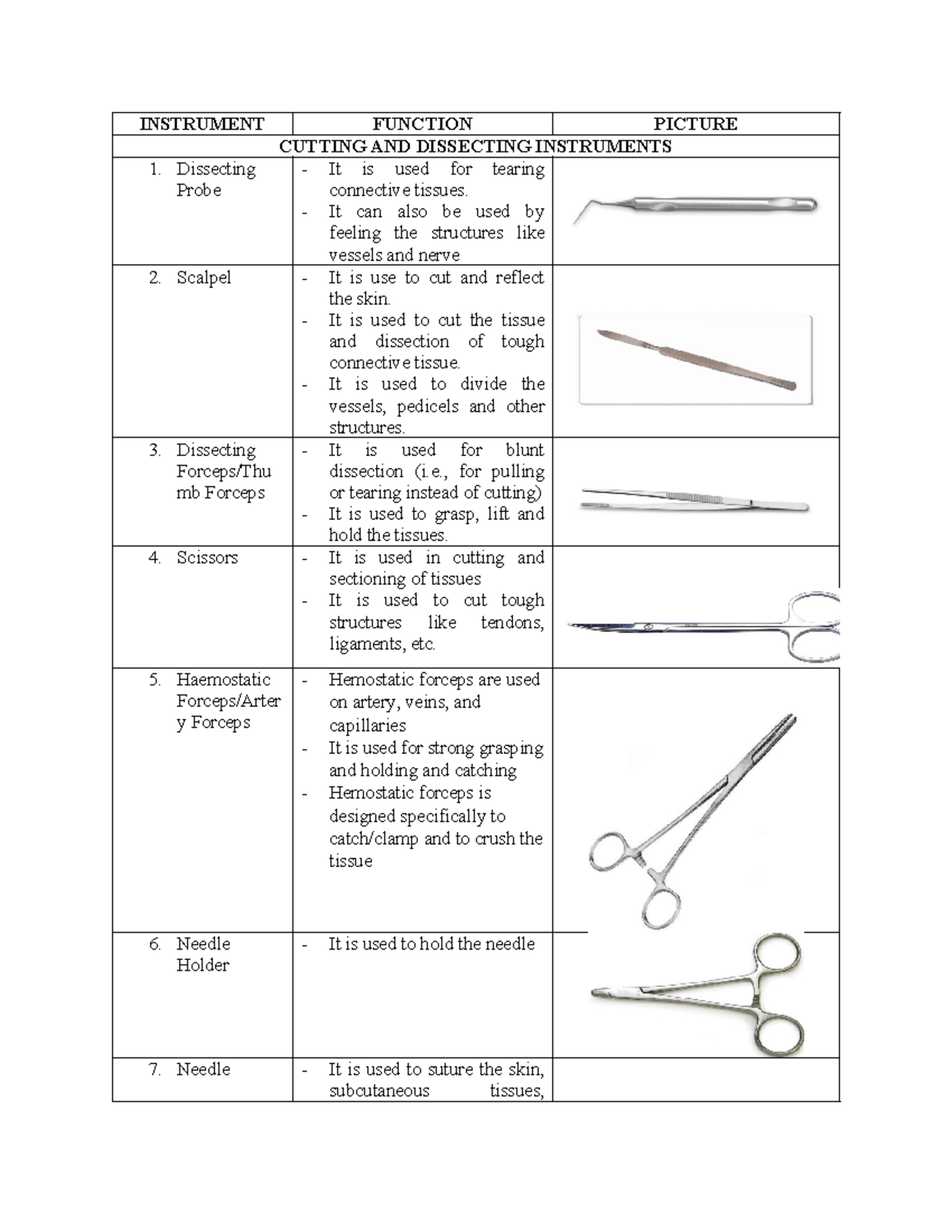 | INSTRUMENT | FUNCTION | PICTURE |
|---|---|---|
| CUTTING AND DISSECTING INSTRUMENTS | | |
| 1. Dissecting Probe | - It is used for tearing connective tissues. - It can also be used by feeling the structures like vessels and nerve | |
| 2. Scalpel | - It is use to cut and reflect the skin. - It is used to cut the tissue and dissection of tough connective tissue. - It is used to divide the vessels, pedicels and other structures. | |
| 3. Dissecting Forceps/Thumb Forceps | - It is used for blunt dissection (i.e., for pulling or tearing instead of cutting) - It is used to grasp, lift and hold the tissues. | |
| 4. Scissors | - It is used in cutting and sectioning of tissues - It is used to cut tough structures like tendons, ligaments, etc. | |
| 5. Haemostatic Forceps/Artery Forceps | - Hemostatic forceps are used on artery, veins, and capillaries - It is used for strong grasping and holding and catching - Hemostatic forceps is designed specifically to catch/clamp and to crush the tissue | |
| 6. Needle Holder | - It is used to hold the needle | |
| 7. Needle | - It is used to suture the skin, subcutaneous tissues, | |