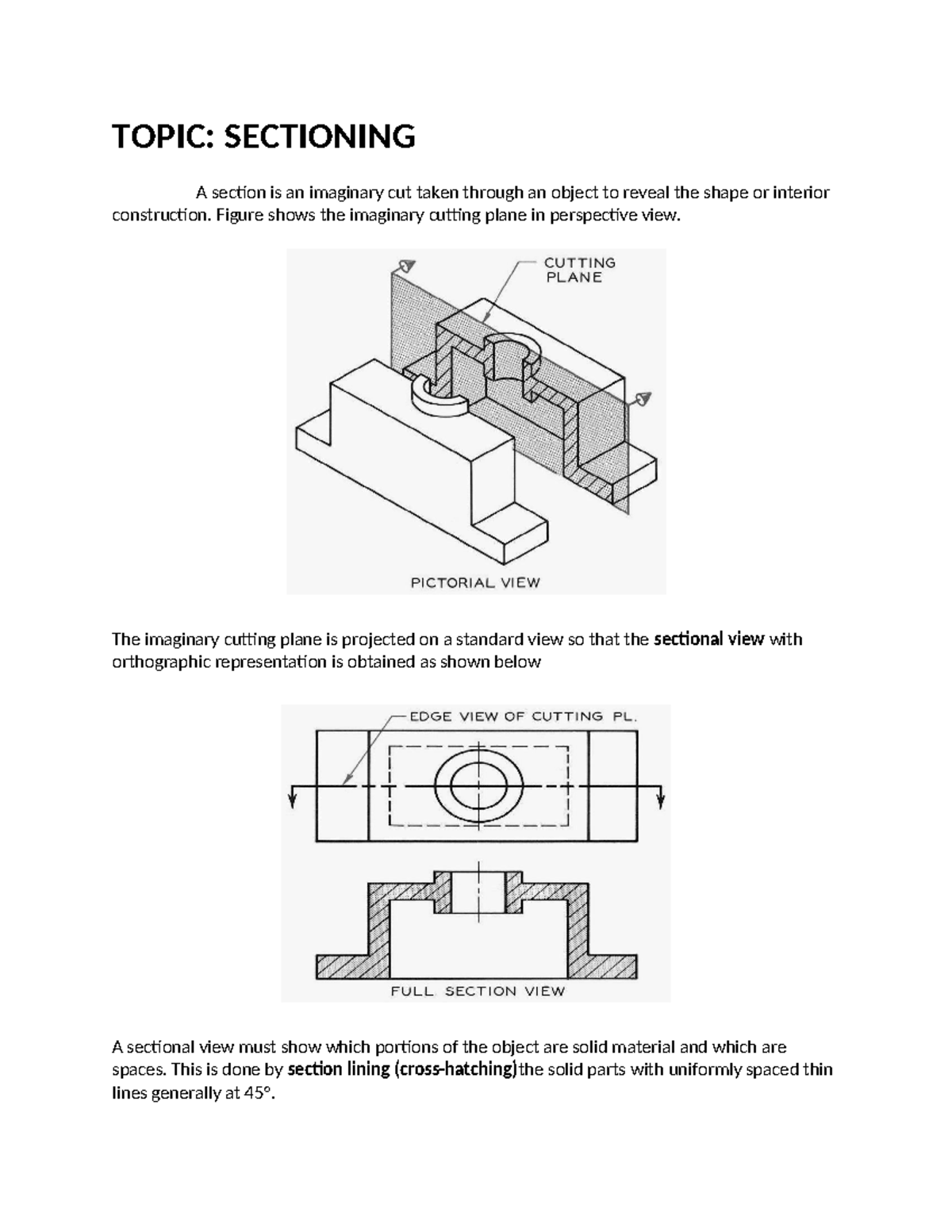 TOPIC: SECTIONING

A section is an imaginary cut taken through an object to reveal the shape or interior construction. Figure shows the imaginary cutting plane in perspective view.

CUTTING PLANE

PICTORIAL VIEW

The imaginary cutting plane is projected on a standard view so that the sectional view with orthographic representation is obtained as shown below

EDGE VIEW OF CUTTING PL.

FULL SECTION VIEW

A sectional view must show which portions of the object are solid material and which are spaces. This is done by section lining (cross-hatching)the solid parts with uniformly spaced thin lines generally at 45°.