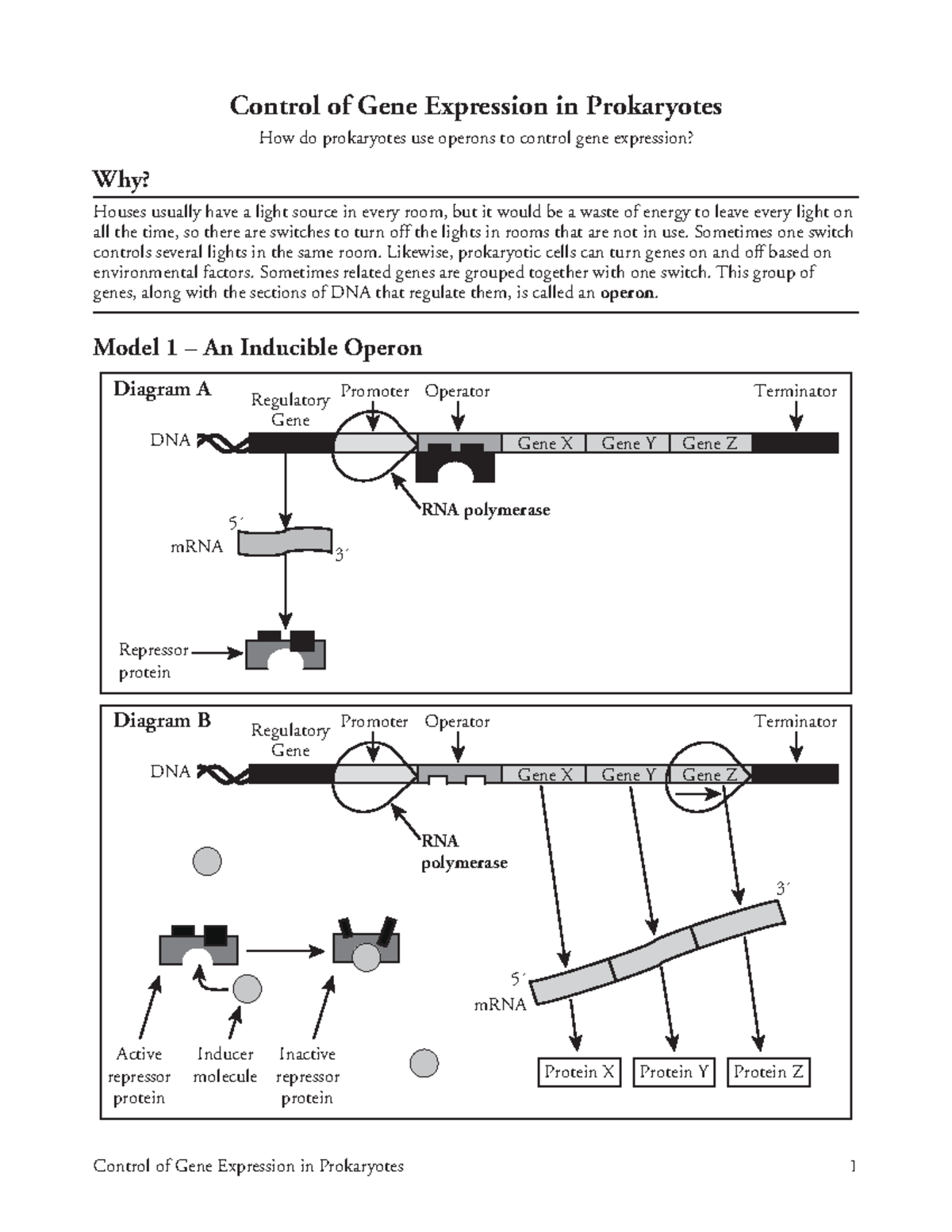 Control of Gene Expression in Prokaryotes

How do prokaryotes use operons to control gene expression?

Why?

Houses usually have a light source in every room, but it would be a waste of energy to leave every light on all the time, so there are switches to turn off the lights in rooms that are not in use. Sometimes one switch controls several lights in the same room. Likewise, prokaryotic cells can turn genes on and off based on environmental factors. Sometimes related genes are grouped together with one switch. This group of genes, along with the sections of DNA that regulate them, is called an operon.

Model 1 – An Inducible Operon

Diagram A

Regulatory Gene
Promoter
Operator
Terminator
DNA
Gene X
Gene Y
Gene Z
RNA polymerase
5´
mRNA
3´
Repressor protein

Diagram B

Regulatory Gene
Promoter
Operator
Terminator
DNA
Gene X
Gene Y
Gene Z
RNA polymerase
3´
5´
mRNA
Active repressor protein
Inducer molecule
Inactive repressor protein
Protein X
Protein Y
Protein Z

Control of Gene Expression in Prokaryotes 1