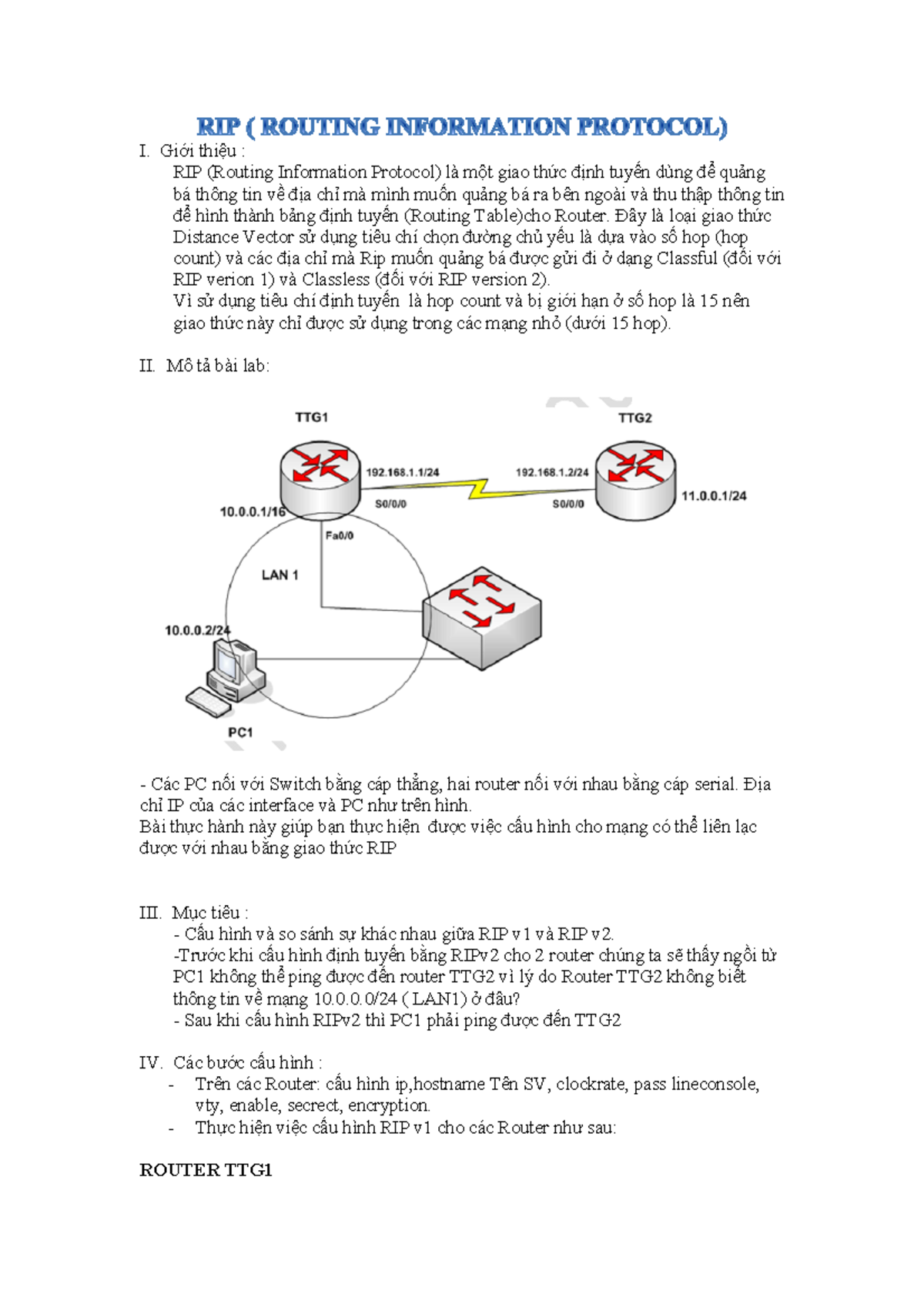 RIP ( ROUTING INFORMATION PROTOCOL)

I. Giới thiệu :

RIP (Routing Information Protocol) là một giao thức định tuyến dùng để quảng bá thông tin về địa chỉ mà mình muốn quảng bá ra bên ngoài và thu thập thông tin để hình thành bảng định tuyến (Routing Table)cho Router. Đây là loại giao thức Distance Vector sử dụng tiêu chí chọn đường chủ yếu là dựa vào số hop (hop count) và các địa chỉ mà Rip muốn quảng bá được gửi đi ở dạng Classful (đối với RIP verion 1) và Classless (đối với RIP version 2).
Vì sử dụng tiêu chí định tuyến là hop count và bị giới hạn ở số hop là 15 nên giao thức này chỉ được sử dụng trong các mạng nhỏ (dưới 15 hop).

II. Mô tả bài lab:

TTG1
TTG2
192.168.1.1/24
192.168.1.2/24
S0/0/0
S0/0/0
11.0.0.1/24
10.0.0.1/16
Fa0/0
LAN 1
10.0.0.2/24
PC1

- Các PC nối với Switch bằng cáp thẳng, hai router nối với nhau bằng cáp serial. Địa chỉ IP của các interface và PC như trên hình.
Bài thực hành này giúp bạn thực hiện được việc cấu hình cho mạng có thể liên lạc được với nhau bằng giao thức RIP

III. Mục tiêu :
- Cấu hình và so sánh sự khác nhau giữa RIP v1 và RIP v2.
-Trước khi cấu hình định tuyến bằng RIPv2 cho 2 router chúng ta sẽ thấy ngồi từ PC1 không thể ping được đến router TTG2 vì lý do Router TTG2 không biết thông tin về mạng 10.0.0.0/24 ( LAN1) ở đâu?
- Sau khi cấu hình RIPv2 thì PC1 phải ping được đến TTG2

IV. Các bước cấu hình :
- Trên các Router: cấu hình ip,hostname Tên SV, clockrate, pass lineconsole, vty, enable, secrect, encryption.
- Thực hiện việc cấu hình RIP v1 cho các Router như sau:

ROUTER TTG1