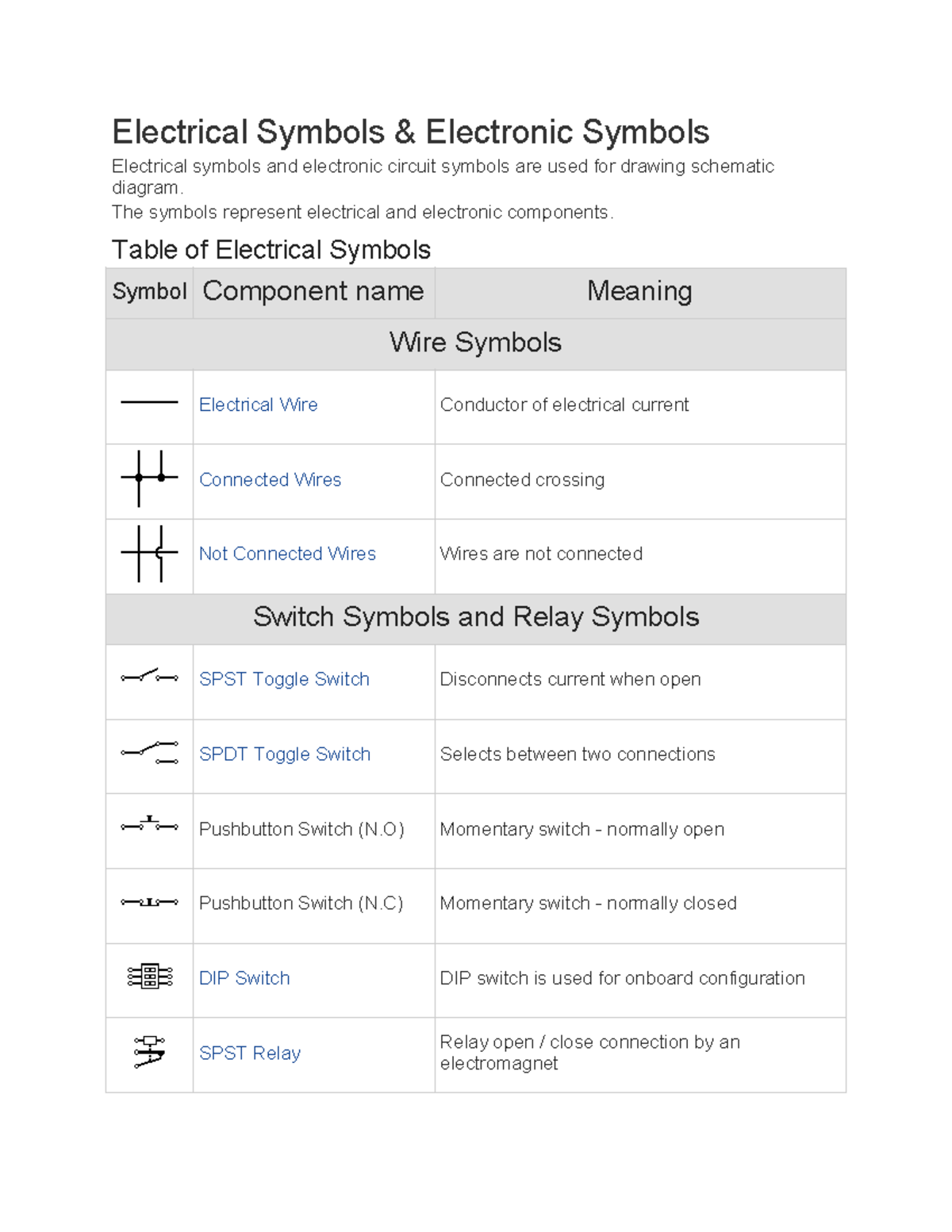 Electrical Symbols & Electronic Symbols

Electrical symbols and electronic circuit symbols are used for drawing schematic diagram.

The symbols represent electrical and electronic components.

Table of Electrical Symbols

| Symbol | Component name | Meaning |
|---|---|---|
| Wire Symbols | | |
| | Electrical Wire | Conductor of electrical current |
| | Connected Wires | Connected crossing |
| | Not Connected Wires | Wires are not connected |
| Switch Symbols and Relay Symbols | | |
| | SPST Toggle Switch | Disconnects current when open |
| | SPDT Toggle Switch | Selects between two connections |
| | Pushbutton Switch (N.O) | Momentary switch - normally open |
| | Pushbutton Switch (N.C) | Momentary switch - normally closed |
| | DIP Switch | DIP switch is used for onboard configuration |
| | SPST Relay | Relay open / close connection by an electromagnet |