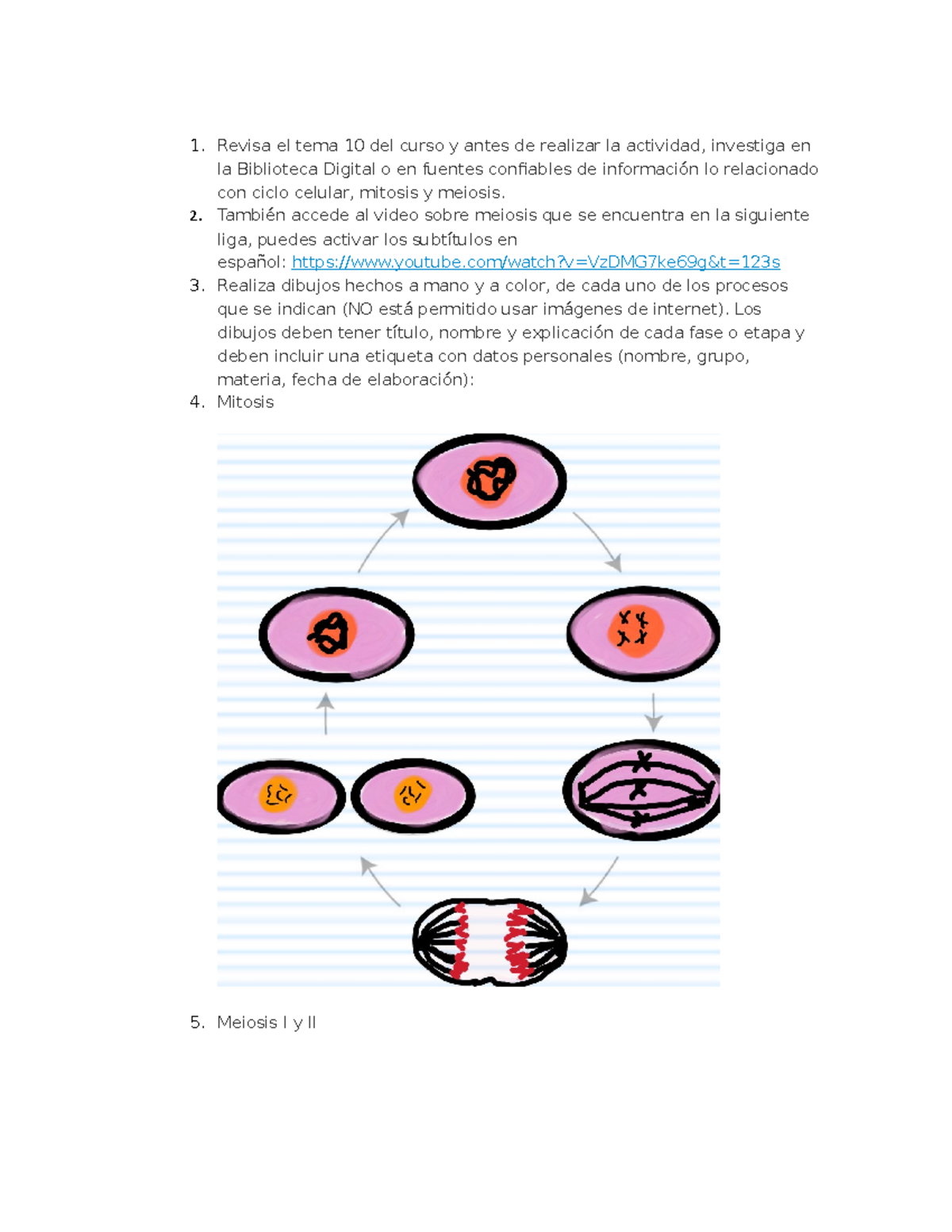 1. Revisa el tema 10 del curso y antes de realizar la actividad, investiga en la Biblioteca Digital o en fuentes confiables de información lo relacionado con ciclo celular, mitosis y meiosis.
2. También accede al video sobre meiosis que se encuentra en la siguiente liga, puedes activar los subtítulos en español: https://www.youtube.com/watch?v=VzDMG7ke69g&t=123s
3. Realiza dibujos hechos a mano y a color, de cada uno de los procesos que se indican (NO está permitido usar imágenes de internet). Los dibujos deben tener título, nombre y explicación de cada fase o etapa y deben incluir una etiqueta con datos personales (nombre, grupo, materia, fecha de elaboración):
4. Mitosis

5. Meiosis I y II