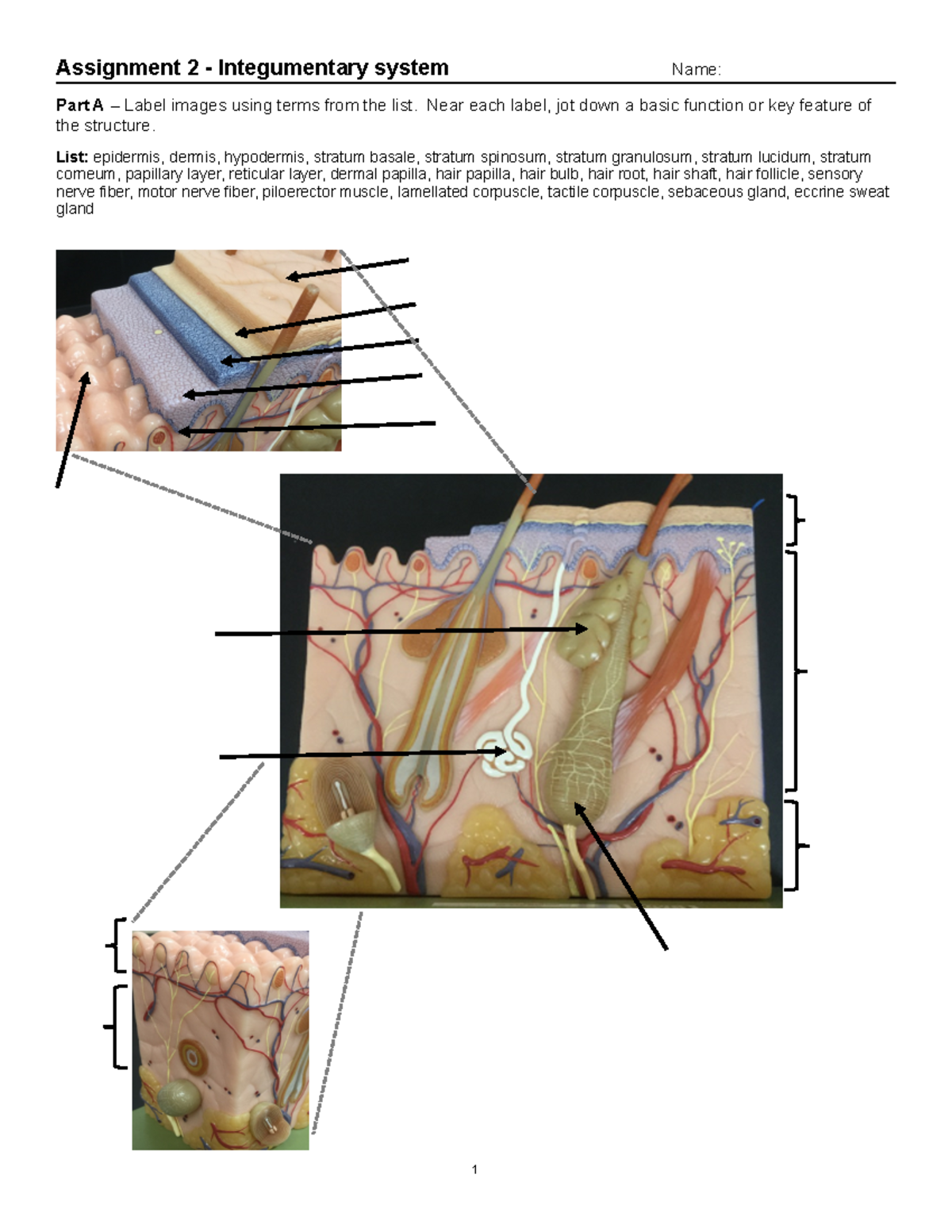 Assignment 2 - Integumentary system Name:

Part A – Label images using terms from the list. Near each label, jot down a basic function or key feature of the structure.

List: epidermis, dermis, hypodermis, stratum basale, stratum spinosum, stratum granulosum, stratum lucidum, stratum corneum, papillary layer, reticular layer, dermal papilla, hair papilla, hair bulb, hair root, hair shaft, hair follicle, sensory nerve fiber, motor nerve fiber, piloerector muscle, lamellated corpuscle, tactile corpuscle, sebaceous gland, eccrine sweat gland

1