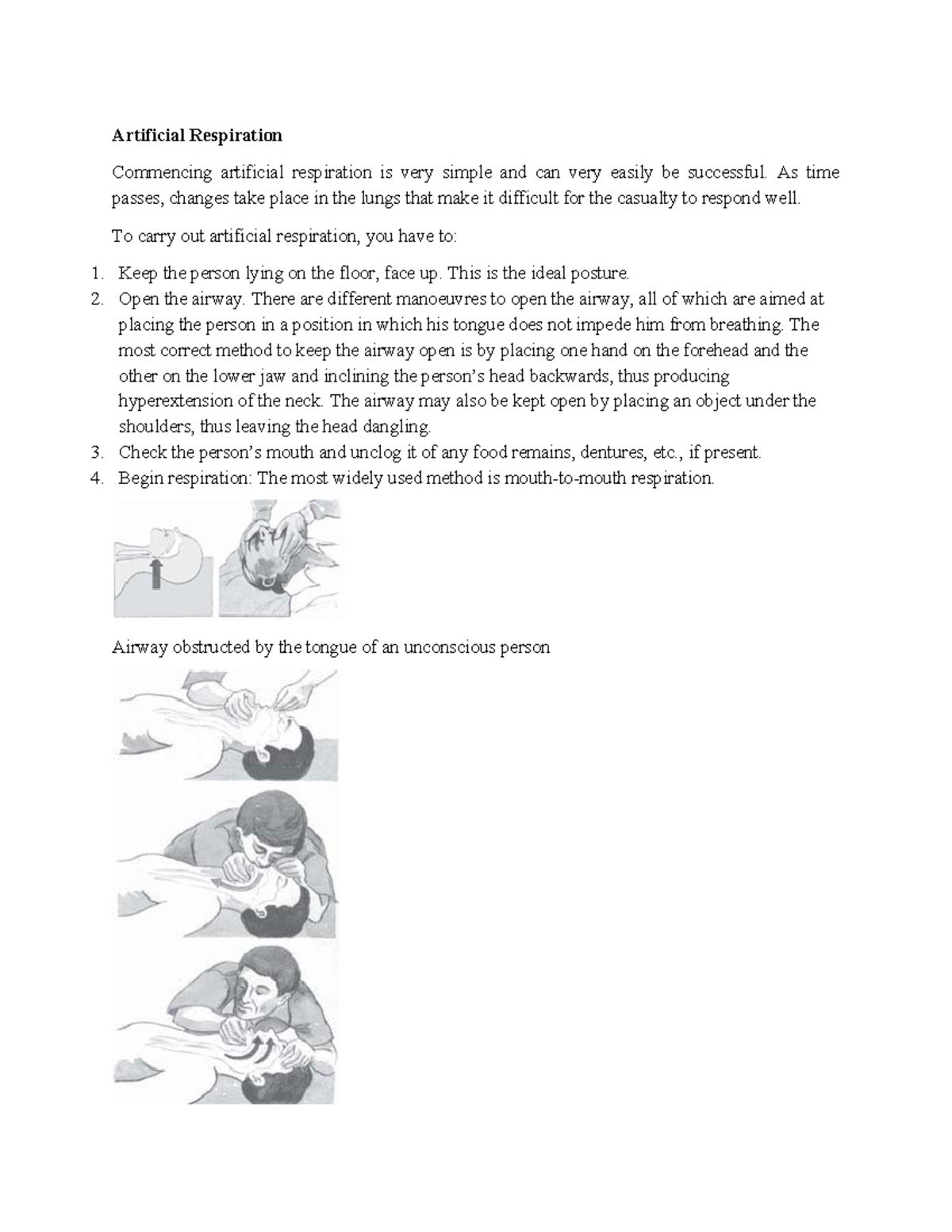 Artificial Respiration

Commencing artificial respiration is very simple and can very easily be successful. As time passes, changes take place in the lungs that make it difficult for the casualty to respond well.

To carry out artificial respiration, you have to:

1. Keep the person lying on the floor, face up. This is the ideal posture.
2. Open the airway. There are different manoeuvres to open the airway, all of which are aimed at placing the person in a position in which his tongue does not impede him from breathing. The most correct method to keep the airway open is by placing one hand on the forehead and the other on the lower jaw and inclining the person's head backwards, thus producing hyperextension of the neck. The airway may also be kept open by placing an object under the shoulders, thus leaving the head dangling.
3. Check the person's mouth and unclog it of any food remains, dentures, etc., if present.
4. Begin respiration: The most widely used method is mouth-to-mouth respiration.

Airway obstructed by the tongue of an unconscious person