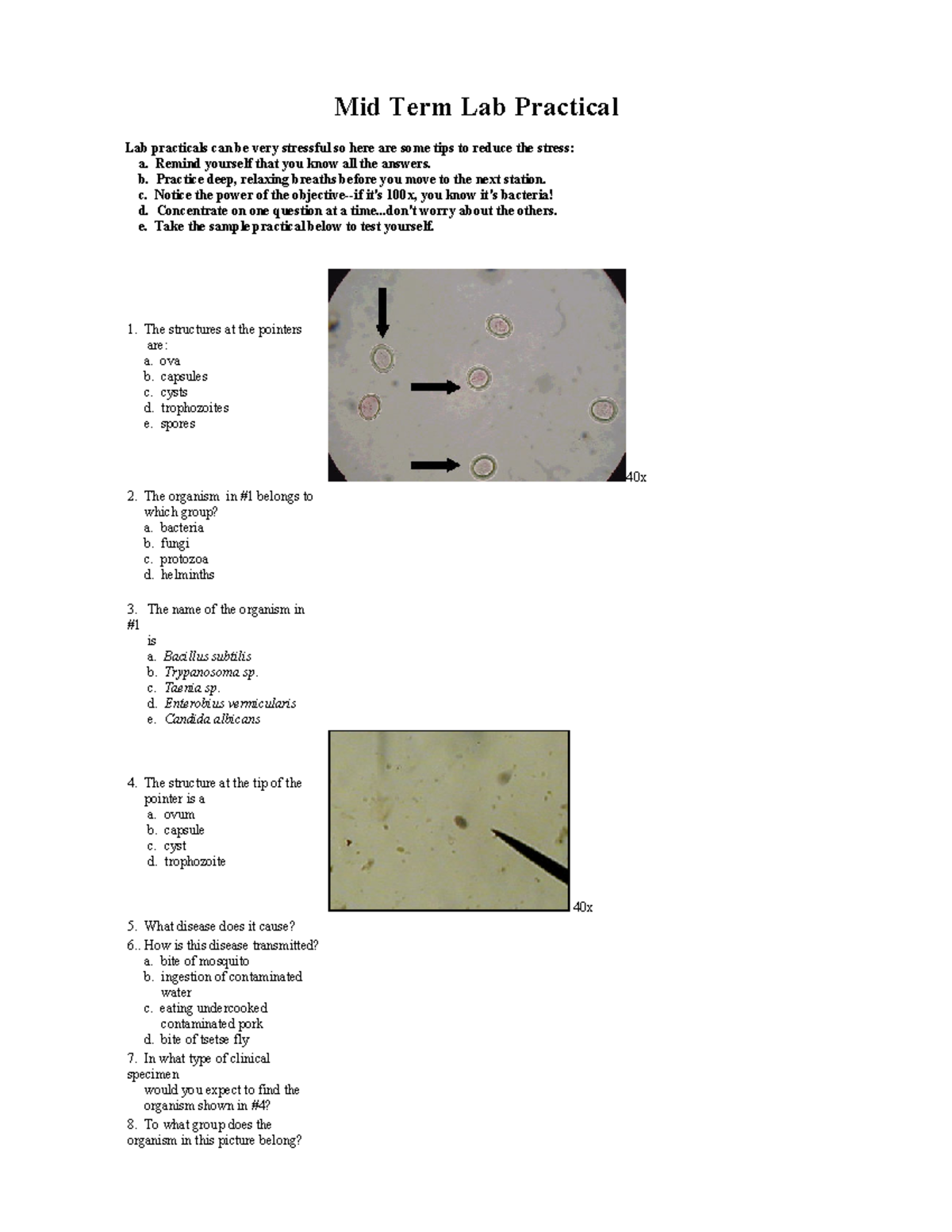 Mid Term Lab Practical

Lab practicals can be very stressful so here are some tips to reduce the stress:
a. Remind yourself that you know all the answers.
b. Practice deep, relaxing breaths before you move to the next station.
c. Notice the power of the objective--if it's 100x, you know it's bacteria!
d. Concentrate on one question at a time...don't worry about the others.
e. Take the sample practical below to test yourself.

1. The structures at the pointers are:
a. ova
b. capsules
c. cysts
d. trophozoites
e. spores

40x

2. The organism in #1 belongs to which group?
a. bacteria
b. fungi
c. protozoa
d. helminths

3. The name of the organism in #1 is
a. Bacillus subtilis
b. Trypanosoma sp.
c. Taenia sp.
d. Enterobius vermicularis
e. Candida albicans

4. The structure at the tip of the pointer is a
a. ovum
b. capsule
c. cyst
d. trophozoite

40x

5. What disease does it cause?
6.. How is this disease transmitted?
a. bite of mosquito
b. ingestion of contaminated water
c. eating undercooked contaminated pork
d. bite of tsetse fly
7. In what type of clinical specimen would you expect to find the organism shown in #4?
8. To what group does the organism in this picture belong?