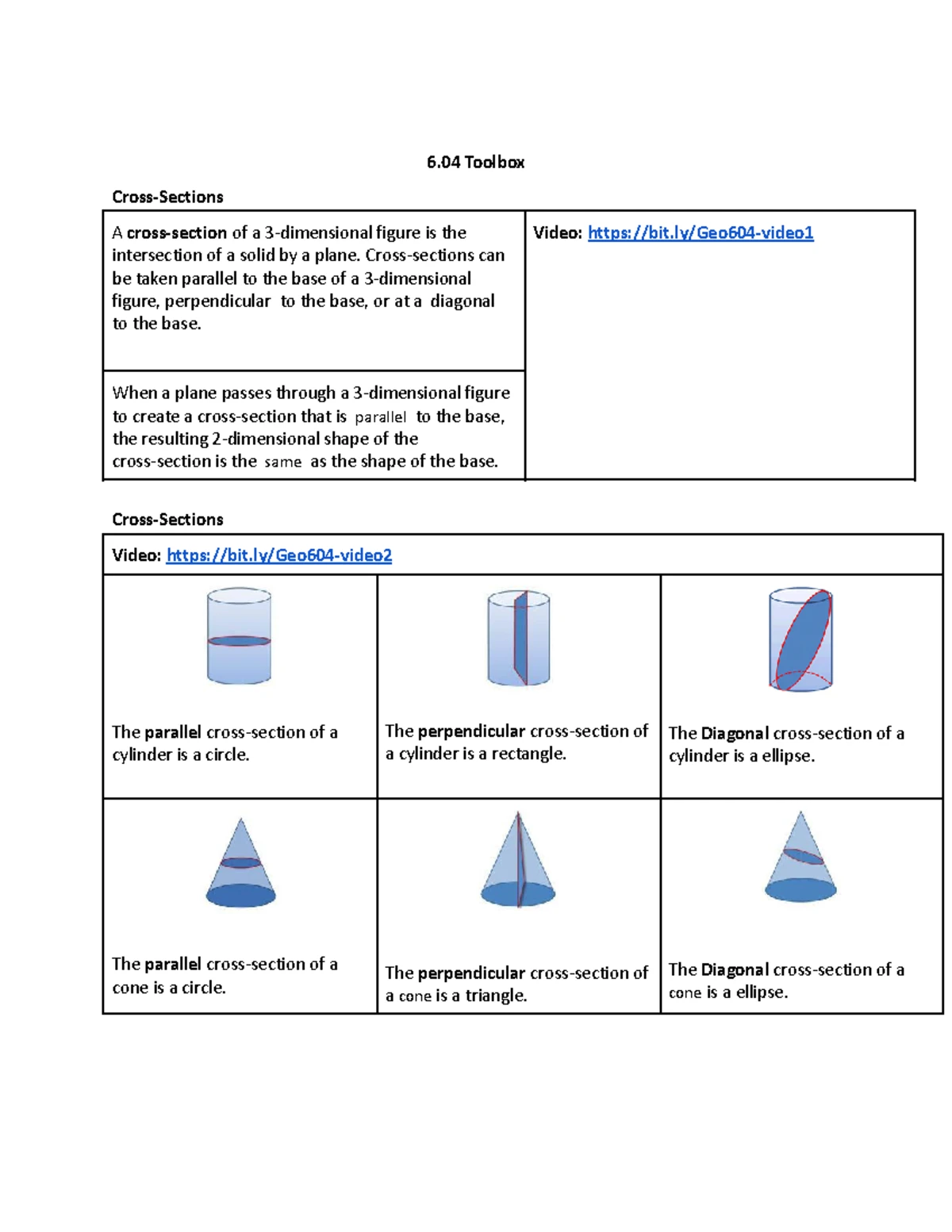 6.04 Toolbox

Cross-Sections

| A cross-section of a 3-dimensional figure is the intersection of a solid by a plane. Cross-sections can be taken parallel to the base of a 3-dimensional figure, perpendicular to the base, or at a diagonal to the base. | Video: https://bit.ly/Geo604-video1 |
|---|---|
| When a plane passes through a 3-dimensional figure to create a cross-section that is parallel to the base, the resulting 2-dimensional shape of the cross-section is the same as the shape of the base. | |

Cross-Sections

| Video: https://bit.ly/Geo604-video2 | | |
|---|---|---|
| The parallel cross-section of a cylinder is a circle. | The perpendicular cross-section of a cylinder is a rectangle. | The Diagonal cross-section of a cylinder is a ellipse. |
| The parallel cross-section of a cone is a circle. | The perpendicular cross-section of a cone is a triangle. | The Diagonal cross-section of a cone is a ellipse. |