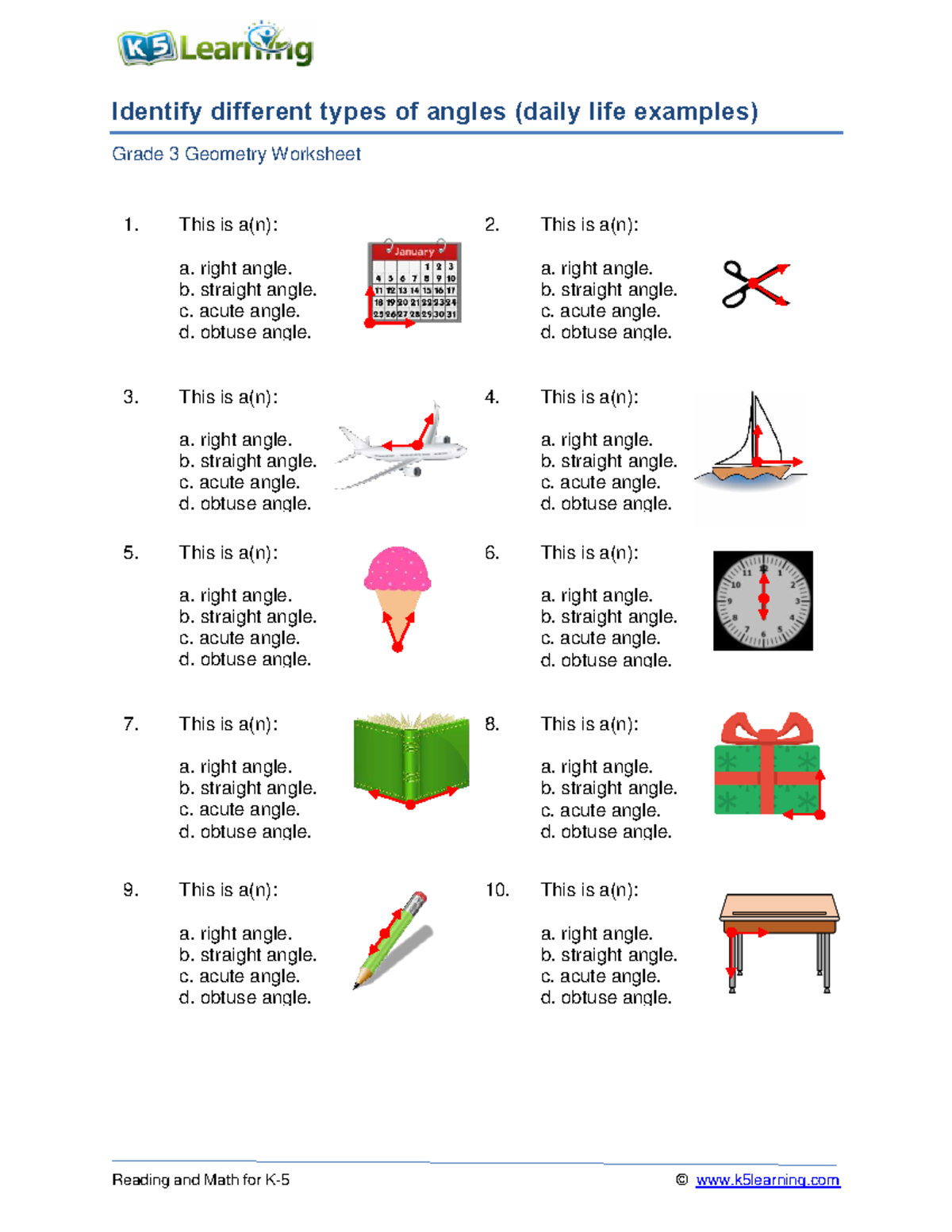 K5 Learning

Identify different types of angles (daily life examples)

Grade 3 Geometry Worksheet

1. This is a(n):

a. right angle.
b. straight angle.
c. acute angle.
d. obtuse angle.

January
1 2 3
4 5 6 7 8 9 10
11 12 13 14 15 16 17
18 19 20 21 22 23 24
25 26 27 28 29 30 31

2. This is a(n):

a. right angle.
b. straight angle.
c. acute angle.
d. obtuse angle.

3. This is a(n):

a. right angle.
b. straight angle.
c. acute angle.
d. obtuse angle.

4. This is a(n):

a. right angle.
b. straight angle.
c. acute angle.
d. obtuse angle.

5. This is a(n):

a. right angle.
b. straight angle.
c. acute angle.
d. obtuse angle.

6. This is a(n):

a. right angle.
b. straight angle.
c. acute angle.
d. obtuse angle.

12 1 2 3 4 5 6 7 8 10 11

7. This is a(n):

a. right angle.
b. straight angle.
c. acute angle.
d. obtuse angle.

8. This is a(n):

a. right angle.
b. straight angle.
c. acute angle.
d. obtuse angle.

9. This is a(n):

a. right angle.
b. straight angle.
c. acute angle.
d. obtuse angle.

10. This is a(n):

a. right angle.
b. straight angle.
c. acute angle.
d. obtuse angle.

Reading and Math for K-5 © www.k5learning.com