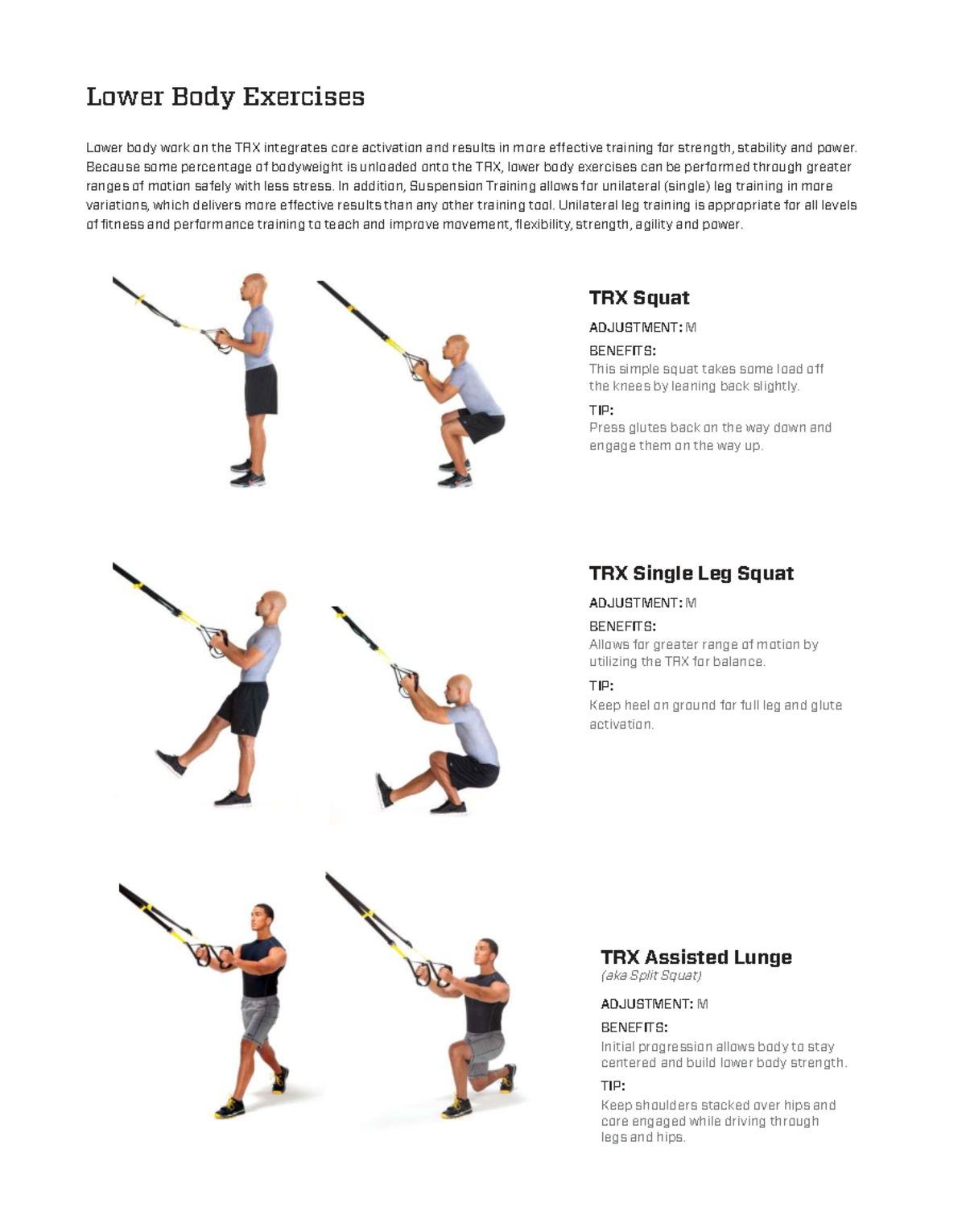 Lower Body Exercises

Lower body work on the TRX integrates core activation and results in more effective training for strength, stability and power. Because some percentage of bodyweight is unloaded onto the TRX, lower body exercises can be performed through greater ranges of motion safely with less stress. In addition, Suspension Training allows for unilateral (single) leg training in more variations, which delivers more effective results than any other training tool. Unilateral leg training is appropriate for all levels of fitness and performance training to teach and improve movement, flexibility, strength, agility and power.

TRX Squat

ADJUSTMENT: M

BENEFITS:
This simple squat takes some load off the knees by leaning back slightly.

TIP:
Press glutes back on the way down and engage them on the way up.

TRX Single Leg Squat

ADJUSTMENT: M

BENEFITS:
Allows for greater range of motion by utilizing the TRX for balance.

TIP:
Keep heel on ground for full leg and glute activation.

TRX Assisted Lunge
(aka Split Squat)

ADJUSTMENT: M

BENEFITS:
Initial progression allows body to stay centered and build lower body strength.

TIP:
Keep shoulders stacked over hips and core engaged while driving through legs and hips.