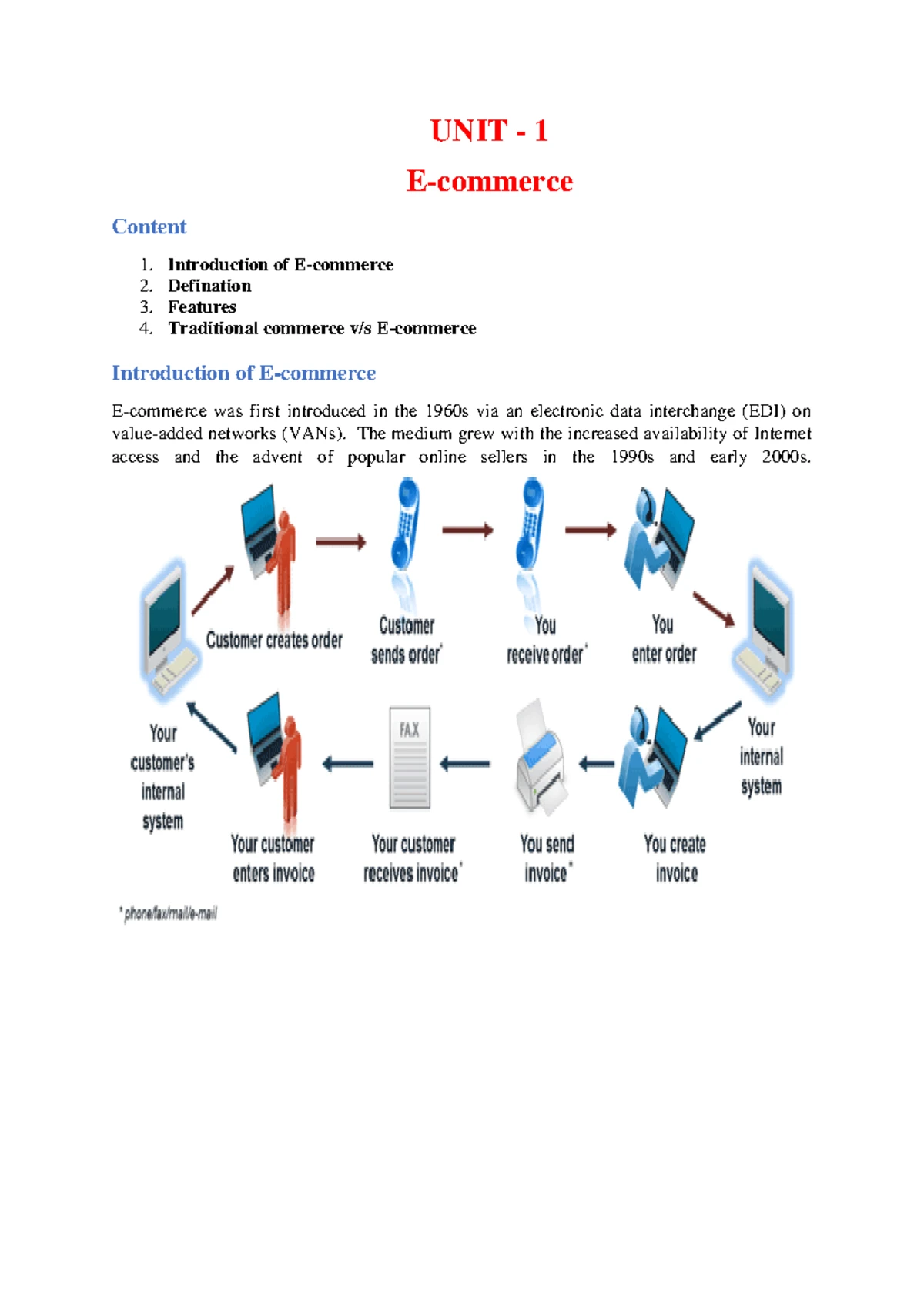 UNIT - 1

E-commerce

Content

1. Introduction of E-commerce
2. Defination
3. Features
4. Traditional commerce v/s E-commerce

Introduction of E-commerce

E-commerce was first introduced in the 1960s via an electronic data interchange (EDI) on value-added networks (VANs). The medium grew with the increased availability of Internet access and the advent of popular online sellers in the 1990s and early 2000s.

Customer creates order

Customer sends order*

You receive order*

You enter order

Your internal system

You create invoice

You send invoice*

FAX

Your customer receives invoice*

Your customer enters invoice

Your customer's internal system

* phone/fax/mail/e-mail