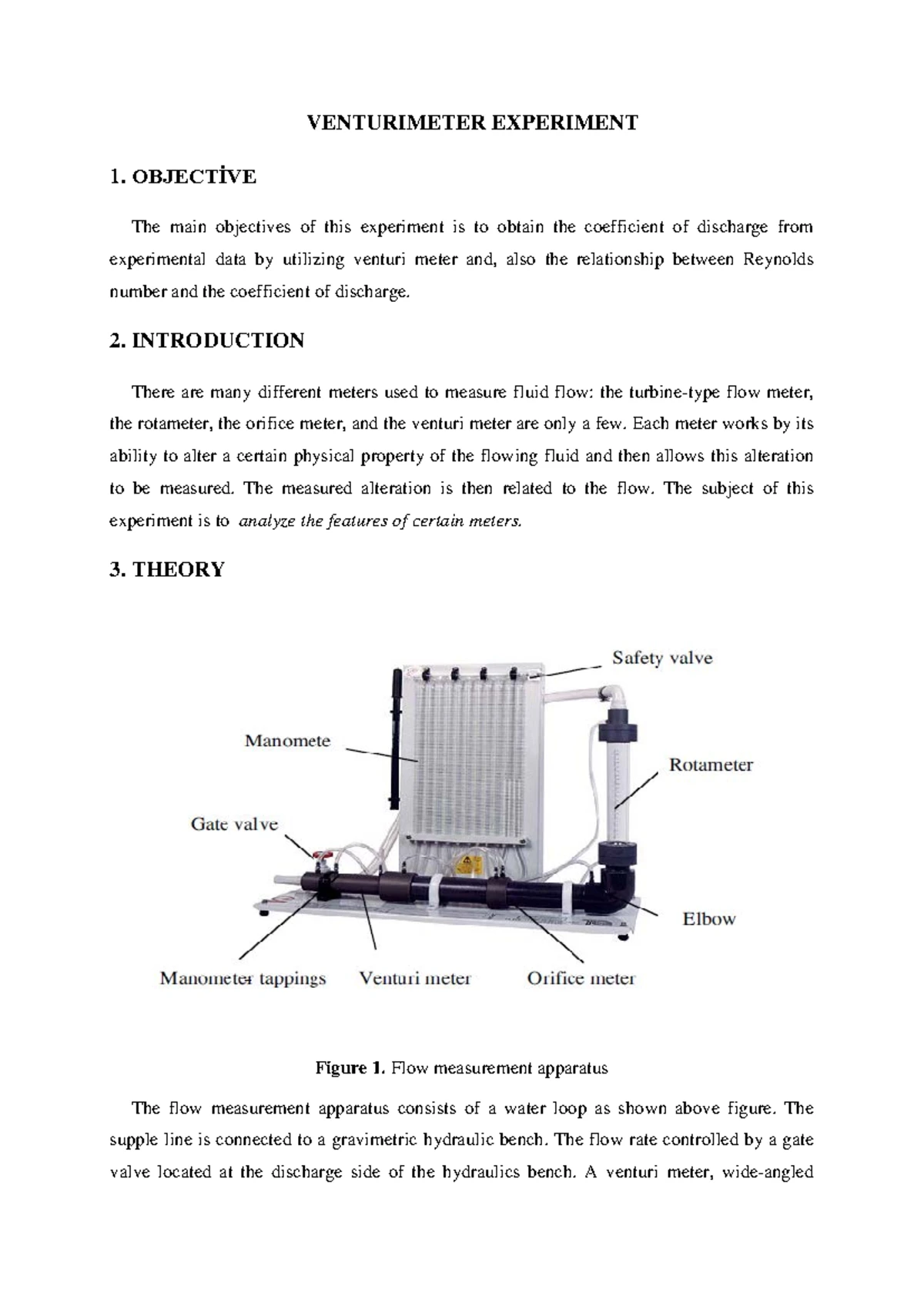 VENTURIMETER EXPERIMENT

1. OBJECTİVE

The main objectives of this experiment is to obtain the coefficient of discharge from experimental data by utilizing venturi meter and, also the relationship between Reynolds number and the coefficient of discharge.

2. INTRODUCTION

There are many different meters used to measure fluid flow: the turbine-type flow meter, the rotameter, the orifice meter, and the venturi meter are only a few. Each meter works by its ability to alter a certain physical property of the flowing fluid and then allows this alteration to be measured. The measured alteration is then related to the flow. The subject of this experiment is to analyze the features of certain meters.

3. THEORY

Safety valve

Manomete

Rotameter

Gate valve

Elbow

Manometer tappings

Venturi meter

Orifice meter

Figure 1. Flow measurement apparatus

The flow measurement apparatus consists of a water loop as shown above figure. The supple line is connected to a gravimetric hydraulic bench. The flow rate controlled by a gate valve located at the discharge side of the hydraulics bench. A venturi meter, wide-angled