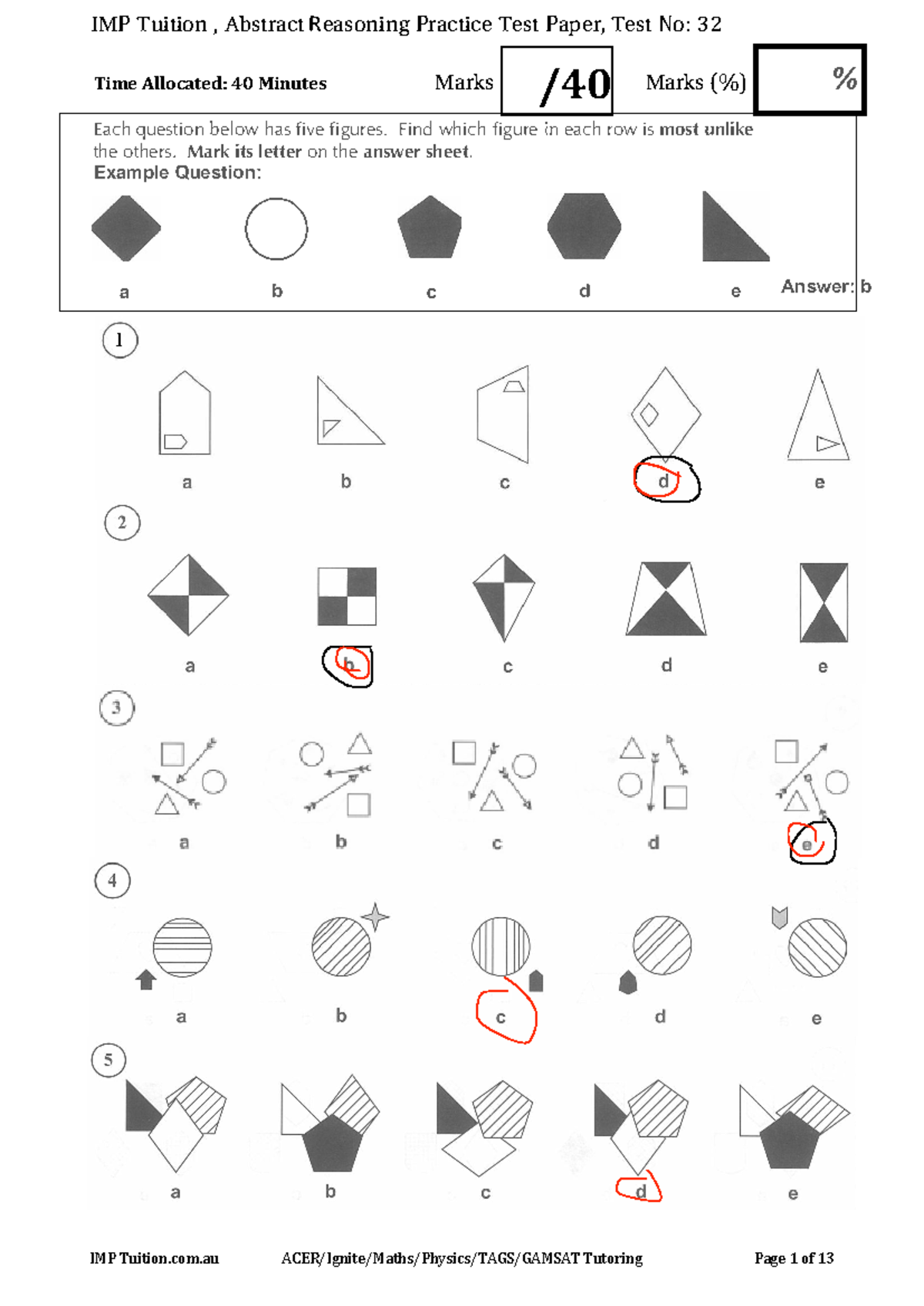 IMP Tuition , Abstract Reasoning Practice Test Paper, Test No: 32

Time Allocated: 40 Minutes

Marks /40 Marks (%) %

Each question below has five figures. Find which figure in each row is most unlike the others. Mark its letter on the answer sheet.

Example Question:

a b c d e

Answer: b

1

a b c d e

2

a b c d e

3

a b c d e

4

a b c d e

5

a b c d e

IMP Tuition.com.au ACER/Ignite/Maths/Physics/TAGS/GAMSAT Tutoring Page 1 of 13