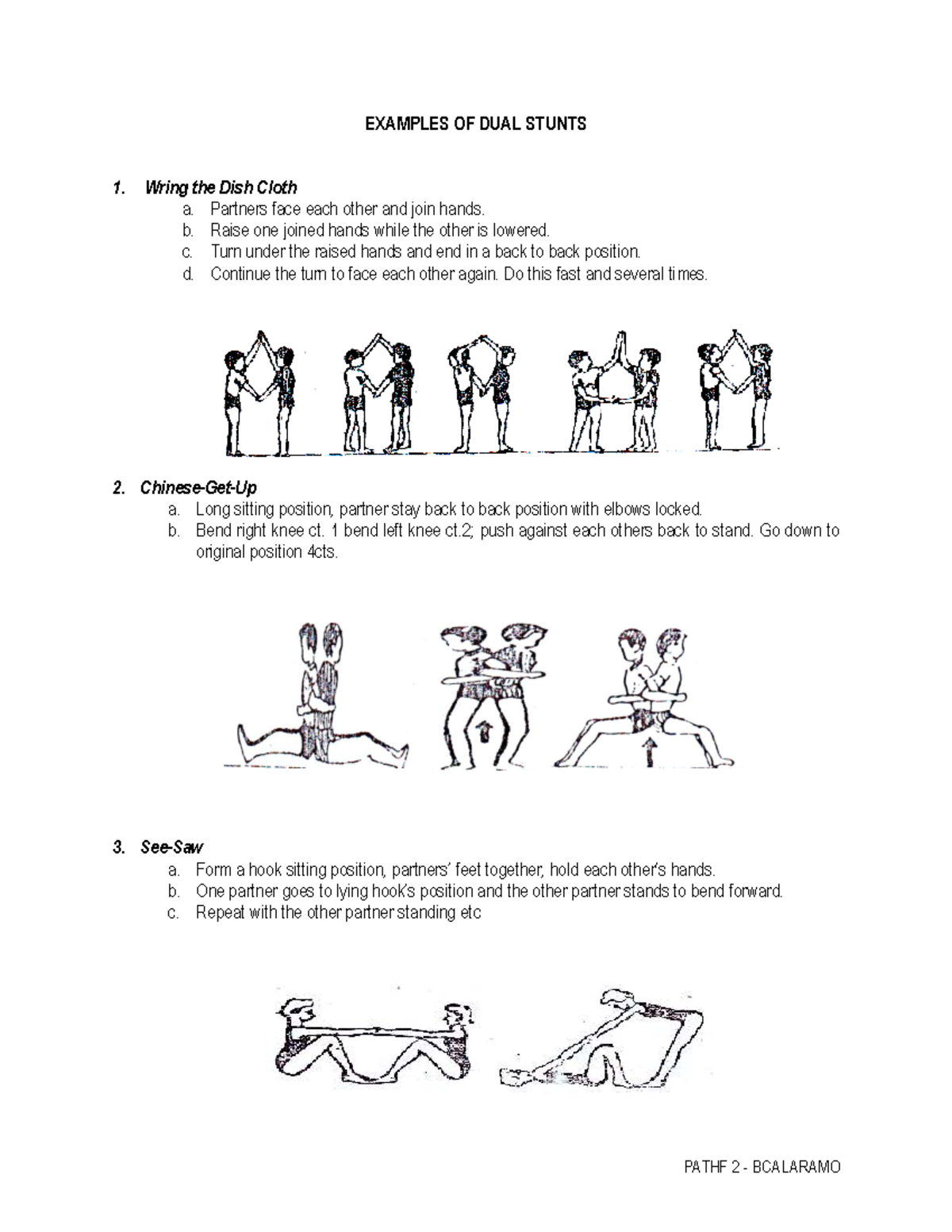 EXAMPLES OF DUAL STUNTS

1. Wring the Dish Cloth
a. Partners face each other and join hands.
b. Raise one joined hands while the other is lowered.
c. Turn under the raised hands and end in a back to back position.
d. Continue the turn to face each other again. Do this fast and several times.

2. Chinese-Get-Up
a. Long sitting position, partner stay back to back position with elbows locked.
b. Bend right knee ct. 1 bend left knee ct.2; push against each others back to stand. Go down to original position 4cts.

3. See-Saw
a. Form a hook sitting position, partners' feet together, hold each other's hands.
b. One partner goes to lying hook's position and the other partner stands to bend forward.
c. Repeat with the other partner standing etc

PATHF 2 - BCALARAMO