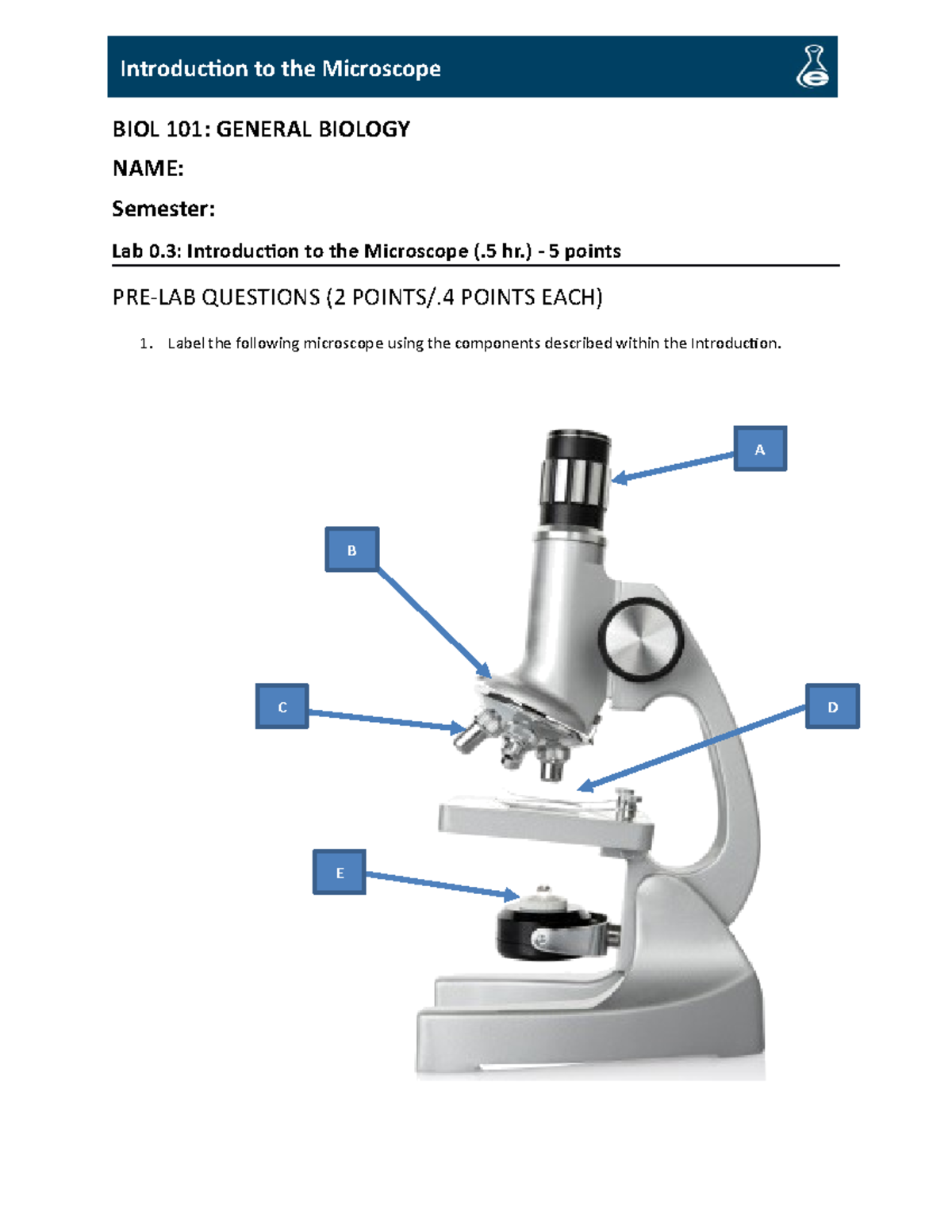 Introduction to the Microscope

BIOL 101: GENERAL BIOLOGY

NAME:

Semester:

Lab 0.3: Introduction to the Microscope (.5 hr.) - 5 points

PRE-LAB QUESTIONS (2 POINTS/.4 POINTS EACH)

1. Label the following microscope using the components described within the Introduction.

A

B

C

D

E