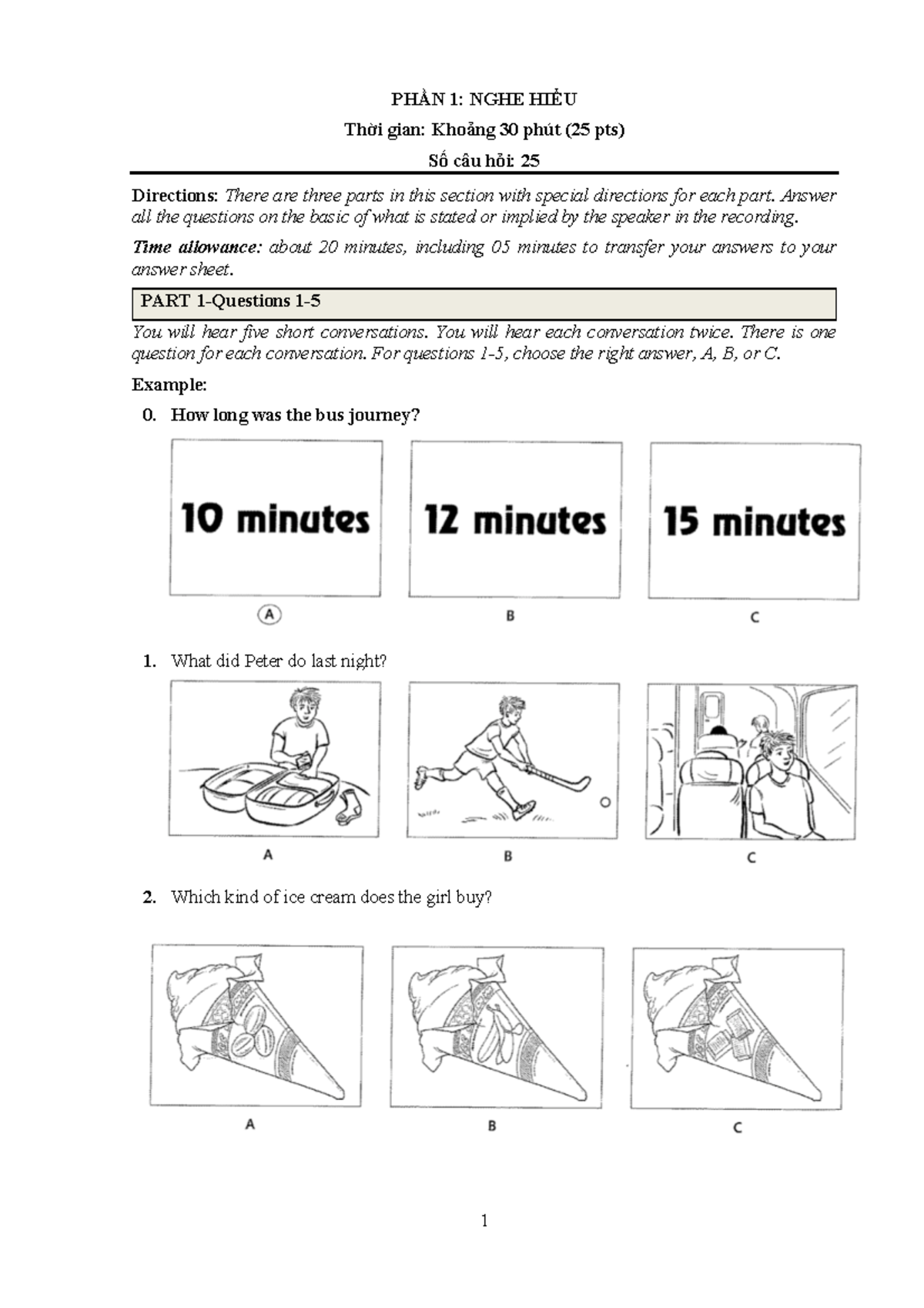 PHẦN 1: NGHE HIỂU

Thời gian: Khoảng 30 phút (25 pts)

Số câu hỏi: 25

Directions: There are three parts in this section with special directions for each part. Answer all the questions on the basic of what is stated or implied by the speaker in the recording.

Time allowance: about 20 minutes, including 05 minutes to transfer your answers to your answer sheet.

PART 1-Questions 1-5

You will hear five short conversations. You will hear each conversation twice. There is one question for each conversation. For questions 1-5, choose the right answer, A, B, or C.

Example:

0. How long was the bus journey?

10 minutes

12 minutes

15 minutes

A

B

C

1. What did Peter do last night?

A

B

C

2. Which kind of ice cream does the girl buy?

A

B

C

1