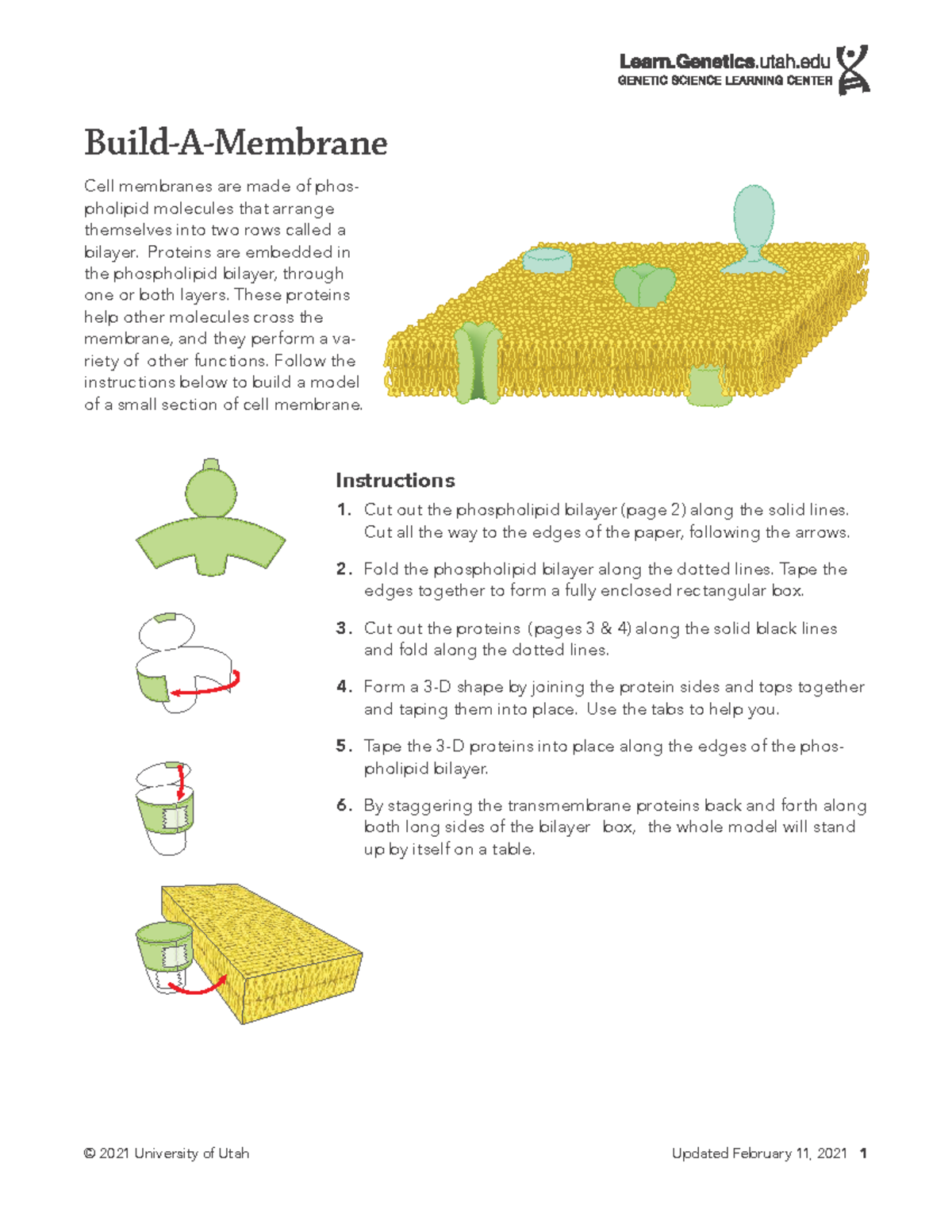 Learn.Genetics.utah.edu
GENETIC SCIENCE LEARNING CENTER

Build-A-Membrane

Cell membranes are made of phospholipid molecules that arrange themselves into two rows called a bilayer. Proteins are embedded in the phospholipid bilayer, through one or both layers. These proteins help other molecules cross the membrane, and they perform a variety of other functions. Follow the instructions below to build a model of a small section of cell membrane.

Instructions

1. Cut out the phospholipid bilayer (page 2) along the solid lines. Cut all the way to the edges of the paper, following the arrows.

2. Fold the phospholipid bilayer along the dotted lines. Tape the edges together to form a fully enclosed rectangular box.

3. Cut out the proteins (pages 3 & 4) along the solid black lines and fold along the dotted lines.

4. Form a 3-D shape by joining the protein sides and tops together and taping them into place. Use the tabs to help you.

5. Tape the 3-D proteins into place along the edges of the phospholipid bilayer.

6. By staggering the transmembrane proteins back and forth along both long sides of the bilayer box, the whole model will stand up by itself on a table.

© 2021 University of Utah

Updated February 11, 2021 1