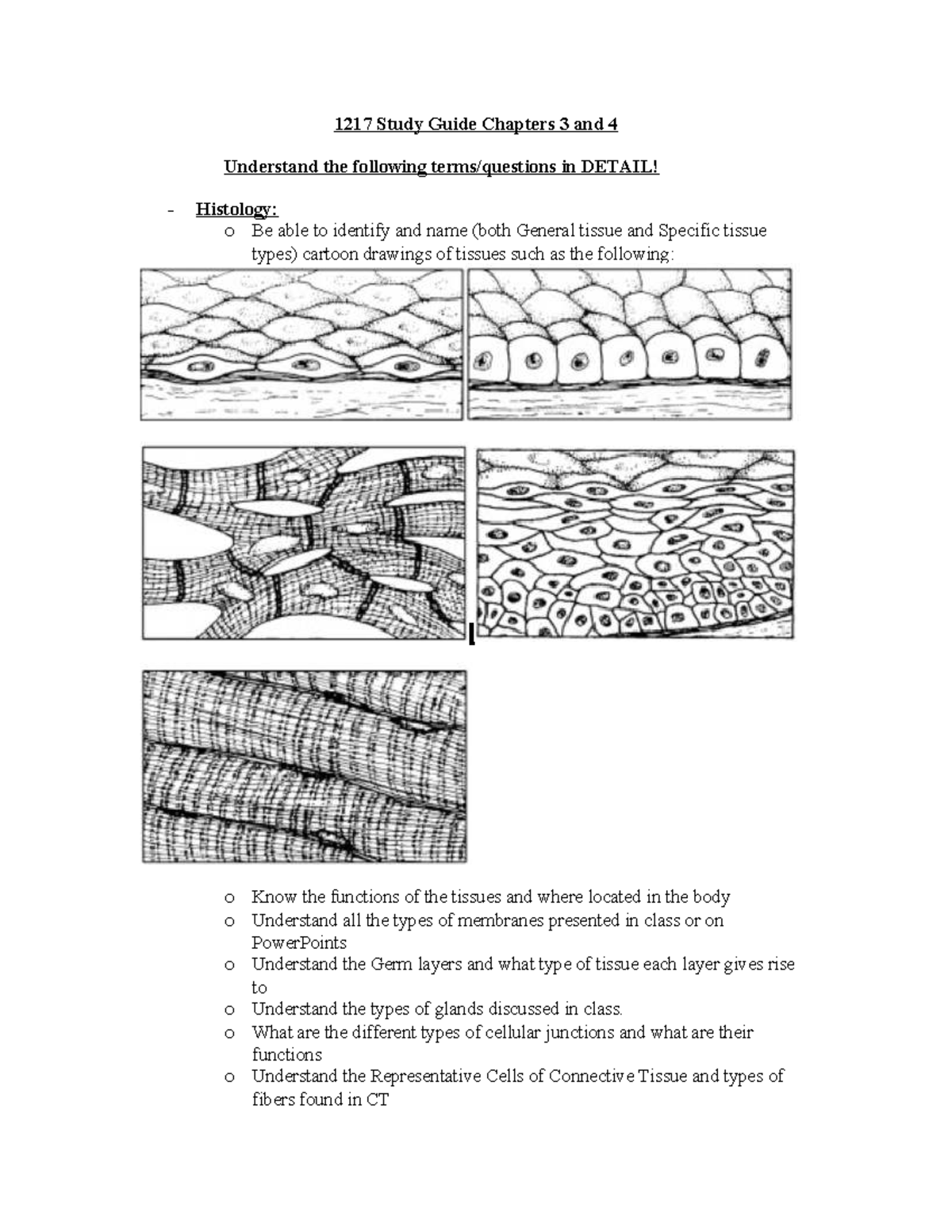 1217 Study Guide Chapters 3 and 4

Understand the following terms/questions in DETAIL!

- Histology:
  o Be able to identify and name (both General tissue and Specific tissue types) cartoon drawings of tissues such as the following:

  o Know the functions of the tissues and where located in the body
  o Understand all the types of membranes presented in class or on PowerPoints
  o Understand the Germ layers and what type of tissue each layer gives rise to
  o Understand the types of glands discussed in class.
  o What are the different types of cellular junctions and what are their functions
  o Understand the Representative Cells of Connective Tissue and types of fibers found in CT