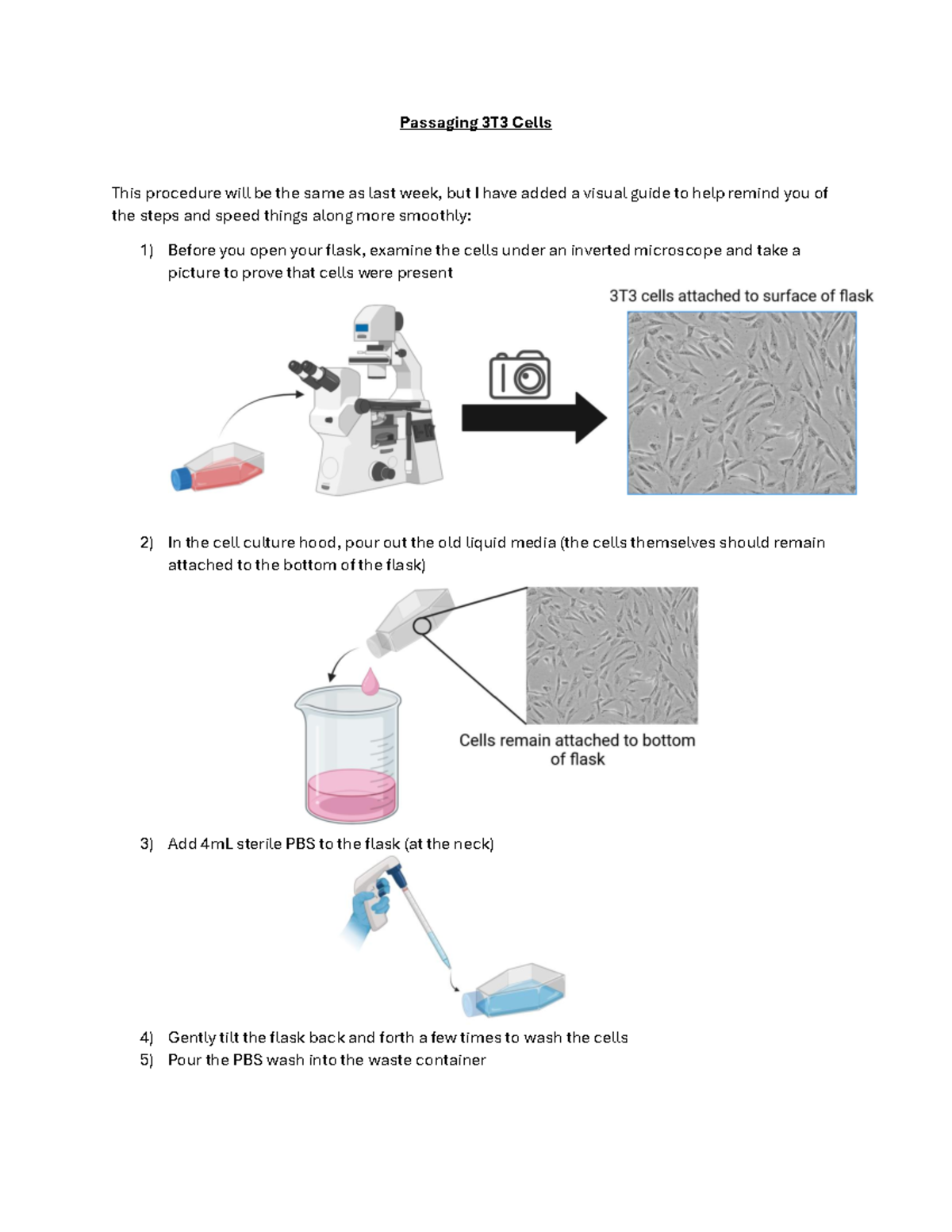 Passaging 3T3 Cells

This procedure will be the same as last week, but I have added a visual guide to help remind you of the steps and speed things along more smoothly:

1) Before you open your flask, examine the cells under an inverted microscope and take a picture to prove that cells were present

3T3 cells attached to surface of flask

2) In the cell culture hood, pour out the old liquid media (the cells themselves should remain attached to the bottom of the flask)

Cells remain attached to bottom of flask

3) Add 4mL sterile PBS to the flask (at the neck)

4) Gently tilt the flask back and forth a few times to wash the cells
5) Pour the PBS wash into the waste container