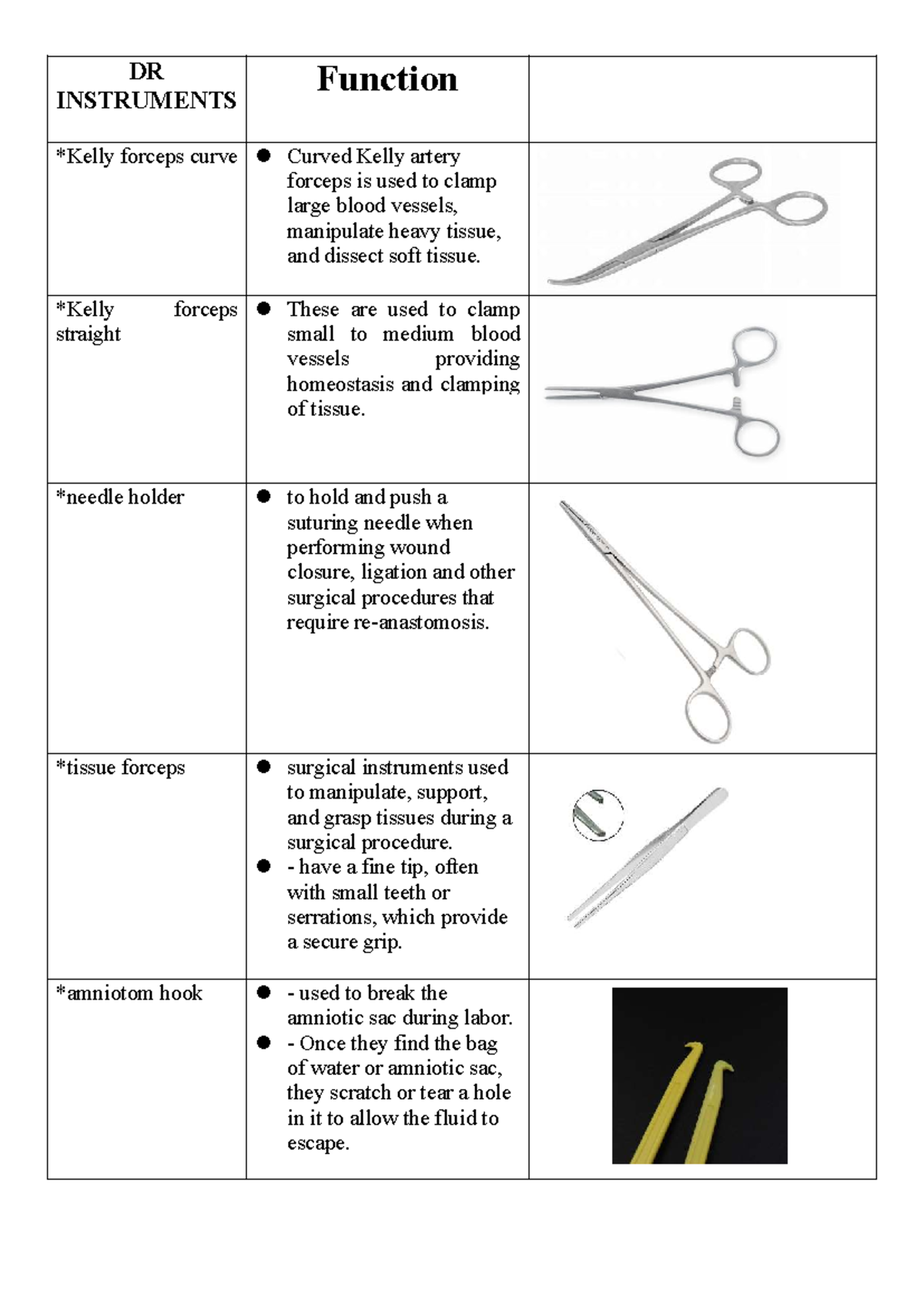 | DR INSTRUMENTS | Function | |
|---|---|---|
| *Kelly forceps curve | ● Curved Kelly artery forceps is used to clamp large blood vessels, manipulate heavy tissue, and dissect soft tissue. | |
| *Kelly forceps straight | ● These are used to clamp small to medium blood vessels providing homeostasis and clamping of tissue. | |
| *needle holder | ● to hold and push a suturing needle when performing wound closure, ligation and other surgical procedures that require re-anastomosis. | |
| *tissue forceps | ● surgical instruments used to manipulate, support, and grasp tissues during a surgical procedure. ● - have a fine tip, often with small teeth or serrations, which provide a secure grip. | |
| *amniotom hook | ● - used to break the amniotic sac during labor. ● - Once they find the bag of water or amniotic sac, they scratch or tear a hole in it to allow the fluid to escape. | |