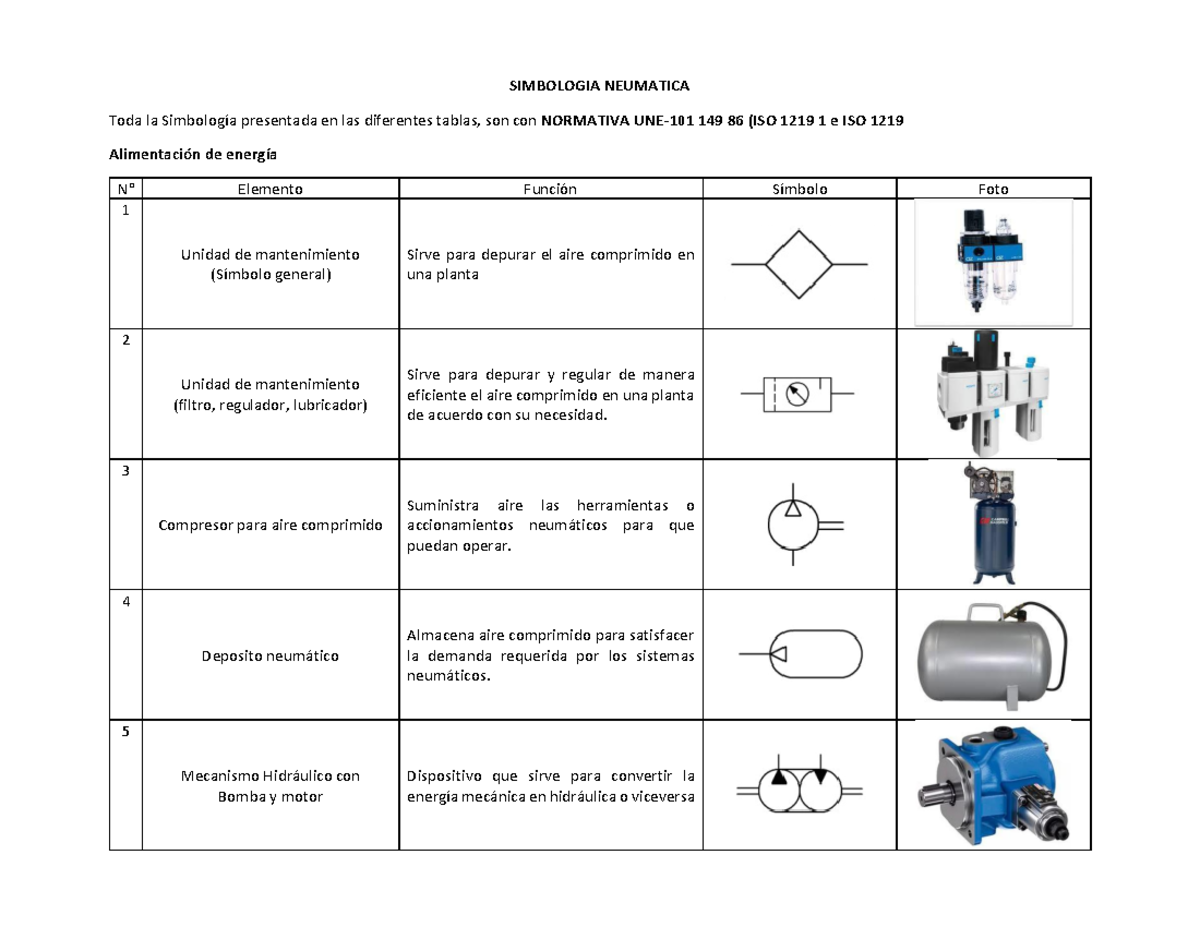 SIMBOLOGIA NEUMATICA

Toda la Simbología presentada en las diferentes tablas, son con NORMATIVA UNE-101 149 86 (ISO 1219 1 e ISO 1219

Alimentación de energía

| N° | Elemento | Función | Símbolo | Foto |
|---|---|---|---|---|
| 1 | Unidad de mantenimiento (Símbolo general) | Sirve para depurar el aire comprimido en una planta | | |
| 2 | Unidad de mantenimiento (filtro, regulador, lubricador) | Sirve para depurar y regular de manera eficiente el aire comprimido en una planta de acuerdo con su necesidad. | | |
| 3 | Compresor para aire comprimido | Suministra aire las herramientas o accionamientos neumáticos para que puedan operar. | | |
| 4 | Deposito neumático | Almacena aire comprimido para satisfacer la demanda requerida por los sistemas neumáticos. | | |
| 5 | Mecanismo Hidráulico con Bomba y motor | Dispositivo que sirve para convertir la energía mecánica en hidráulica o viceversa | | |