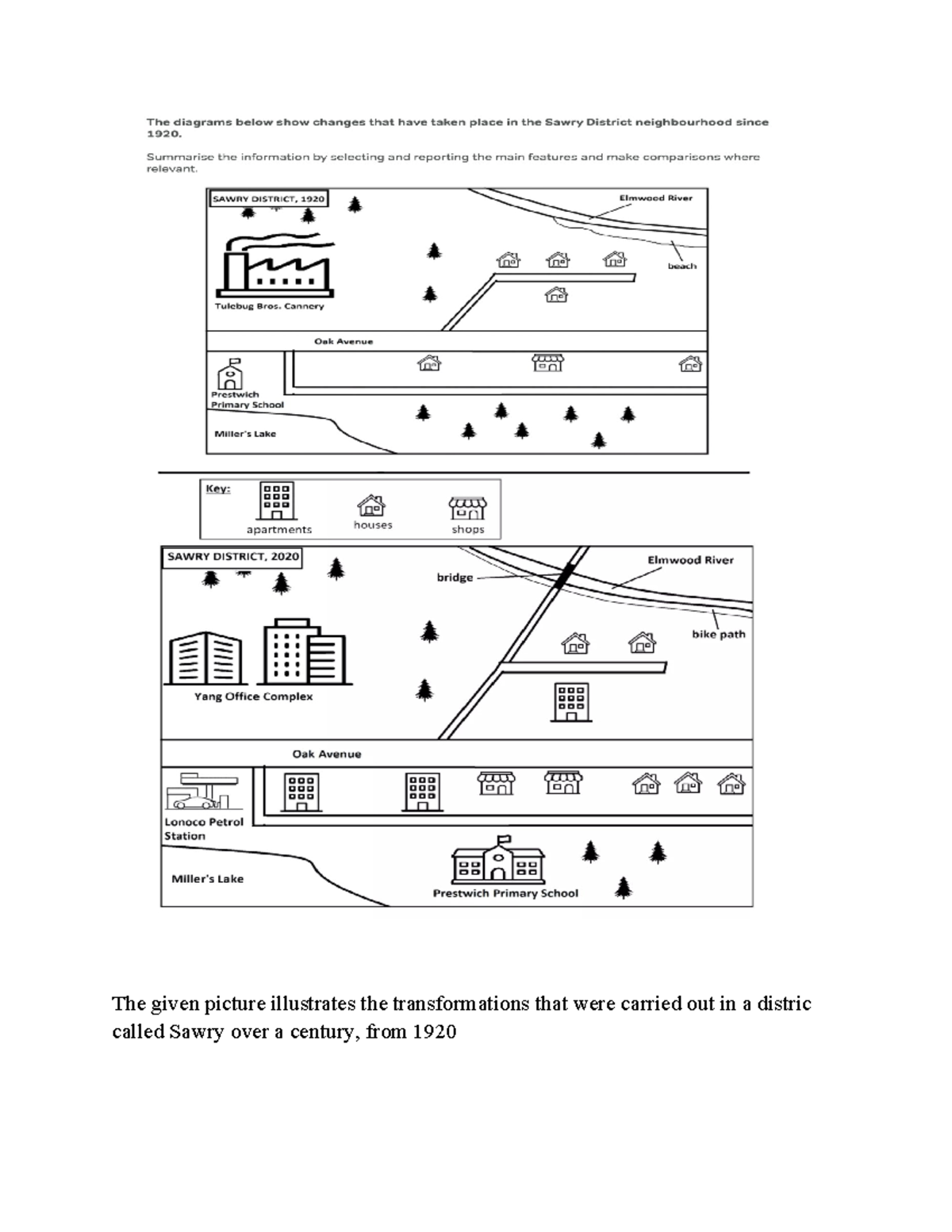 The diagrams below show changes that have taken place in the Sawry District neighbourhood since 1920.

Summarise the information by selecting and reporting the main features and make comparisons where relevant.

SAWRY DISTRICT, 1920

Elmwood River

beach

Tulebug Bros. Cannery

Oak Avenue

Prestwich Primary School

Miller's Lake

Key:

apartments

houses

shops

SAWRY DISTRICT, 2020

bridge

Elmwood River

bike path

Yang Office Complex

Oak Avenue

Lonoco Petrol Station

Miller's Lake

Prestwich Primary School

The given picture illustrates the transformations that were carried out in a distric called Sawry over a century, from 1920