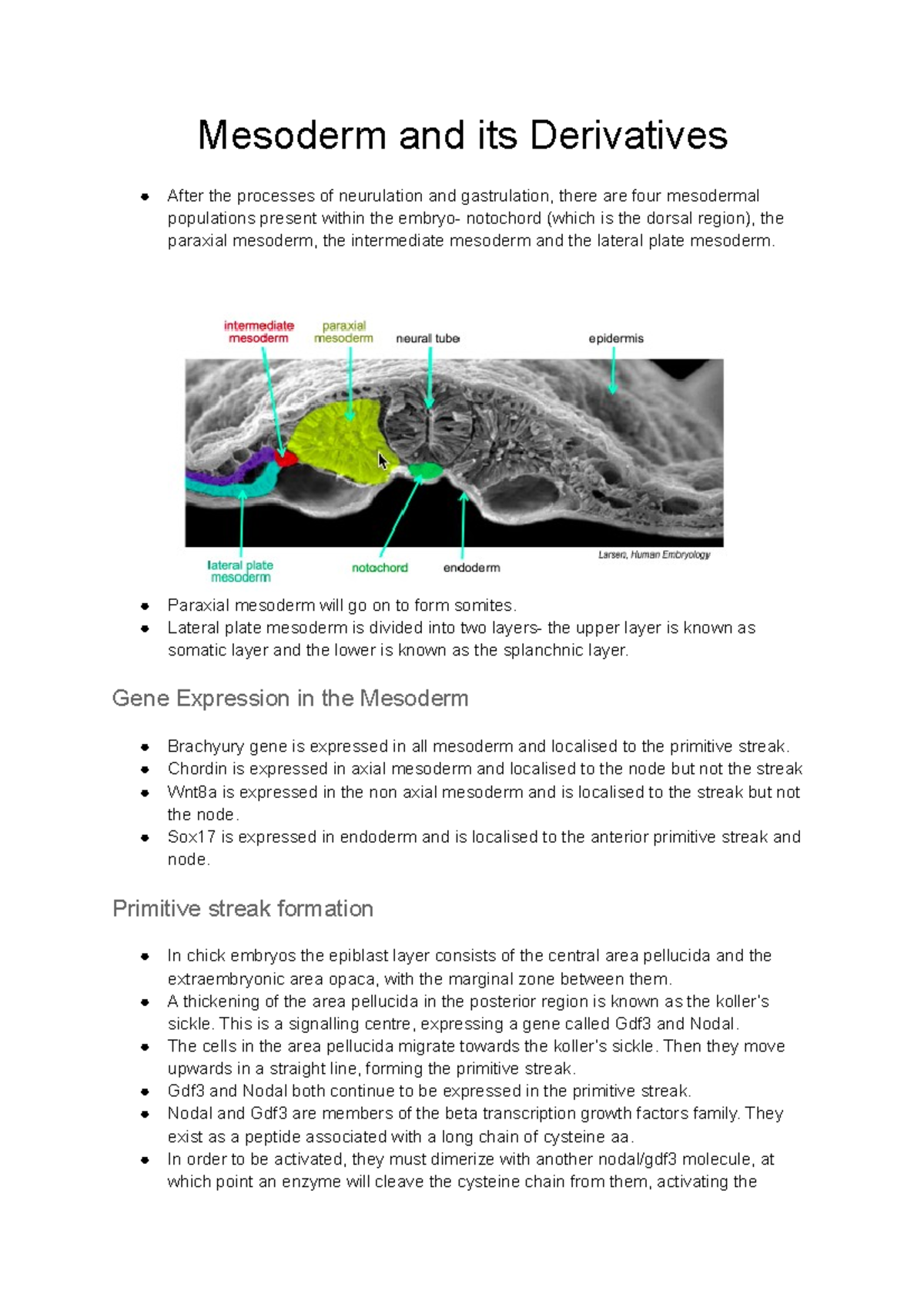 Mesoderm and its Derivatives

- After the processes of neurulation and gastrulation, there are four mesodermal populations present within the embryo- notochord (which is the dorsal region), the paraxial mesoderm, the intermediate mesoderm and the lateral plate mesoderm.

intermediate mesoderm
paraxial mesoderm
neural tube
epidermis
lateral plate mesoderm
notochord
endoderm
Larsen, Human Embryology

- Paraxial mesoderm will go on to form somites.
- Lateral plate mesoderm is divided into two layers- the upper layer is known as somatic layer and the lower is known as the splanchnic layer.

Gene Expression in the Mesoderm

- Brachyury gene is expressed in all mesoderm and localised to the primitive streak.
- Chordin is expressed in axial mesoderm and localised to the node but not the streak
- Wnt8a is expressed in the non axial mesoderm and is localised to the streak but not the node.
- Sox17 is expressed in endoderm and is localised to the anterior primitive streak and node.

Primitive streak formation

- In chick embryos the epiblast layer consists of the central area pellucida and the extraembryonic area opaca, with the marginal zone between them.
- A thickening of the area pellucida in the posterior region is known as the koller's sickle. This is a signalling centre, expressing a gene called Gdf3 and Nodal.
- The cells in the area pellucida migrate towards the koller's sickle. Then they move upwards in a straight line, forming the primitive streak.
- Gdf3 and Nodal both continue to be expressed in the primitive streak.
- Nodal and Gdf3 are members of the beta transcription growth factors family. They exist as a peptide associated with a long chain of cysteine aa.
- In order to be activated, they must dimerize with another nodal/gdf3 molecule, at which point an enzyme will cleave the cysteine chain from them, activating the