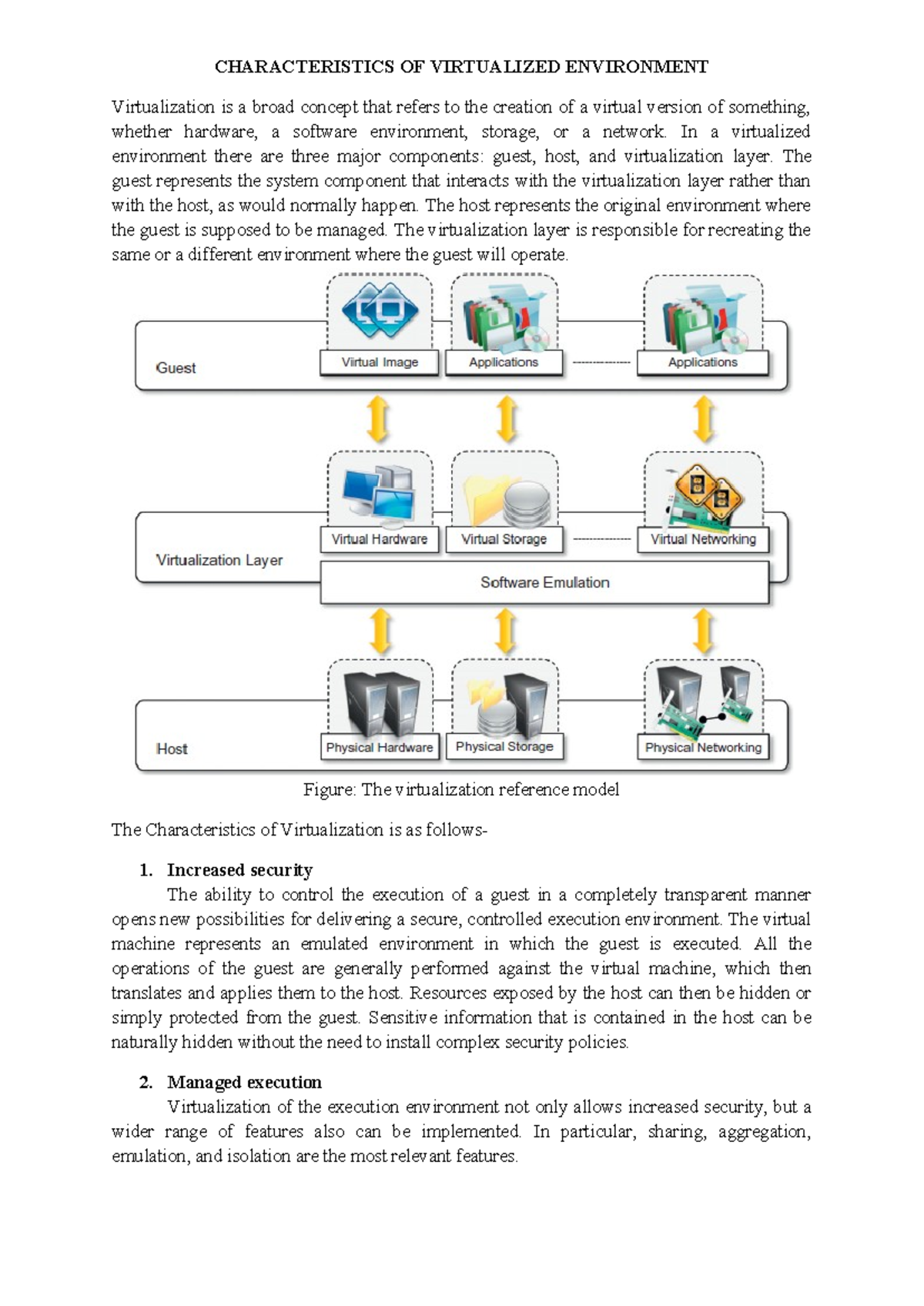 CHARACTERISTICS OF VIRTUALIZED ENVIRONMENT

Virtualization is a broad concept that refers to the creation of a virtual version of something, whether hardware, a software environment, storage, or a network. In a virtualized environment there are three major components: guest, host, and virtualization layer. The guest represents the system component that interacts with the virtualization layer rather than with the host, as would normally happen. The host represents the original environment where the guest is supposed to be managed. The virtualization layer is responsible for recreating the same or a different environment where the guest will operate.

Guest
Virtual Image
Applications
Applications

Virtualization Layer
Virtual Hardware
Virtual Storage
Virtual Networking
Software Emulation

Host
Physical Hardware
Physical Storage
Physical Networking

Figure: The virtualization reference model

The Characteristics of Virtualization is as follows-

1. Increased security
The ability to control the execution of a guest in a completely transparent manner opens new possibilities for delivering a secure, controlled execution environment. The virtual machine represents an emulated environment in which the guest is executed. All the operations of the guest are generally performed against the virtual machine, which then translates and applies them to the host. Resources exposed by the host can then be hidden or simply protected from the guest. Sensitive information that is contained in the host can be naturally hidden without the need to install complex security policies.

2. Managed execution
Virtualization of the execution environment not only allows increased security, but a wider range of features also can be implemented. In particular, sharing, aggregation, emulation, and isolation are the most relevant features.