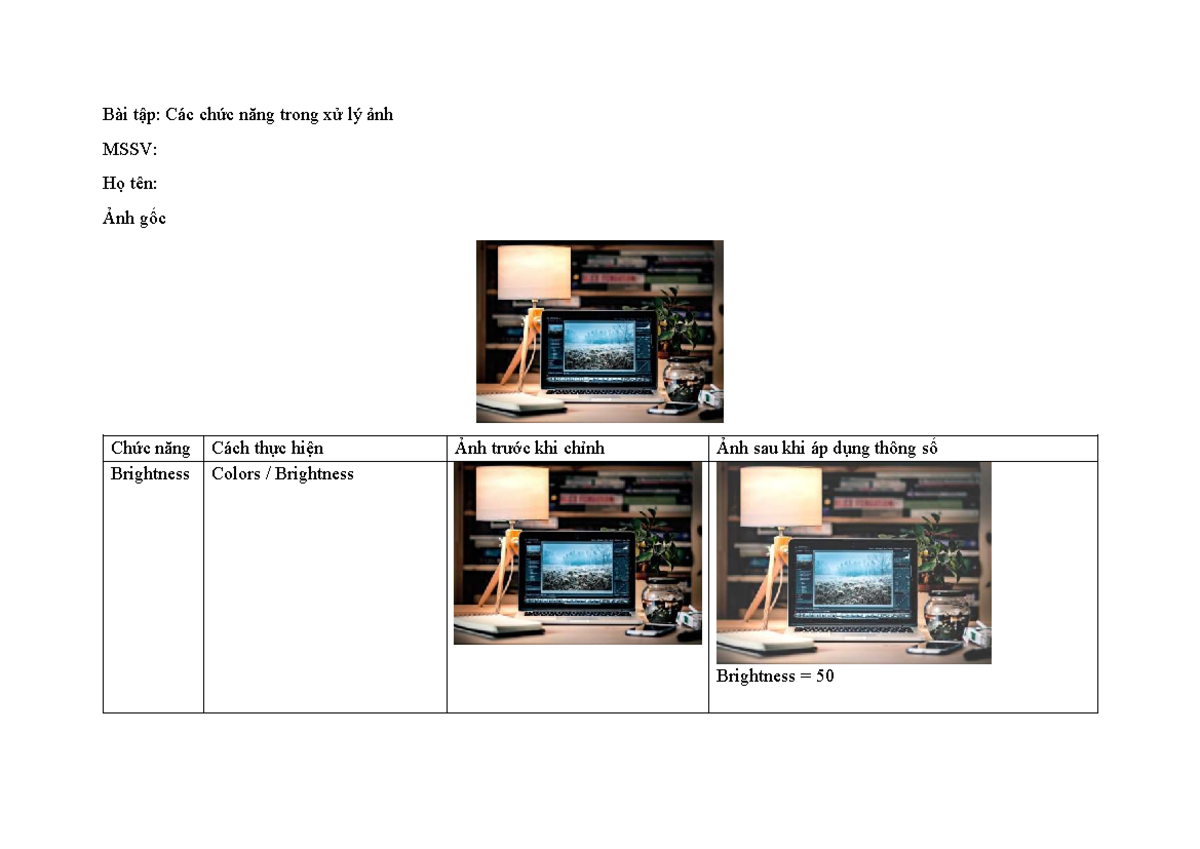 Bài tập: Các chức năng trong xử lý ảnh

MSSV:

Họ tên:

Ảnh gốc

| Chức năng | Cách thực hiện | Ảnh trước khi chỉnh | Ảnh sau khi áp dụng thông số |
|---|---|---|---|
| Brightness | Colors / Brightness | | Brightness = 50 |