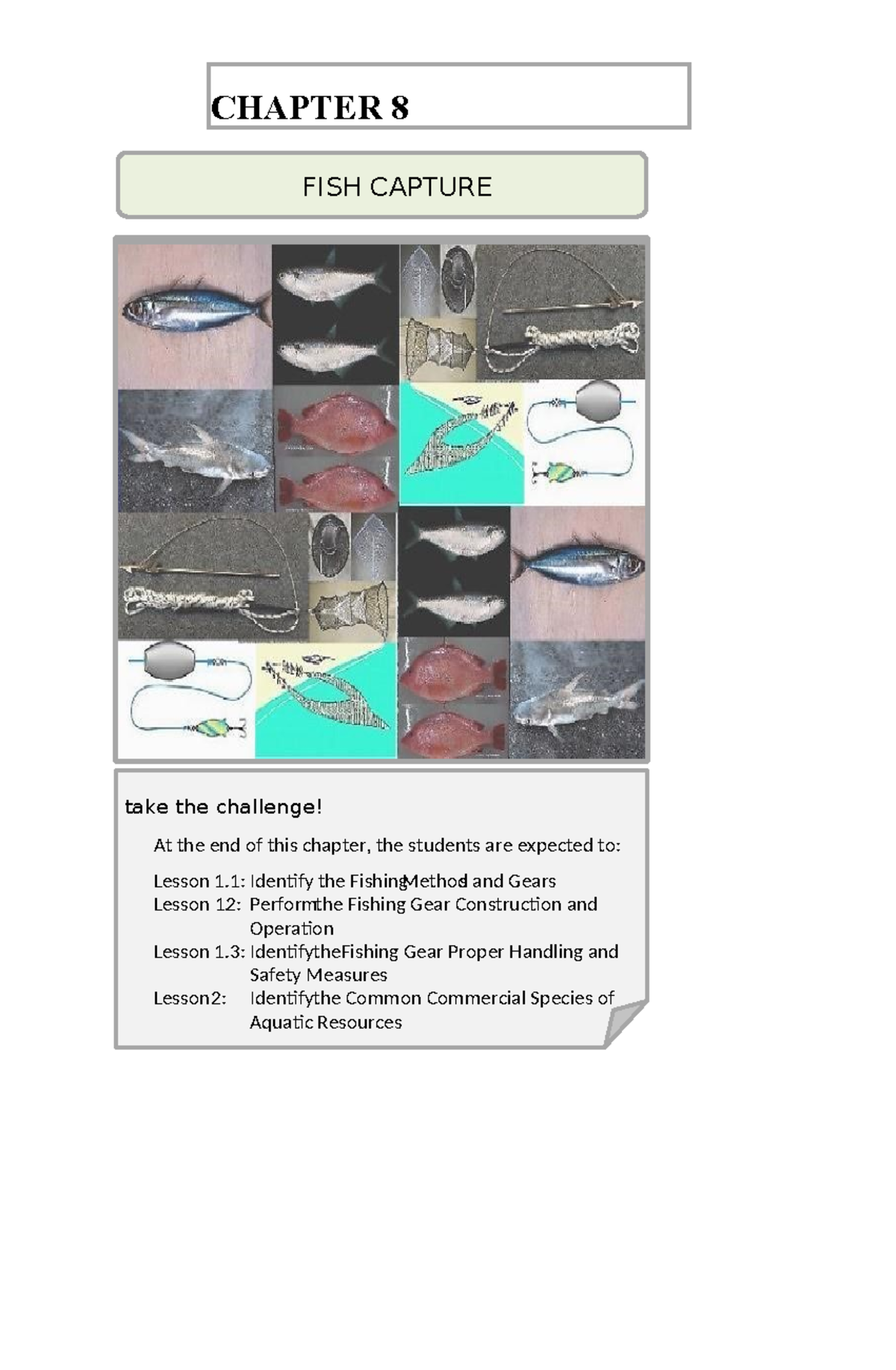 CHAPTER 8

FISH CAPTURE

take the challenge!

At the end of this chapter, the students are expected to:

Lesson 1.1: Identify the FishingMethod and Gears
Lesson 12: Performthe Fishing Gear Construction and Operation
Lesson 1.3: IdentifytheFishing Gear Proper Handling and Safety Measures
Lesson2: Identifythe Common Commercial Species of Aquatic Resources