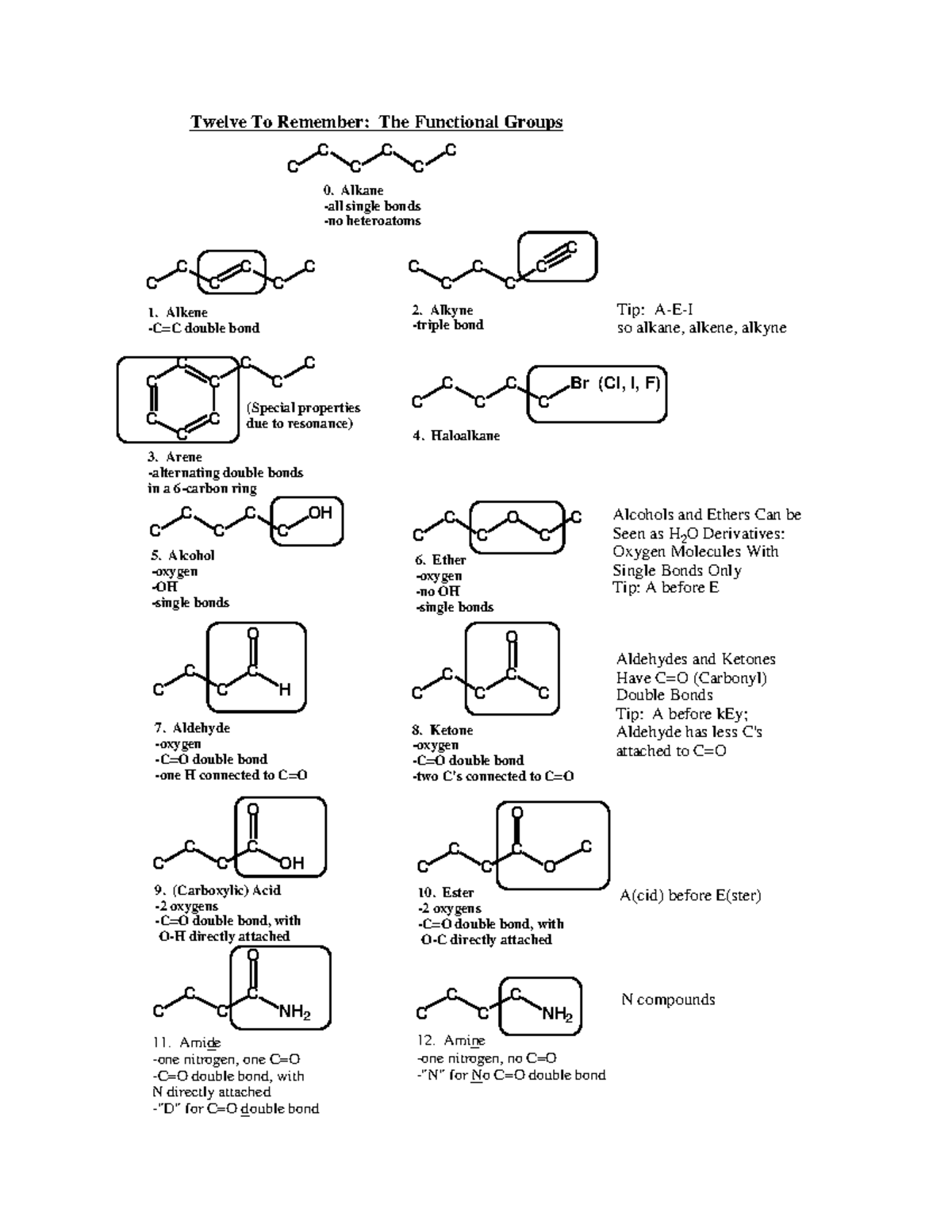 Twelve To Remember: The Functional Groups

C C C C C C

0. Alkane
-all single bonds
-no heteroatoms

C C C C C C

1. Alkene
-C=C double bond

C C C C C C

2. Alkyne
-triple bond

Tip: A-E-I
so alkane, alkene, alkyne

C C C C C C C C C

(Special properties due to resonance)

3. Arene
-alternating double bonds in a 6-carbon ring

C C C C C Br (Cl, I, F)

4. Haloalkane

C C C C C OH

5. Alcohol
-oxygen
-OH
-single bonds

C C C O C C

6. Ether
-oxygen
-no OH
-single bonds

Alcohols and Ethers Can be Seen as $H_2O$ Derivatives: Oxygen Molecules With Single Bonds Only
Tip: A before E

O
C C C C H

7. Aldehyde
-oxygen
-C=O double bond
-one H connected to C=O

O
C C C C C

8. Ketone
-oxygen
-C=O double bond
-two C's connected to C=O

Aldehydes and Ketones Have C=O (Carbonyl) Double Bonds
Tip: A before kEy; Aldehyde has less C's attached to C=O

O
C C C C OH

9. (Carboxylic) Acid
-2 oxygens
-C=O double bond, with O-H directly attached

O
C C C C O C

10. Ester
-2 oxygens
-C=O double bond, with O-C directly attached

A(cid) before E(ster)

O
C C C C $NH_2$

11. Amide
-one nitrogen, one C=O
-C=O double bond, with N directly attached
-"D" for C=O double bond

C C C C $NH_2$

12. Amine
-one nitrogen, no C=O
-"N" for No C=O double bond

N compounds