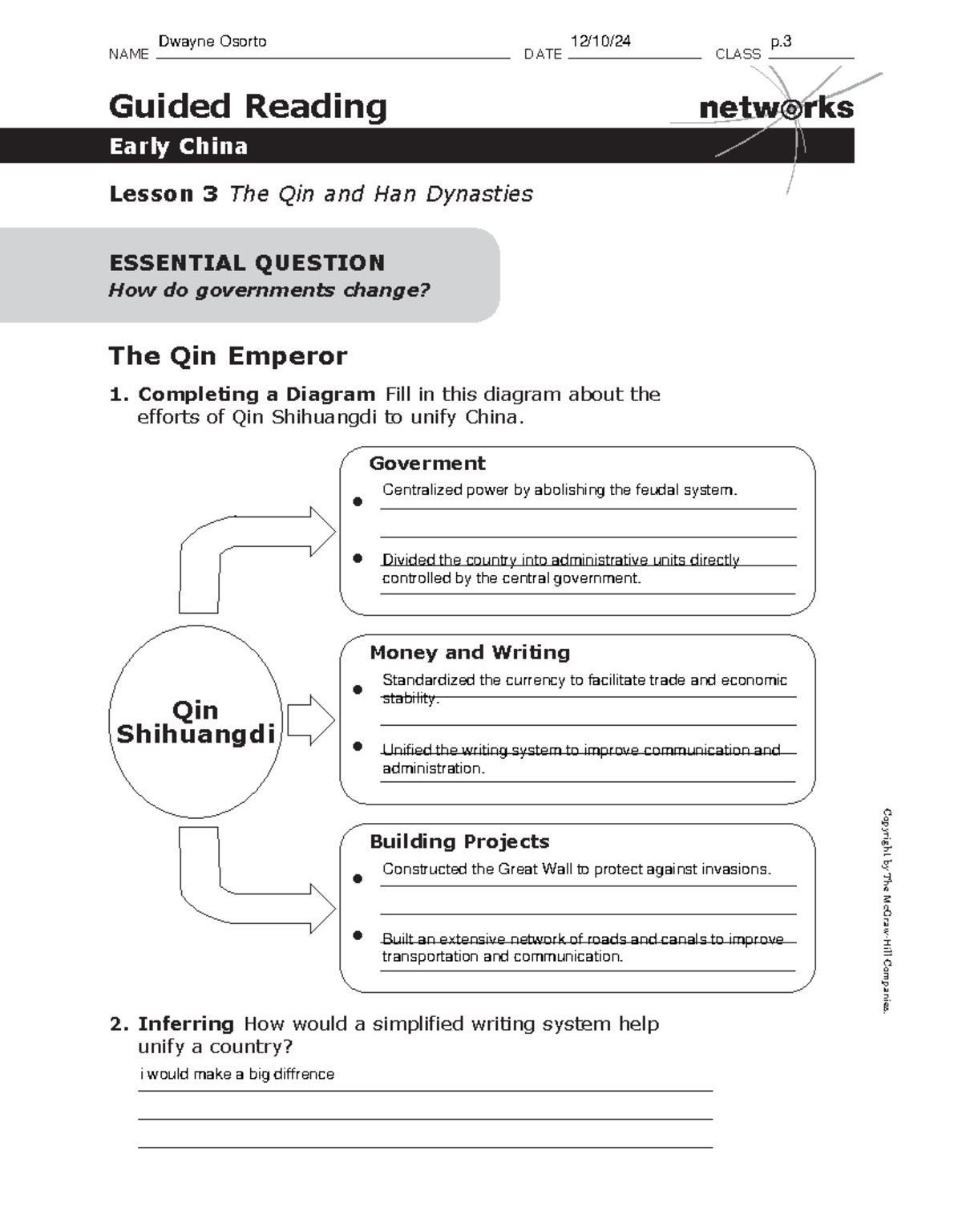 NAME Dwayne Osorto DATE 12/10/24 CLASS p.3

Guided Reading

networks

Early China

Lesson 3 The Qin and Han Dynasties

ESSENTIAL QUESTION
How do governments change?

The Qin Emperor

1. Completing a Diagram Fill in this diagram about the efforts of Qin Shihuangdi to unify China.

Qin Shihuangdi

Goverment
• Centralized power by abolishing the feudal system.
• Divided the country into administrative units directly controlled by the central government.

Money and Writing
• Standardized the currency to facilitate trade and economic stability.
• Unified the writing system to improve communication and administration.

Building Projects
• Constructed the Great Wall to protect against invasions.
• Built an extensive network of roads and canals to improve transportation and communication.

2. Inferring How would a simplified writing system help unify a country?

i would make a big diffrence

Copyright by The McGraw-Hill Companies.