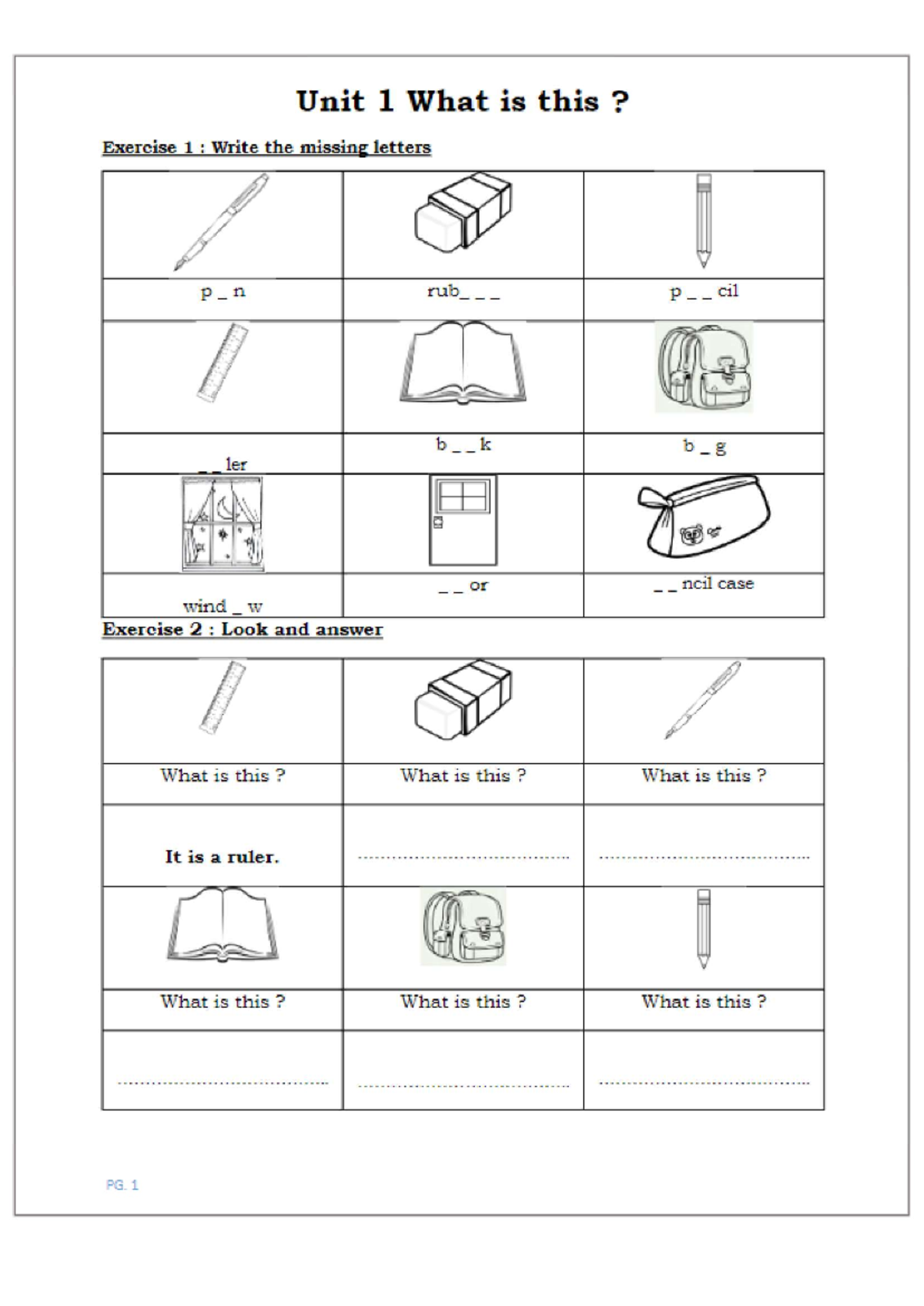 Unit 1 What is this ?

Exercise 1 : Write the missing letters

| | | |
|---|---|---|
| p _ n | rub_ _ _ | p _ _ cil |
| _ _ ler | b _ _ k | b _ g |
| wind _ w | _ _ or | _ _ ncil case |

Exercise 2 : Look and answer

| | | |
|---|---|---|
| What is this ? | What is this ? | What is this ? |
| It is a ruler. | ........................................ | ........................................ |
| What is this ? | What is this ? | What is this ? |
| ........................................ | ........................................ | ........................................ |

PG. 1