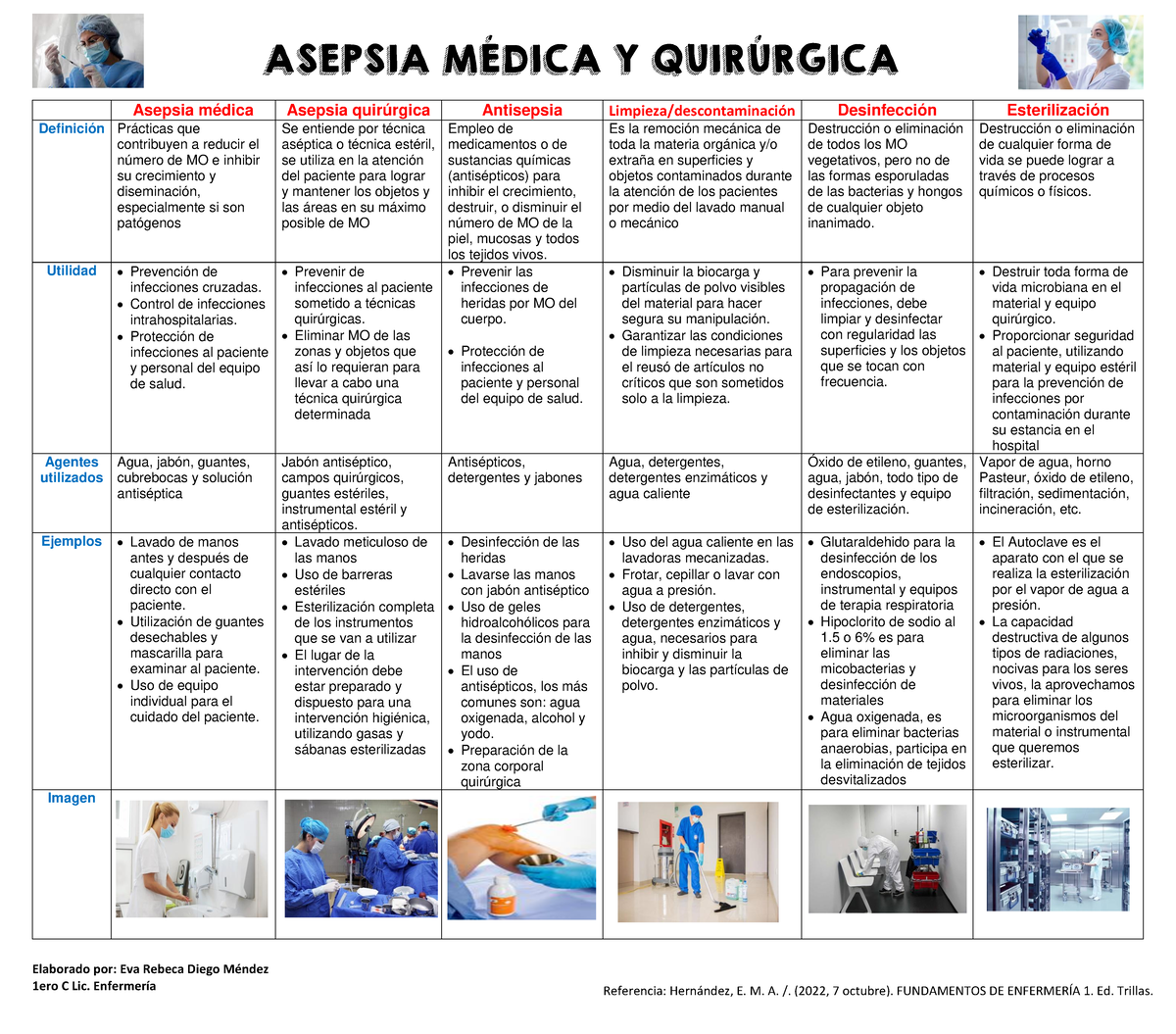 ASEPSIA MÉDICA Y QUIRÚRGICA

| | Asepsia médica | Asepsia quirúrgica | Antisepsia | Limpieza/descontaminación | Desinfección | Esterilización |
|---|---|---|---|---|---|---|
| Definición | Prácticas que contribuyen a reducir el número de MO e inhibir su crecimiento y diseminación, especialmente si son patógenos | Se entiende por técnica aséptica o técnica estéril, se utiliza en la atención del paciente para lograr y mantener los objetos y las áreas en su máximo posible de MO | Empleo de medicamentos o de sustancias químicas (antisépticos) para inhibir el crecimiento, destruir, o disminuir el número de MO de la piel, mucosas y todos los tejidos vivos. | Es la remoción mecánica de toda la materia orgánica y/o extraña en superficies y objetos contaminados durante la atención de los pacientes por medio del lavado manual o mecánico | Destrucción o eliminación de todos los MO vegetativos, pero no de las formas esporuladas de las bacterias y hongos de cualquier objeto inanimado. | Destrucción o eliminación de cualquier forma de vida se puede lograr a través de procesos químicos o físicos. |
| Utilidad | • Prevención de infecciones cruzadas. • Control de infecciones intrahospitalarias. • Protección de infecciones al paciente y personal del equipo de salud. | • Prevenir de infecciones al paciente sometido a técnicas quirúrgicas. • Eliminar MO de las zonas y objetos que así lo requieran para llevar a cabo una técnica quirúrgica determinada | • Prevenir las infecciones de heridas por MO del cuerpo. • Protección de infecciones al paciente y personal del equipo de salud. | • Disminuir la biocarga y partículas de polvo visibles del material para hacer segura su manipulación. • Garantizar las condiciones de limpieza necesarias para el reusó de artículos no críticos que son sometidos solo a la limpieza. | • Para prevenir la propagación de infecciones, debe limpiar y desinfectar con regularidad las superficies y los objetos que se tocan con frecuencia. | • Destruir toda forma de vida microbiana en el material y equipo quirúrgico. • Proporcionar seguridad al paciente, utilizando material y equipo estéril para la prevención de infecciones por contaminación durante su estancia en el hospital |
| Agentes utilizados | Agua, jabón, guantes, cubrebocas y solución antiséptica | Jabón antiséptico, campos quirúrgicos, guantes estériles, instrumental estéril y antisépticos. | Antisépticos, detergentes y jabones | Agua, detergentes, detergentes enzimáticos y agua caliente | Óxido de etileno, guantes, agua, jabón, todo tipo de desinfectantes y equipo de esterilización. | Vapor de agua, horno Pasteur, óxido de etileno, filtración, sedimentación, incineración, etc. |
| Ejemplos | • Lavado de manos antes y después de cualquier contacto directo con el paciente. • Utilización de guantes desechables y mascarilla para examinar al paciente. • Uso de equipo individual para el cuidado del paciente. | • Lavado meticuloso de las manos • Uso de barreras estériles • Esterilización completa de los instrumentos que se van a utilizar • El lugar de la intervención debe estar preparado y dispuesto para una intervención higiénica, utilizando gasas y sábanas esterilizadas | • Desinfección de las heridas • Lavarse las manos con jabón antiséptico • Uso de geles hidroalcohólicos para la desinfección de las manos • El uso de antisépticos, los más comunes son: agua oxigenada, alcohol y yodo. • Preparación de la zona corporal quirúrgica | • Uso del agua caliente en las lavadoras mecanizadas. • Frotar, cepillar o lavar con agua a presión. • Uso de detergentes, detergentes enzimáticos y agua, necesarios para inhibir y disminuir la biocarga y las partículas de polvo. | • Glutaraldehido para la desinfección de los endoscopios, instrumental y equipos de terapia respiratoria • Hipoclorito de sodio al 1.5 o 6% es para eliminar las micobacterias y desinfección de materiales • Agua oxigenada, es para eliminar bacterias anaerobias, participa en la eliminación de tejidos desvitalizados | • El Autoclave es el aparato con el que se realiza la esterilización por el vapor de agua a presión. • La capacidad destructiva de algunos tipos de radiaciones, nocivas para los seres vivos, la aprovechamos para eliminar los microorganismos del material o instrumental que queremos esterilizar. |
| Imagen | | | | | | |

Elaborado por: Eva Rebeca Diego Méndez
1ero C Lic. Enfermería

Referencia: Hernández, E. M. A. /. (2022, 7 octubre). FUNDAMENTOS DE ENFERMERÍA 1. Ed. Trillas.