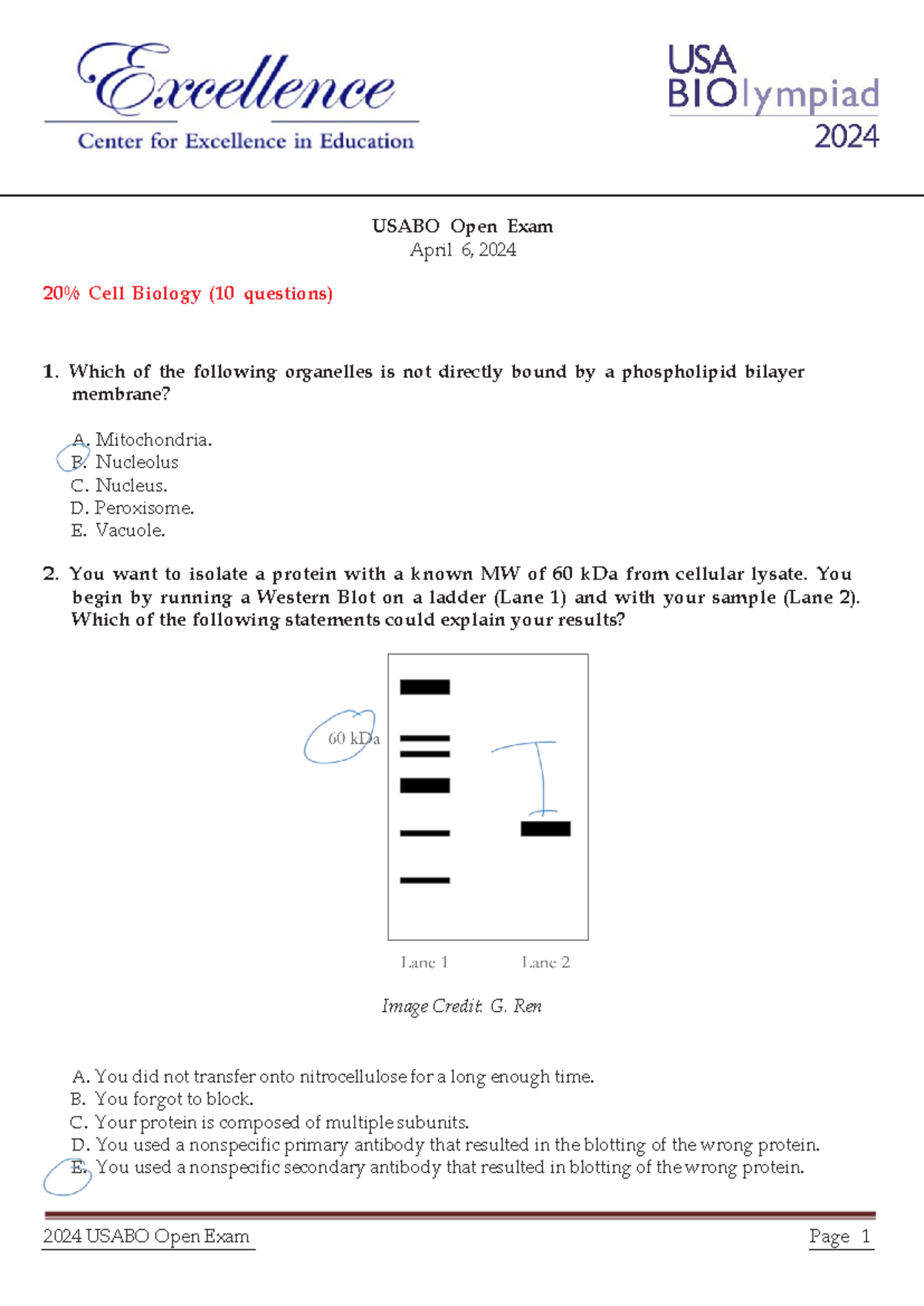 Excellence
Center for Excellence in Education

USA
BIOlympiad
2024

USABO Open Exam
April 6, 2024

20% Cell Biology (10 questions)

1. Which of the following organelles is not directly bound by a phospholipid bilayer membrane?

A. Mitochondria.
B. Nucleolus
C. Nucleus.
D. Peroxisome.
E. Vacuole.

2. You want to isolate a protein with a known MW of 60 kDa from cellular lysate. You begin by running a Western Blot on a ladder (Lane 1) and with your sample (Lane 2). Which of the following statements could explain your results?

60 kDa

Lane 1
Lane 2

Image Credit: G. Ren

A. You did not transfer onto nitrocellulose for a long enough time.
B. You forgot to block.
C. Your protein is composed of multiple subunits.
D. You used a nonspecific primary antibody that resulted in the blotting of the wrong protein.
E. You used a nonspecific secondary antibody that resulted in blotting of the wrong protein.

2024 USABO Open Exam
Page 1