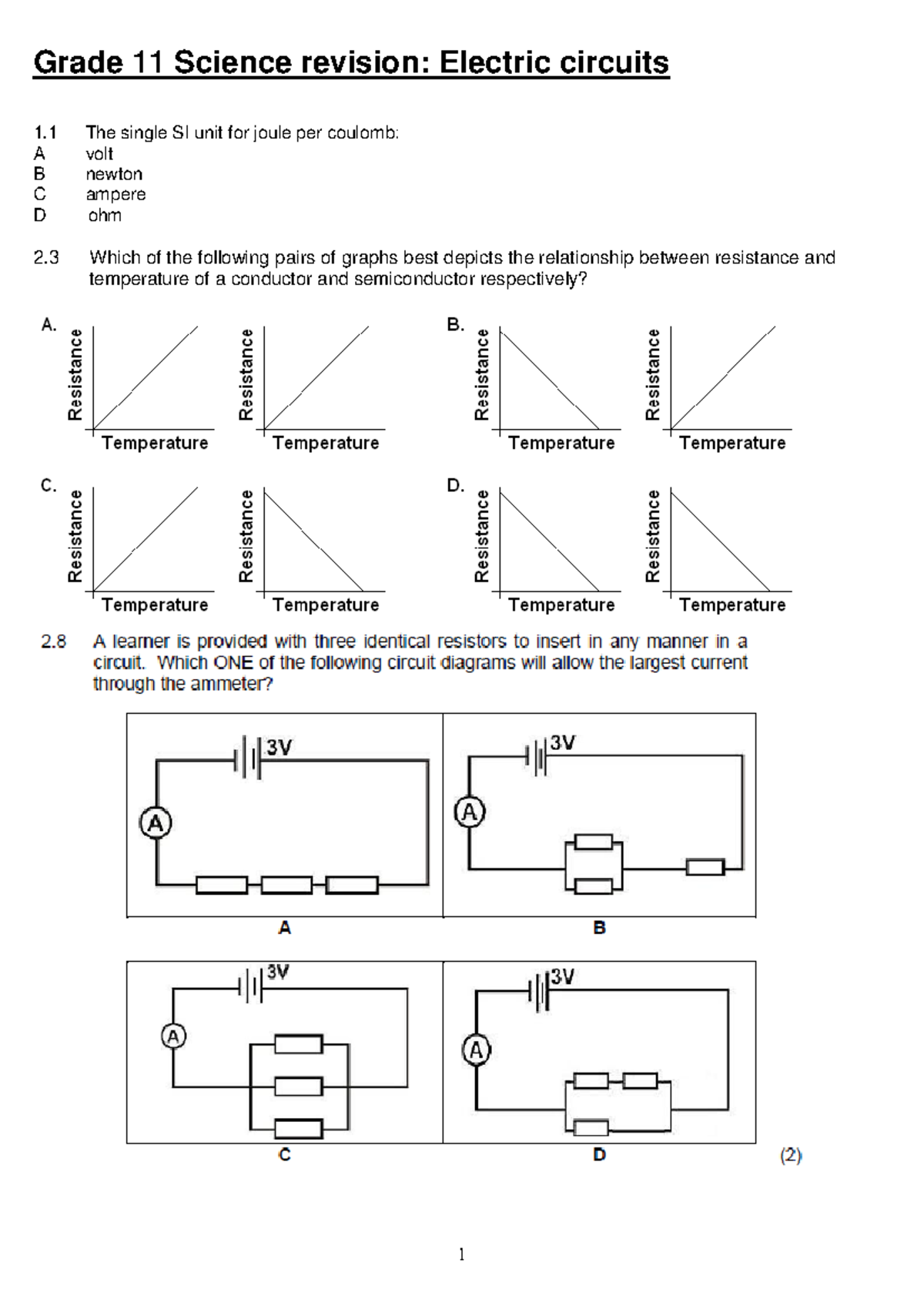 Grade 11 Science revision: Electric circuits

1.1 The single SI unit for joule per coulomb:
A volt
B newton
C ampere
D ohm

2.3 Which of the following pairs of graphs best depicts the relationship between resistance and temperature of a conductor and semiconductor respectively?

A.
Resistance
Temperature
Resistance
Temperature

B.
Resistance
Temperature
Resistance
Temperature

C.
Resistance
Temperature
Resistance
Temperature

D.
Resistance
Temperature
Resistance
Temperature

2.8 A learner is provided with three identical resistors to insert in any manner in a circuit. Which ONE of the following circuit diagrams will allow the largest current through the ammeter?

3V
A
A

3V
A
B

3V
A
C

3V
A
D

(2)

1