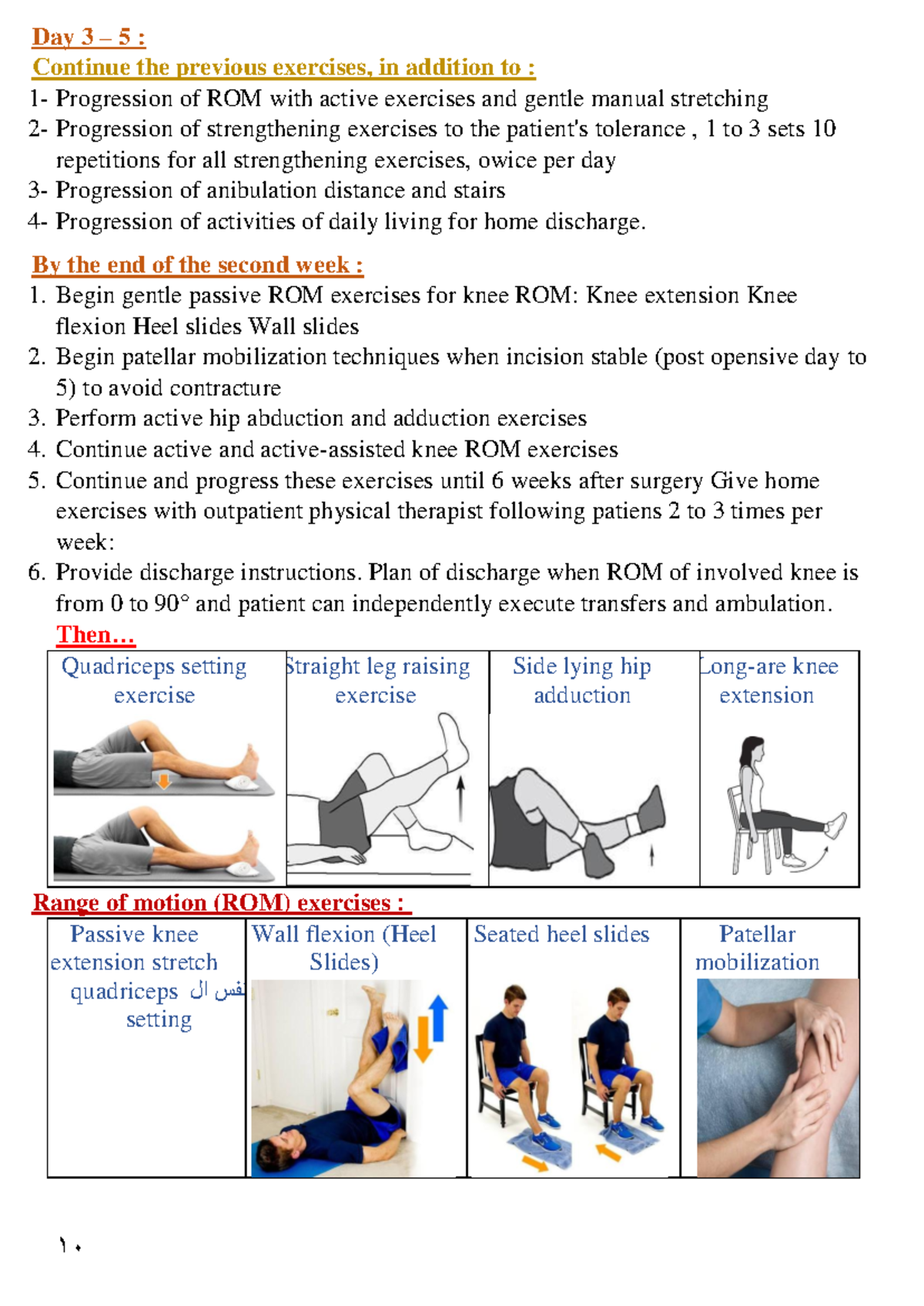 Day 3 – 5 :
Continue the previous exercises, in addition to :
1- Progression of ROM with active exercises and gentle manual stretching
2- Progression of strengthening exercises to the patient's tolerance , 1 to 3 sets 10 repetitions for all strengthening exercises, owice per day
3- Progression of anibulation distance and stairs
4- Progression of activities of daily living for home discharge.

By the end of the second week :
1. Begin gentle passive ROM exercises for knee ROM: Knee extension Knee flexion Heel slides Wall slides
2. Begin patellar mobilization techniques when incision stable (post opensive day to 5) to avoid contracture
3. Perform active hip abduction and adduction exercises
4. Continue active and active-assisted knee ROM exercises
5. Continue and progress these exercises until 6 weeks after surgery Give home exercises with outpatient physical therapist following patiens 2 to 3 times per week:
6. Provide discharge instructions. Plan of discharge when ROM of involved knee is from 0 to 90° and patient can independently execute transfers and ambulation.
Then…

| Quadriceps setting exercise | Straight leg raising exercise | Side lying hip adduction | Long-are knee extension |
|---|---|---|---|

Range of motion (ROM) exercises :

| Passive knee extension stretch quadriceps نفس ال setting | Wall flexion (Heel Slides) | Seated heel slides | Patellar mobilization |
|---|---|---|---|

١٠