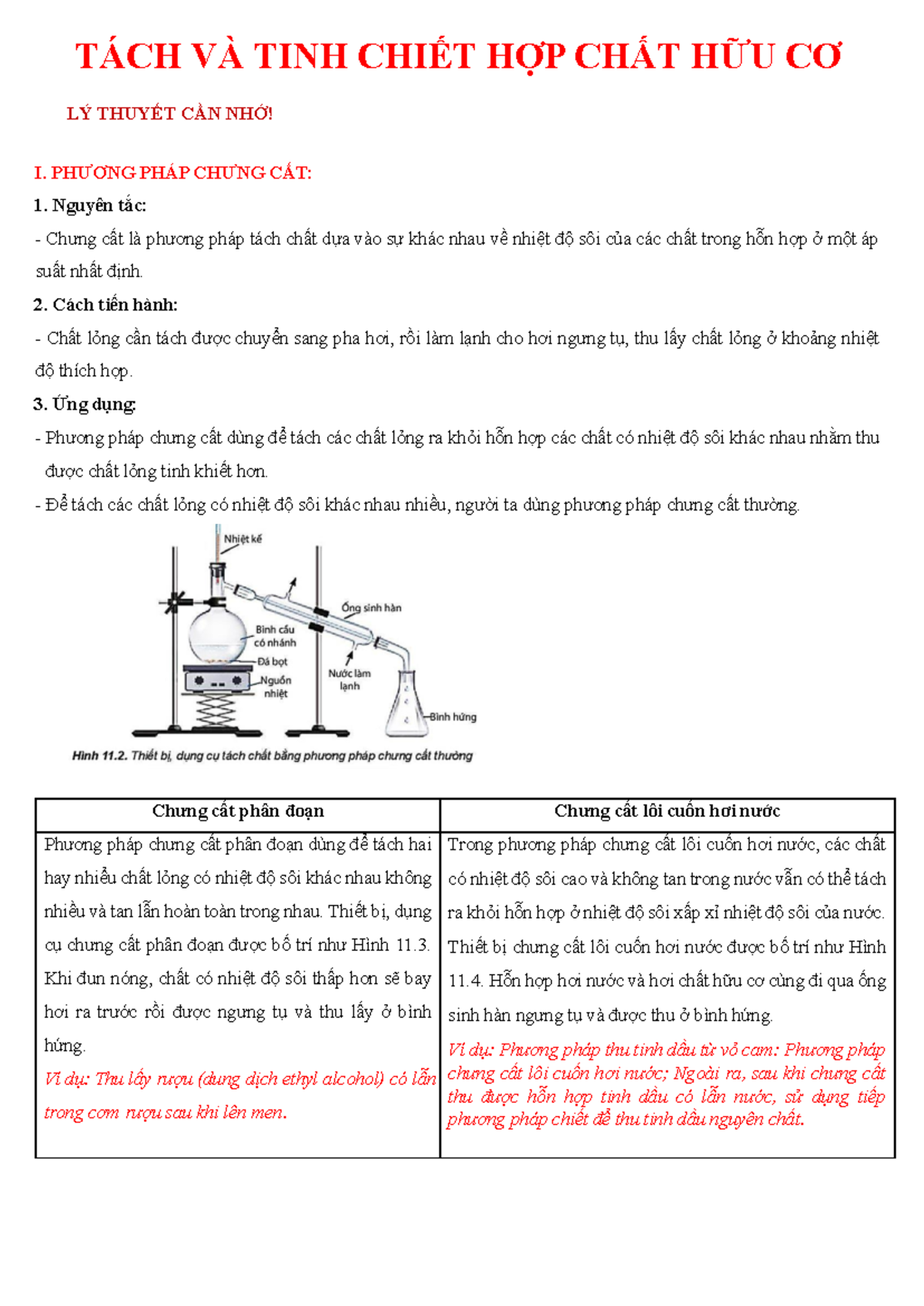 TÁCH VÀ TINH CHIẾT HỢP CHẤT HỮU CƠ

LÝ THUYẾT CẦN NHỚ!

I. PHƯƠNG PHÁP CHƯNG CẤT:

1. Nguyên tắc:

- Chưng cất là phương pháp tách chất dựa vào sự khác nhau về nhiệt độ sôi của các chất trong hỗn hợp ở một áp suất nhất định.

2. Cách tiến hành:

- Chất lỏng cần tách được chuyển sang pha hơi, rồi làm lạnh cho hơi ngưng tụ, thu lấy chất lỏng ở khoảng nhiệt độ thích hợp.

3. Ứng dụng:

- Phương pháp chưng cất dùng để tách các chất lỏng ra khỏi hỗn hợp các chất có nhiệt độ sôi khác nhau nhằm thu được chất lỏng tinh khiết hơn.

- Để tách các chất lỏng có nhiệt độ sôi khác nhau nhiều, người ta dùng phương pháp chưng cất thường.

Nhiệt kế

Ống sinh hàn

Bình cầu có nhánh

Đá bọt

Nguồn nhiệt

Nước làm lạnh

Bình hứng

Hình 11.2. Thiết bị, dụng cụ tách chất bằng phương pháp chưng cất thường

| Chưng cất phân đoạn | Chưng cất lôi cuốn hơi nước |
|---|---|
| Phương pháp chưng cất phân đoạn dùng để tách hai hay nhiều chất lỏng có nhiệt độ sôi khác nhau không nhiều và tan lẫn hoàn toàn trong nhau. Thiết bị, dụng cụ chưng cất phân đoạn được bố trí như Hình 11.3. Khi đun nóng, chất có nhiệt độ sôi thấp hơn sẽ bay hơi ra trước rồi được ngưng tụ và thu lấy ở bình hứng. Ví dụ: Thu lấy rượu (dung dịch ethyl alcohol) có lẫn trong cơm rượu sau khi lên men. | Trong phương pháp chưng cất lôi cuốn hơi nước, các chất có nhiệt độ sôi cao và không tan trong nước vẫn có thể tách ra khỏi hỗn hợp ở nhiệt độ sôi xấp xỉ nhiệt độ sôi của nước. Thiết bị chưng cất lôi cuốn hơi nước được bố trí như Hình 11.4. Hỗn hợp hơi nước và hơi chất hữu cơ cùng đi qua ống sinh hàn ngưng tụ và được thu ở bình hứng. Ví dụ: Phương pháp thu tinh dầu từ vỏ cam: Phương pháp chưng cất lôi cuốn hơi nước; Ngoài ra, sau khi chưng cất thu được hỗn hợp tinh dầu có lẫn nước, sử dụng tiếp phương pháp chiết để thu tinh dầu nguyên chất. |