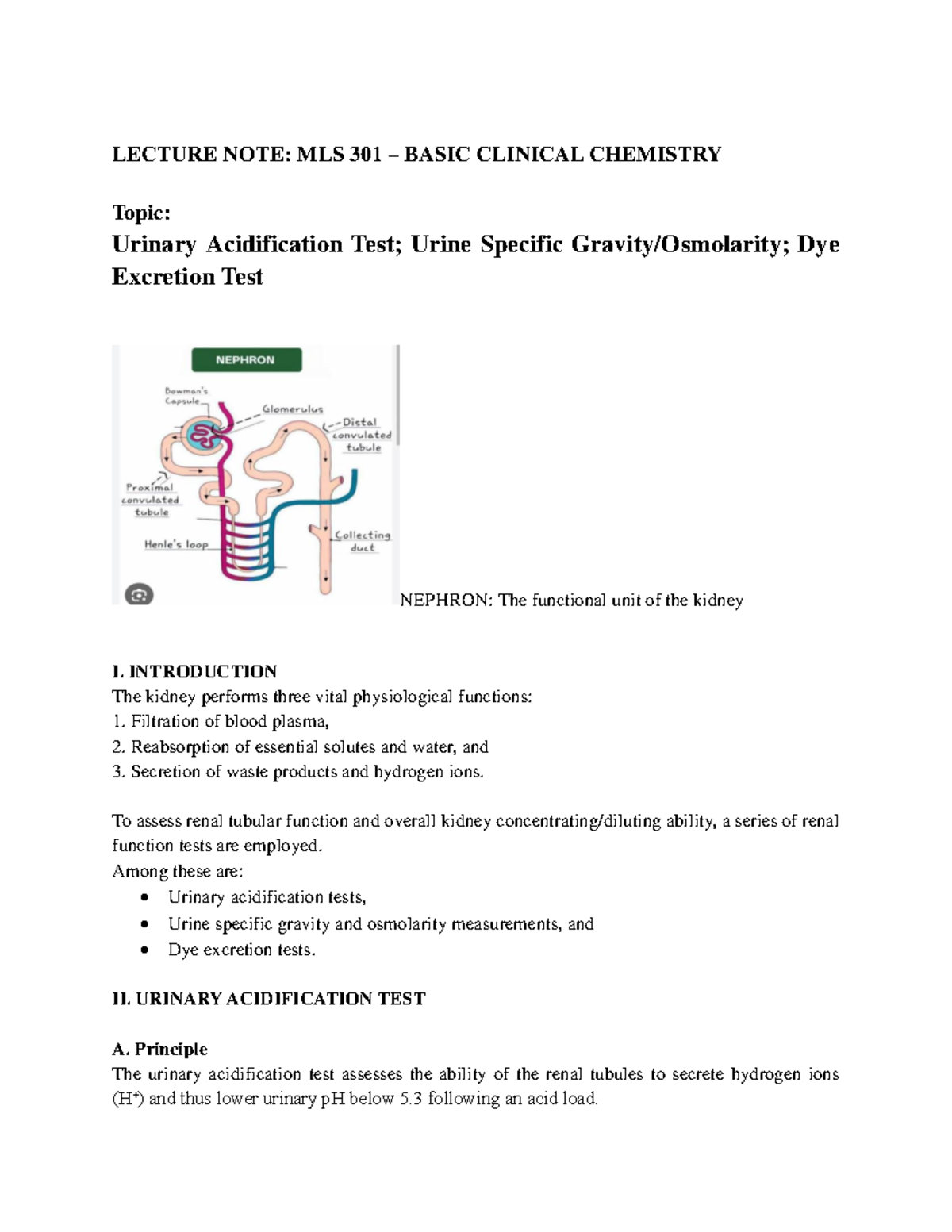 LECTURE NOTE: MLS 301 – BASIC CLINICAL CHEMISTRY

Topic:
Urinary Acidification Test; Urine Specific Gravity/Osmolarity; Dye Excretion Test

NEPHRON

Bowman's Capsule

Glomerulus

Distal convulated tubule

Proximal convulated tubule

Henle's loop

Collecting duct

NEPHRON: The functional unit of the kidney

I. INTRODUCTION
The kidney performs three vital physiological functions:
1. Filtration of blood plasma,
2. Reabsorption of essential solutes and water, and
3. Secretion of waste products and hydrogen ions.

To assess renal tubular function and overall kidney concentrating/diluting ability, a series of renal function tests are employed.
Among these are:
• Urinary acidification tests,
• Urine specific gravity and osmolarity measurements, and
• Dye excretion tests.

II. URINARY ACIDIFICATION TEST

A. Principle
The urinary acidification test assesses the ability of the renal tubules to secrete hydrogen ions ($H^+$) and thus lower urinary pH below 5.3 following an acid load.