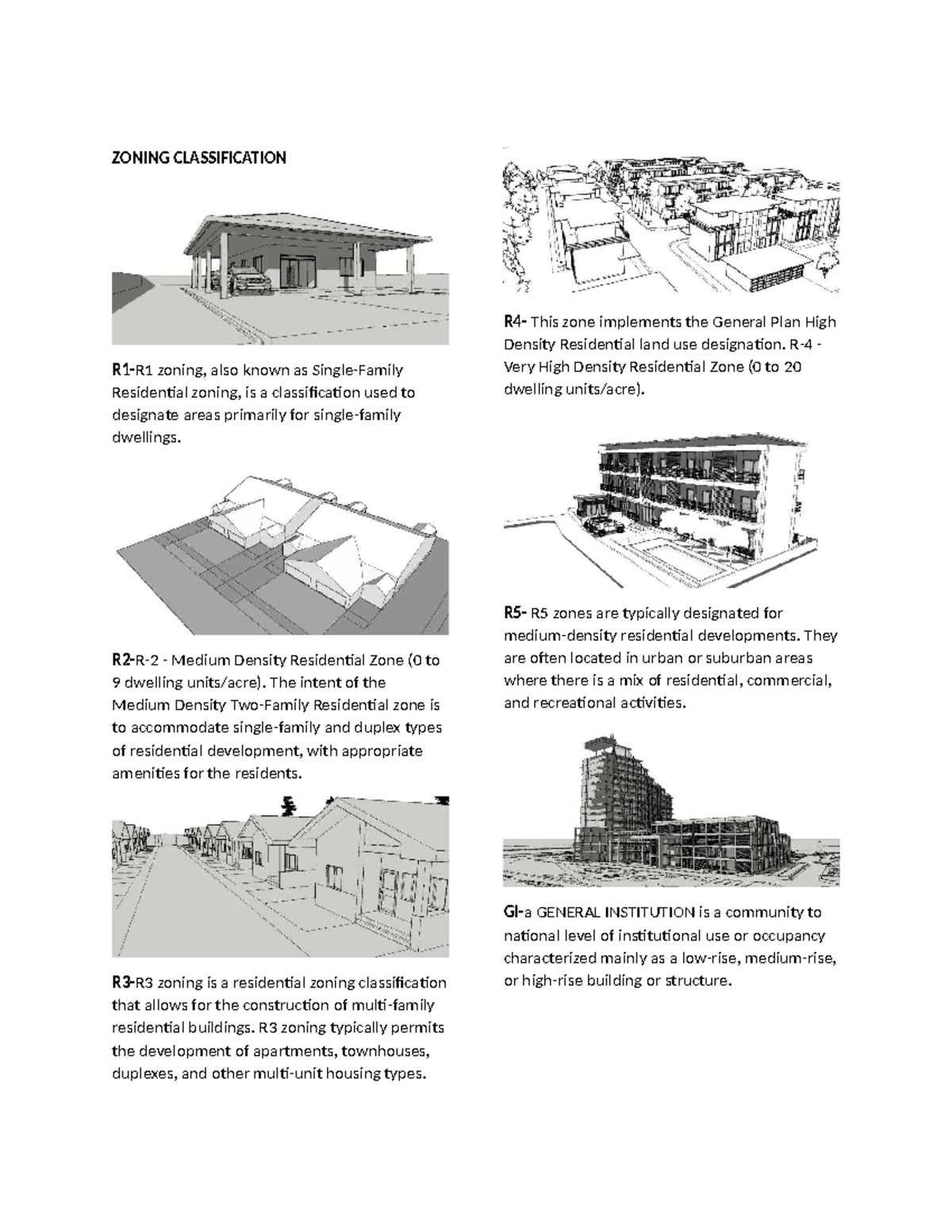 ZONING CLASSIFICATION

R1-R1 zoning, also known as Single-Family Residential zoning, is a classification used to designate areas primarily for single-family dwellings.

R2-R-2 - Medium Density Residential Zone (0 to 9 dwelling units/acre). The intent of the Medium Density Two-Family Residential zone is to accommodate single-family and duplex types of residential development, with appropriate amenities for the residents.

R3-R3 zoning is a residential zoning classification that allows for the construction of multi-family residential buildings. R3 zoning typically permits the development of apartments, townhouses, duplexes, and other multi-unit housing types.

R4- This zone implements the General Plan High Density Residential land use designation. R-4 - Very High Density Residential Zone (0 to 20 dwelling units/acre).

R5- R5 zones are typically designated for medium-density residential developments. They are often located in urban or suburban areas where there is a mix of residential, commercial, and recreational activities.

GI-a GENERAL INSTITUTION is a community to national level of institutional use or occupancy characterized mainly as a low-rise, medium-rise, or high-rise building or structure.