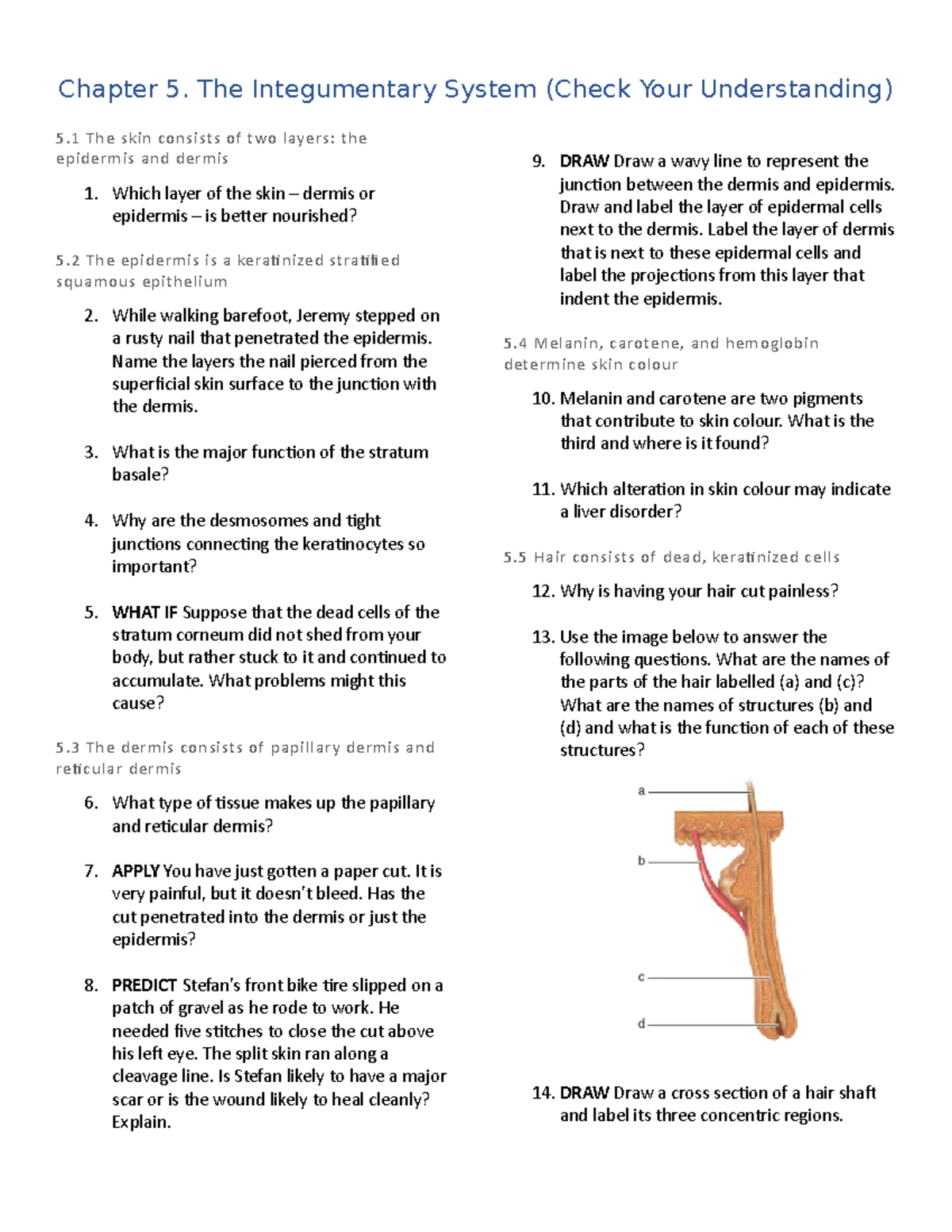 Chapter 5. The Integumentary System (Check Your Understanding)

5.1 The skin consists of two layers: the epidermis and dermis

1. Which layer of the skin – dermis or epidermis – is better nourished?

5.2 The epidermis is a keratinized stratified squamous epithelium

2. While walking barefoot, Jeremy stepped on a rusty nail that penetrated the epidermis. Name the layers the nail pierced from the superficial skin surface to the junction with the dermis.

3. What is the major function of the stratum basale?

4. Why are the desmosomes and tight junctions connecting the keratinocytes so important?

5. WHAT IF Suppose that the dead cells of the stratum corneum did not shed from your body, but rather stuck to it and continued to accumulate. What problems might this cause?

5.3 The dermis consists of papillary dermis and reticular dermis

6. What type of tissue makes up the papillary and reticular dermis?

7. APPLY You have just gotten a paper cut. It is very painful, but it doesn't bleed. Has the cut penetrated into the dermis or just the epidermis?

8. PREDICT Stefan's front bike tire slipped on a patch of gravel as he rode to work. He needed five stitches to close the cut above his left eye. The split skin ran along a cleavage line. Is Stefan likely to have a major scar or is the wound likely to heal cleanly? Explain.

9. DRAW Draw a wavy line to represent the junction between the dermis and epidermis. Draw and label the layer of epidermal cells next to the dermis. Label the layer of dermis that is next to these epidermal cells and label the projections from this layer that indent the epidermis.

5.4 Melanin, carotene, and hemoglobin determine skin colour

10. Melanin and carotene are two pigments that contribute to skin colour. What is the third and where is it found?

11. Which alteration in skin colour may indicate a liver disorder?

5.5 Hair consists of dead, keratinized cells

12. Why is having your hair cut painless?

13. Use the image below to answer the following questions. What are the names of the parts of the hair labelled (a) and (c)? What are the names of structures (b) and (d) and what is the function of each of these structures?

a
b
c
d

14. DRAW Draw a cross section of a hair shaft and label its three concentric regions.