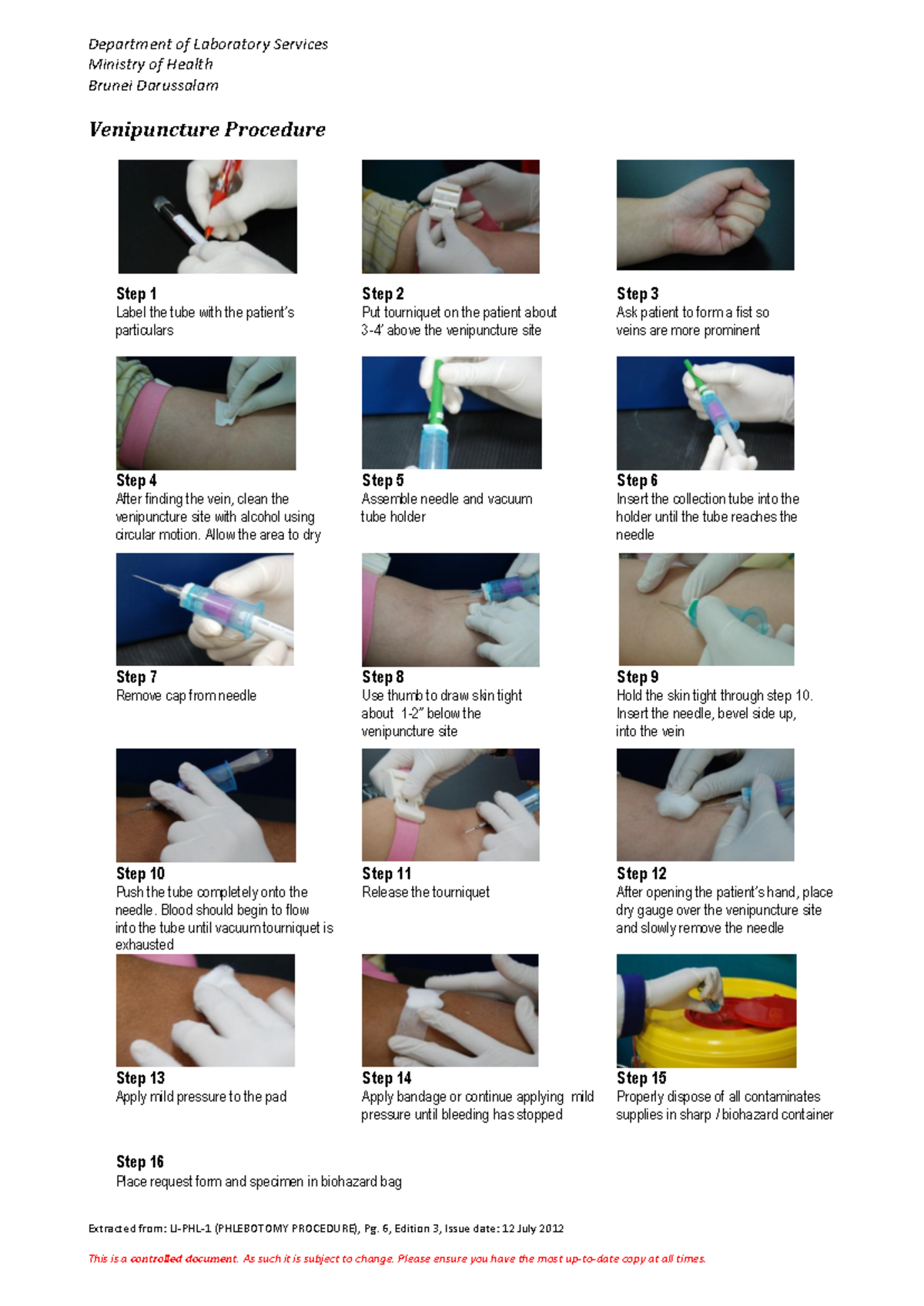 Department of Laboratory Services
Ministry of Health
Brunei Darussalam

Venipuncture Procedure

Step 1
Label the tube with the patient's particulars

Step 2
Put tourniquet on the patient about 3-4' above the venipuncture site

Step 3
Ask patient to form a fist so veins are more prominent

Step 4
After finding the vein, clean the venipuncture site with alcohol using circular motion. Allow the area to dry

Step 5
Assemble needle and vacuum tube holder

Step 6
Insert the collection tube into the holder until the tube reaches the needle

Step 7
Remove cap from needle

Step 8
Use thumb to draw skin tight about 1-2" below the venipuncture site

Step 9
Hold the skin tight through step 10. Insert the needle, bevel side up, into the vein

Step 10
Push the tube completely onto the needle. Blood should begin to flow into the tube until vacuum tourniquet is exhausted

Step 11
Release the tourniquet

Step 12
After opening the patient's hand, place dry gauge over the venipuncture site and slowly remove the needle

Step 13
Apply mild pressure to the pad

Step 14
Apply bandage or continue applying mild pressure until bleeding has stopped

Step 15
Properly dispose of all contaminates supplies in sharp / biohazard container

Step 16
Place request form and specimen in biohazard bag

Extracted from: LI-PHL-1 (PHLEBOTOMY PROCEDURE), Pg. 6, Edition 3, Issue date: 12 July 2012

This is a controlled document. As such it is subject to change. Please ensure you have the most up-to-date copy at all times.