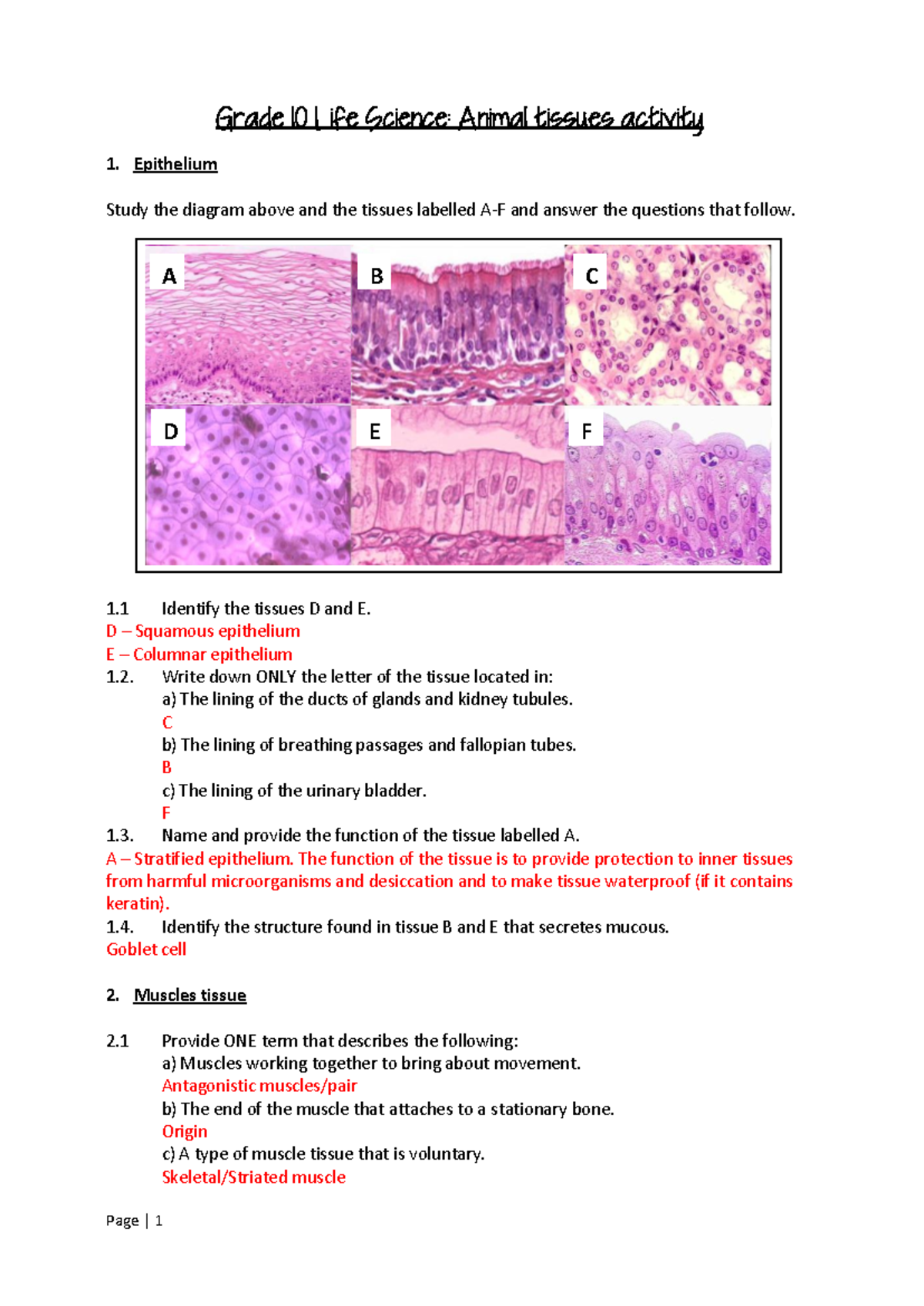 Grade 10 Life Science: Animal tissues activity

1. Epithelium

Study the diagram above and the tissues labelled A-F and answer the questions that follow.

A B C D E F

1.1 Identify the tissues D and E.
D – Squamous epithelium
E – Columnar epithelium
1.2. Write down ONLY the letter of the tissue located in:
a) The lining of the ducts of glands and kidney tubules.
C
b) The lining of breathing passages and fallopian tubes.
B
c) The lining of the urinary bladder.
F
1.3. Name and provide the function of the tissue labelled A.
A – Stratified epithelium. The function of the tissue is to provide protection to inner tissues from harmful microorganisms and desiccation and to make tissue waterproof (if it contains keratin).
1.4. Identify the structure found in tissue B and E that secretes mucous.
Goblet cell

2. Muscles tissue

2.1 Provide ONE term that describes the following:
a) Muscles working together to bring about movement.
Antagonistic muscles/pair
b) The end of the muscle that attaches to a stationary bone.
Origin
c) A type of muscle tissue that is voluntary.
Skeletal/Striated muscle

Page | 1