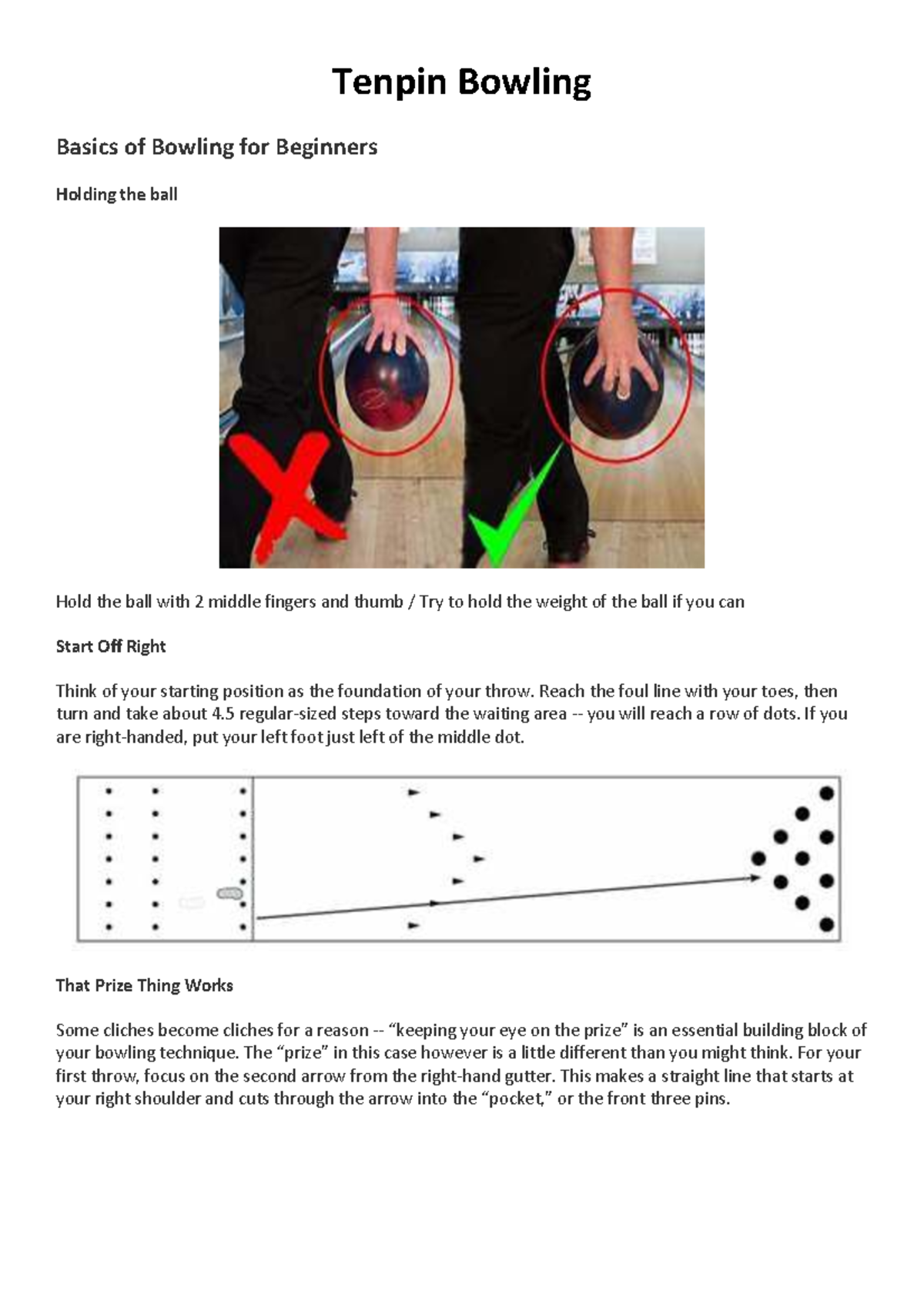 Tenpin Bowling

Basics of Bowling for Beginners

Holding the ball

Hold the ball with 2 middle fingers and thumb / Try to hold the weight of the ball if you can

Start Off Right

Think of your starting position as the foundation of your throw. Reach the foul line with your toes, then turn and take about 4.5 regular-sized steps toward the waiting area -- you will reach a row of dots. If you are right-handed, put your left foot just left of the middle dot.

That Prize Thing Works

Some cliches become cliches for a reason -- “keeping your eye on the prize” is an essential building block of your bowling technique. The “prize” in this case however is a little different than you might think. For your first throw, focus on the second arrow from the right-hand gutter. This makes a straight line that starts at your right shoulder and cuts through the arrow into the “pocket,” or the front three pins.