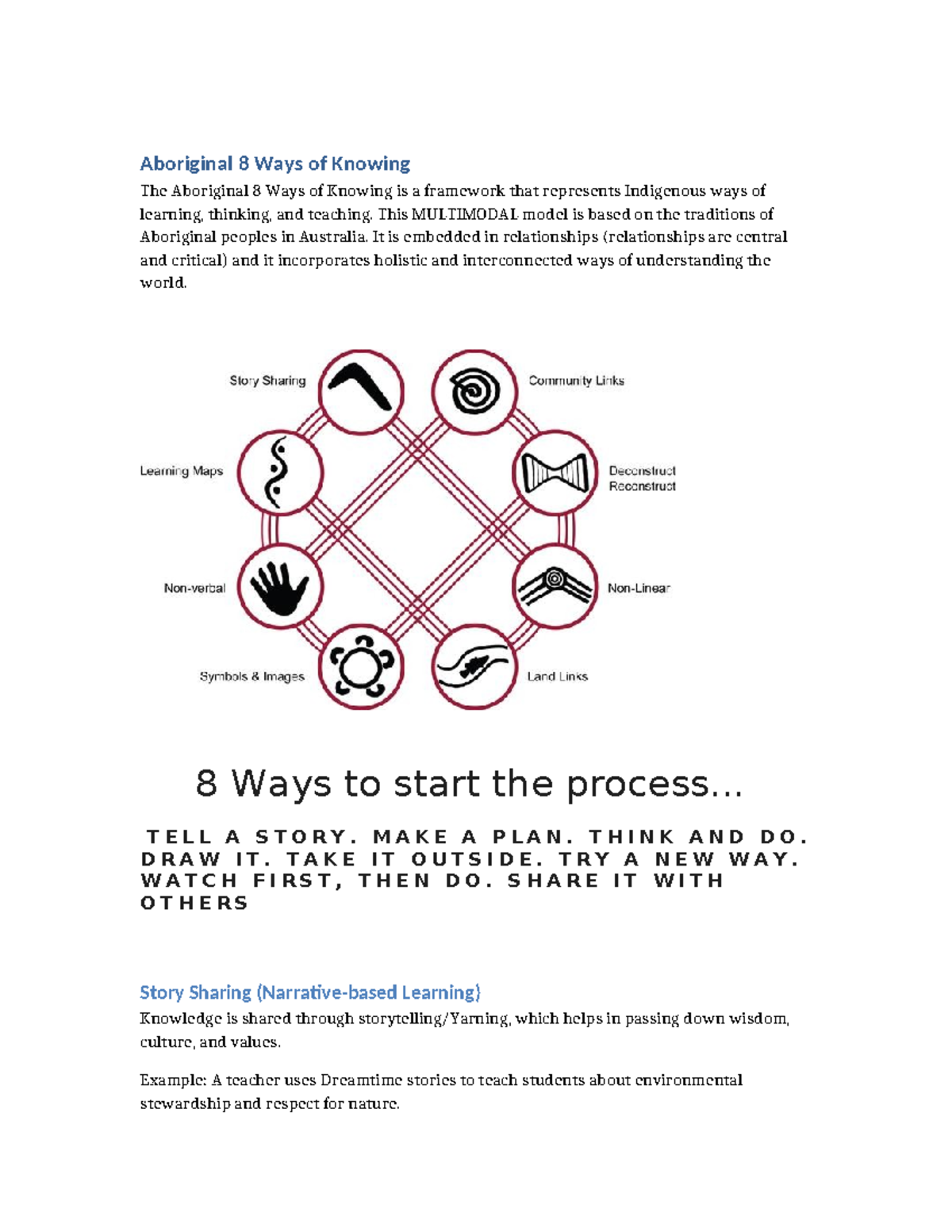 Aboriginal 8 Ways of Knowing

The Aboriginal 8 Ways of Knowing is a framework that represents Indigenous ways of learning, thinking, and teaching. This MULTIMODAL model is based on the traditions of Aboriginal peoples in Australia. It is embedded in relationships (relationships are central and critical) and it incorporates holistic and interconnected ways of understanding the world.

Story Sharing

Community Links

Learning Maps

Deconstruct Reconstruct

Non-verbal

Non-Linear

Symbols & Images

Land Links

8 Ways to start the process...

TELL A STORY. MAKE A PLAN. THINK AND DO. DRAW IT. TAKE IT OUTSIDE. TRY A NEW WAY. WATCH FIRST, THEN DO. SHARE IT WITH OTHERS

Story Sharing (Narrative-based Learning)

Knowledge is shared through storytelling/Yarning, which helps in passing down wisdom, culture, and values.

Example: A teacher uses Dreamtime stories to teach students about environmental stewardship and respect for nature.