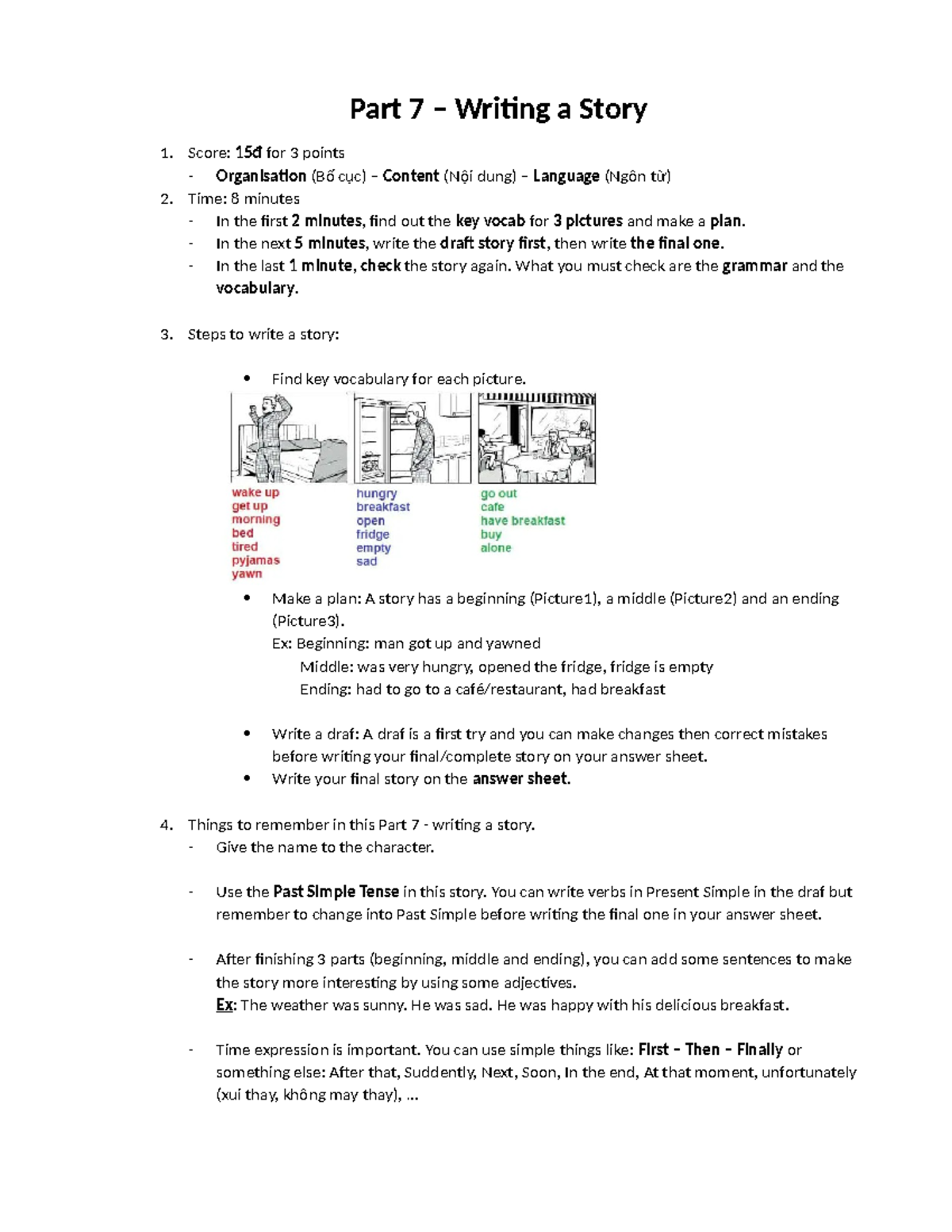 Part 7 – Writing a Story

1. Score: 15đ for 3 points
- Organisation (Bố cục) – Content (Nội dung) – Language (Ngôn từ)
2. Time: 8 minutes
- In the first 2 minutes, find out the key vocab for 3 pictures and make a plan.
- In the next 5 minutes, write the draft story first, then write the final one.
- In the last 1 minute, check the story again. What you must check are the grammar and the vocabulary.

3. Steps to write a story:

• Find key vocabulary for each picture.

wake up
get up
morning
bed
tired
pyjamas
yawn

hungry
breakfast
open
fridge
empty
sad

go out
cafe
have breakfast
buy
alone

• Make a plan: A story has a beginning (Picture1), a middle (Picture2) and an ending (Picture3).
Ex: Beginning: man got up and yawned
Middle: was very hungry, opened the fridge, fridge is empty
Ending: had to go to a café/restaurant, had breakfast

• Write a draf: A draf is a first try and you can make changes then correct mistakes before writing your final/complete story on your answer sheet.
• Write your final story on the answer sheet.

4. Things to remember in this Part 7 - writing a story.
- Give the name to the character.

- Use the Past Simple Tense in this story. You can write verbs in Present Simple in the draf but remember to change into Past Simple before writing the final one in your answer sheet.

- After finishing 3 parts (beginning, middle and ending), you can add some sentences to make the story more interesting by using some adjectives.
Ex: The weather was sunny. He was sad. He was happy with his delicious breakfast.

- Time expression is important. You can use simple things like: First – Then – Finally or something else: After that, Suddently, Next, Soon, In the end, At that moment, unfortunately (xui thay, không may thay), ...