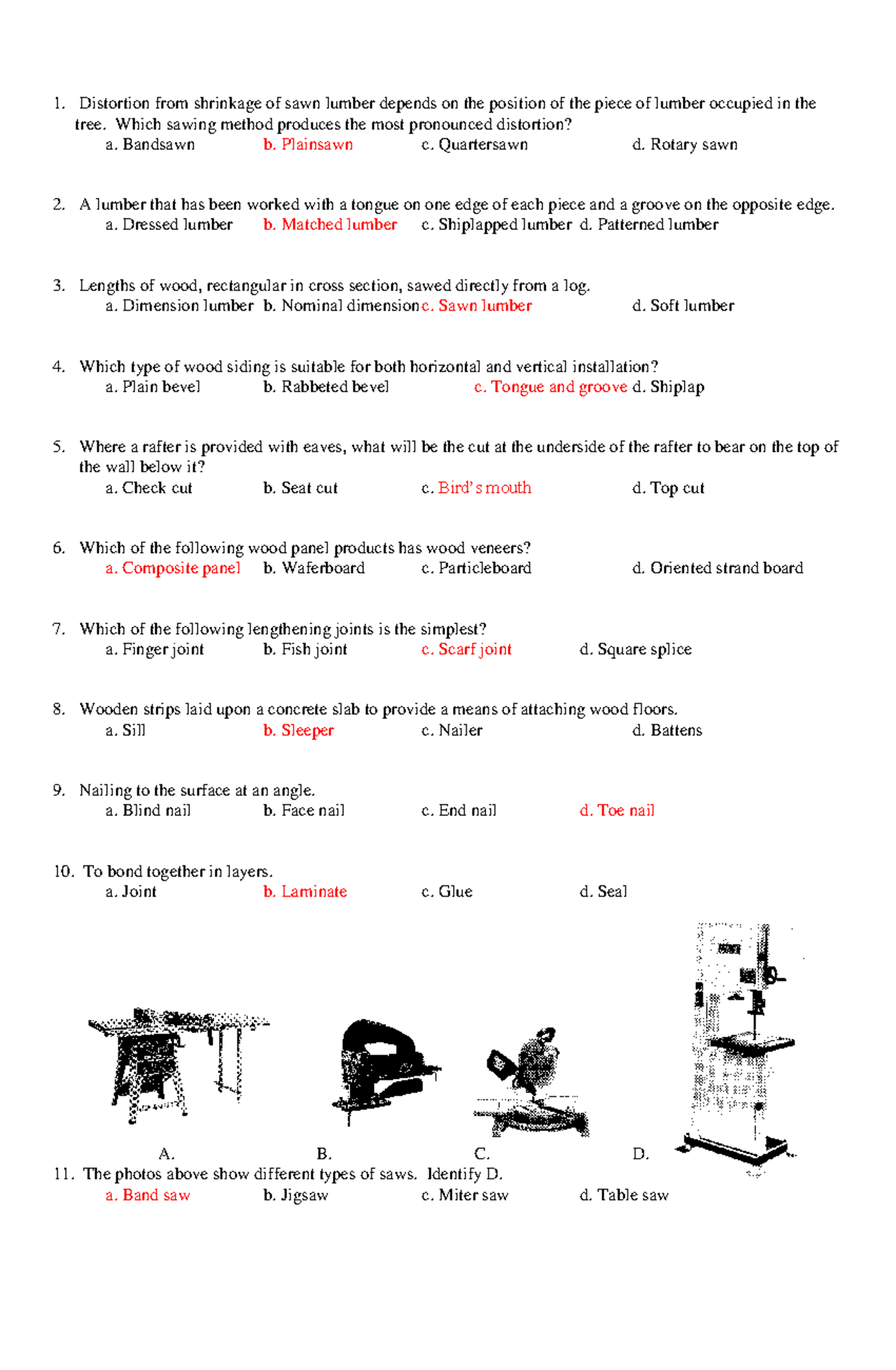 1. Distortion from shrinkage of sawn lumber depends on the position of the piece of lumber occupied in the tree. Which sawing method produces the most pronounced distortion?
a. Bandsawn b. Plainsawn c. Quartersawn d. Rotary sawn

2. A lumber that has been worked with a tongue on one edge of each piece and a groove on the opposite edge.
a. Dressed lumber b. Matched lumber c. Shiplapped lumber d. Patterned lumber

3. Lengths of wood, rectangular in cross section, sawed directly from a log.
a. Dimension lumber b. Nominal dimension c. Sawn lumber d. Soft lumber

4. Which type of wood siding is suitable for both horizontal and vertical installation?
a. Plain bevel b. Rabbeted bevel c. Tongue and groove d. Shiplap

5. Where a rafter is provided with eaves, what will be the cut at the underside of the rafter to bear on the top of the wall below it?
a. Check cut b. Seat cut c. Bird's mouth d. Top cut

6. Which of the following wood panel products has wood veneers?
a. Composite panel b. Waferboard c. Particleboard d. Oriented strand board

7. Which of the following lengthening joints is the simplest?
a. Finger joint b. Fish joint c. Scarf joint d. Square splice

8. Wooden strips laid upon a concrete slab to provide a means of attaching wood floors.
a. Sill b. Sleeper c. Nailer d. Battens

9. Nailing to the surface at an angle.
a. Blind nail b. Face nail c. End nail d. Toe nail

10. To bond together in layers.
a. Joint b. Laminate c. Glue d. Seal

A. B. C. D.

11. The photos above show different types of saws. Identify D.
a. Band saw b. Jigsaw c. Miter saw d. Table saw