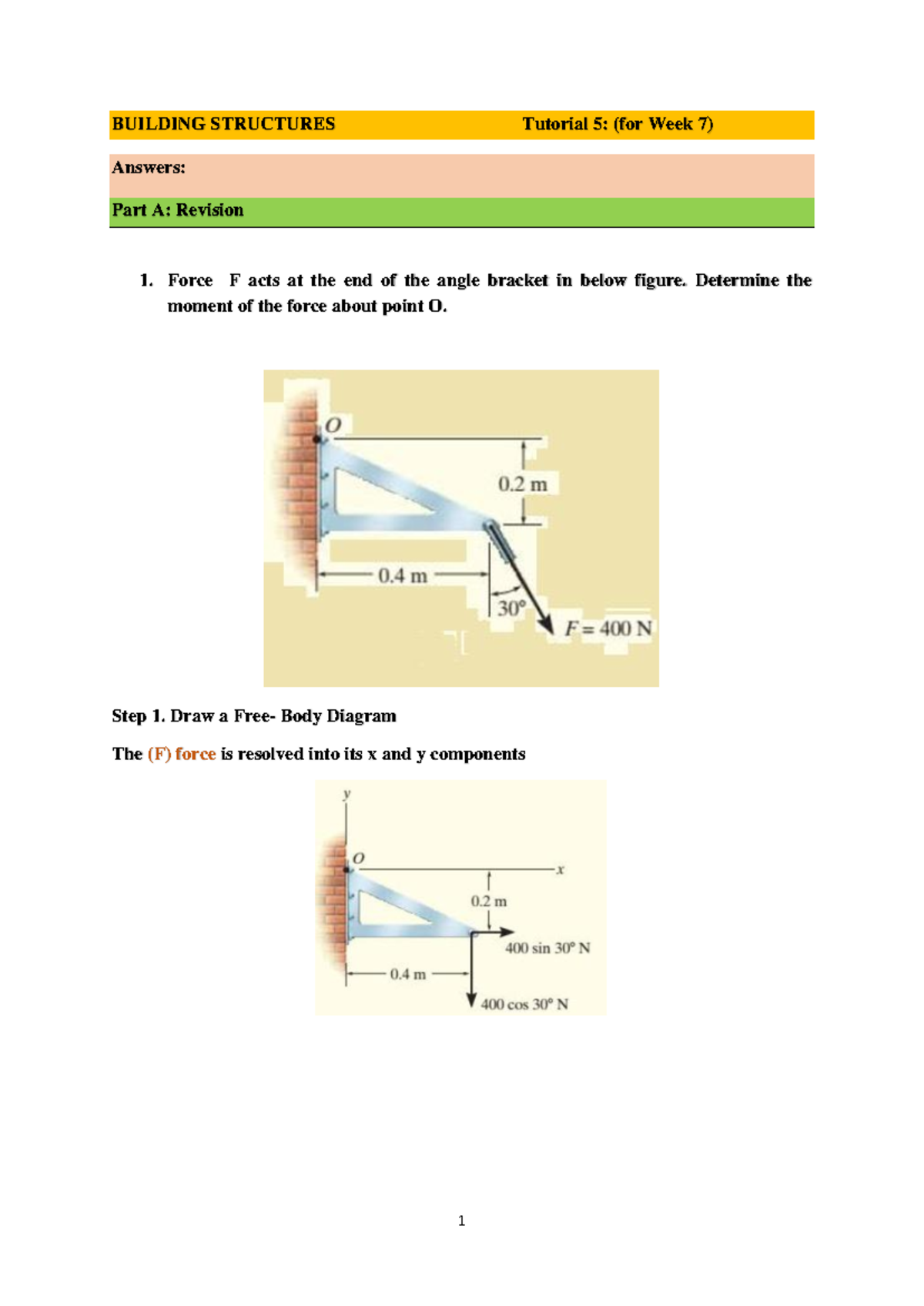 BUILDING STRUCTURES Tutorial 5: (for Week 7)

Answers:

Part A: Revision

1. Force F acts at the end of the angle bracket in below figure. Determine the moment of the force about point O.

O
0.2 m
0.4 m
30°
$F = 400$ N

Step 1. Draw a Free- Body Diagram

The (F) force is resolved into its x and y components

y
O
x
0.2 m
400 sin 30° N
0.4 m
400 cos 30° N

1