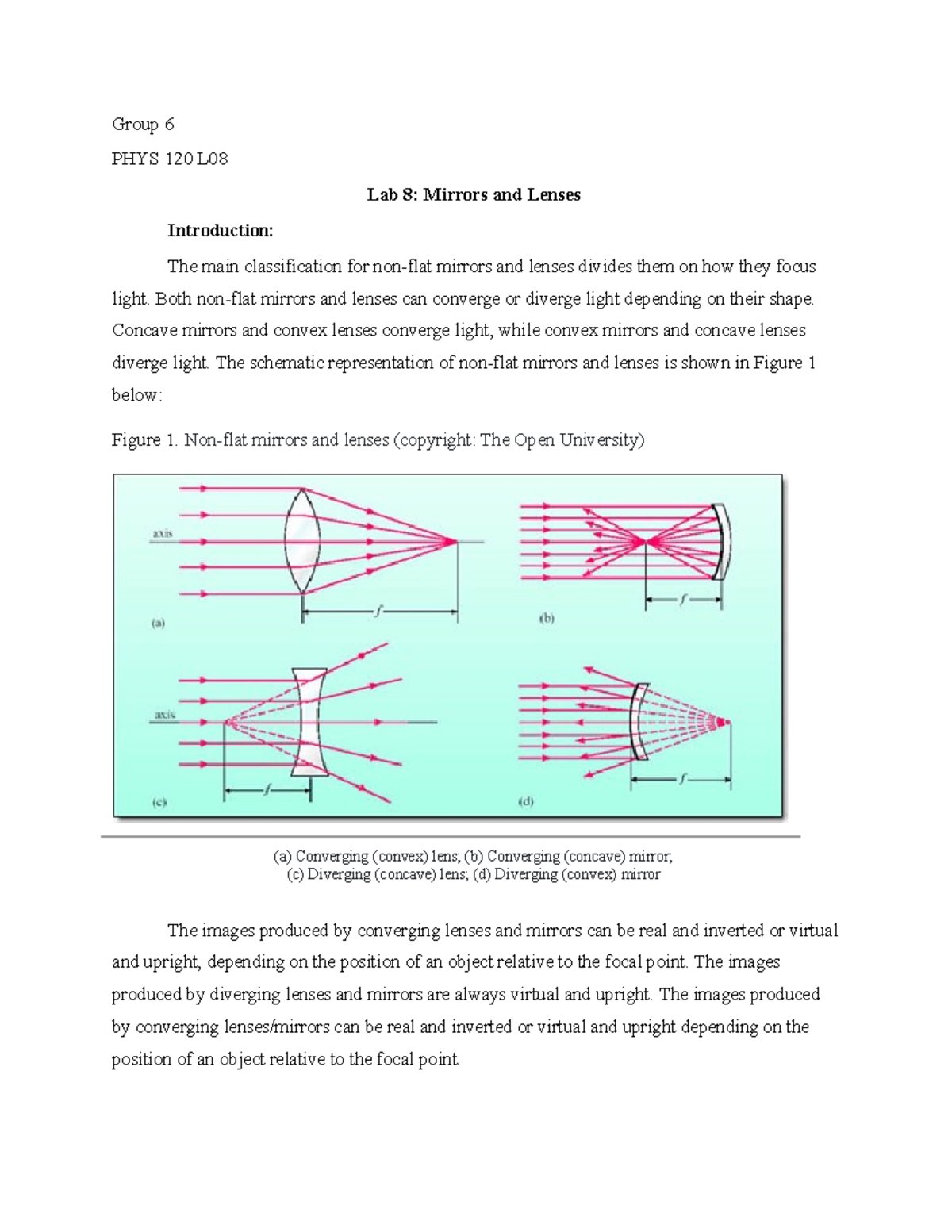 Group 6

PHYS 120 L08

Lab 8: Mirrors and Lenses

Introduction:

The main classification for non-flat mirrors and lenses divides them on how they focus light. Both non-flat mirrors and lenses can converge or diverge light depending on their shape. Concave mirrors and convex lenses converge light, while convex mirrors and concave lenses diverge light. The schematic representation of non-flat mirrors and lenses is shown in Figure 1 below:

Figure 1. Non-flat mirrors and lenses (copyright: The Open University)

axis

$f$

(a)

$f$

(b)

axis

$f$

(c)

$f$

(d)

(a) Converging (convex) lens; (b) Converging (concave) mirror;
(c) Diverging (concave) lens; (d) Diverging (convex) mirror

The images produced by converging lenses and mirrors can be real and inverted or virtual and upright, depending on the position of an object relative to the focal point. The images produced by diverging lenses and mirrors are always virtual and upright. The images produced by converging lenses/mirrors can be real and inverted or virtual and upright depending on the position of an object relative to the focal point.