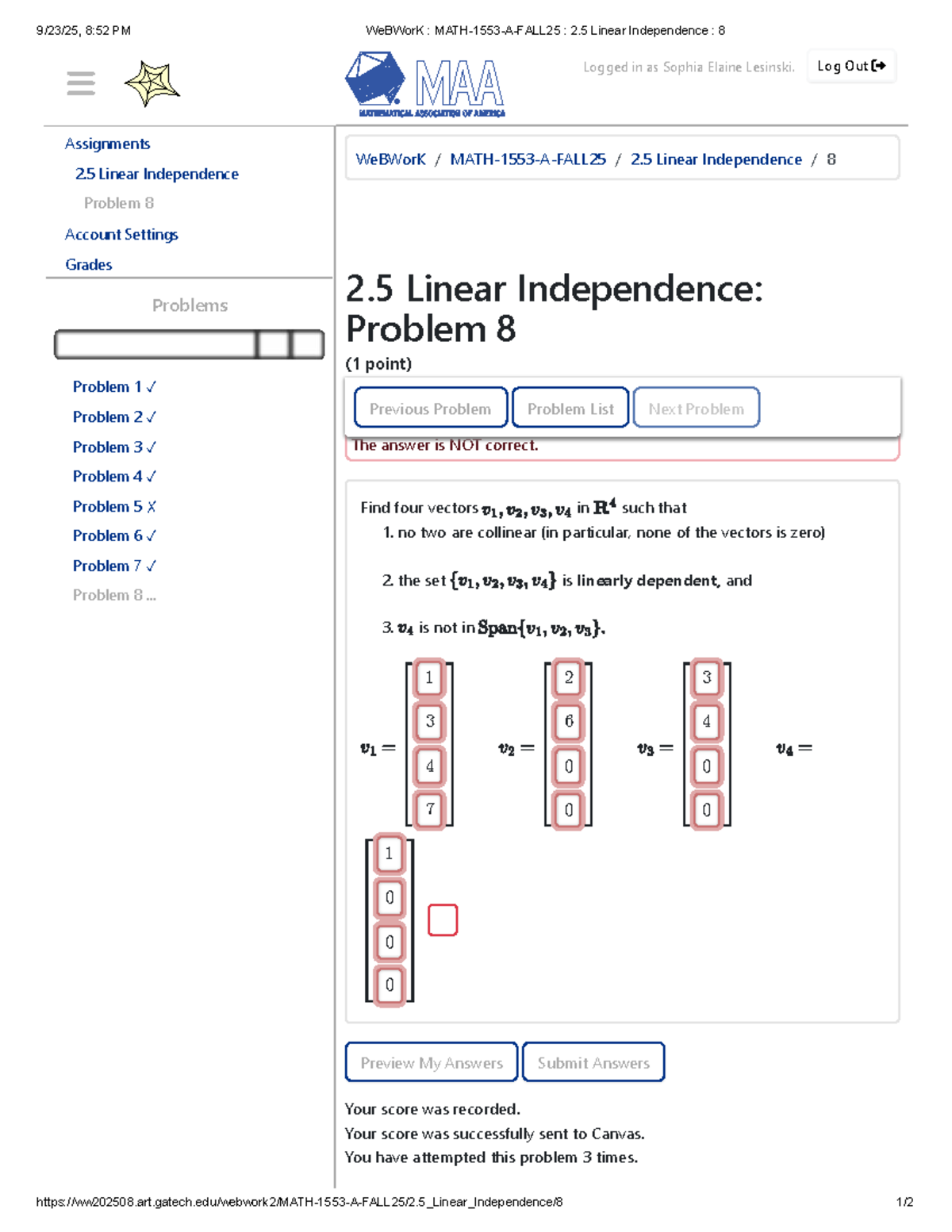 9/23/25, 8:52 PM WeBWorK : MATH-1553-A-FALL25 : 2.5 Linear Independence : 8

MAA
MATHEMATICAL ASSOCIATION OF AMERICA

Logged in as Sophia Elaine Lesinski. Log Out

Assignments
2.5 Linear Independence
Problem 8
Account Settings
Grades

Problems

Problem 1 ✓
Problem 2 ✓
Problem 3 ✓
Problem 4 ✓
Problem 5 ✗
Problem 6 ✓
Problem 7 ✓
Problem 8 ...

WeBWorK / MATH-1553-A-FALL25 / 2.5 Linear Independence / 8

2.5 Linear Independence: Problem 8

(1 point)

Previous Problem Problem List Next Problem

The answer is NOT correct.

Find four vectors $v_1, v_2, v_3, v_4$ in $\mathbf{R}^4$ such that
1. no two are collinear (in particular, none of the vectors is zero)

2. the set $\{v_1, v_2, v_3, v_4\}$ is linearly dependent, and

3. $v_4$ is not in $\mathrm{Span}\{v_1, v_2, v_3\}$.

$v_1 = \begin{bmatrix} 1 \\ 3 \\ 4 \\ 7 \end{bmatrix}$ $v_2 = \begin{bmatrix} 2 \\ 6 \\ 0 \\ 0 \end{bmatrix}$ $v_3 = \begin{bmatrix} 3 \\ 4 \\ 0 \\ 0 \end{bmatrix}$ $v_4 = \begin{bmatrix} 1 \\ 0 \\ 0 \\ 0 \end{bmatrix}$

Preview My Answers Submit Answers

Your score was recorded.
Your score was successfully sent to Canvas.
You have attempted this problem 3 times.

https://ww202508.art.gatech.edu/webwork2/MATH-1553-A-FALL25/2.5_Linear_Independence/8 1/2