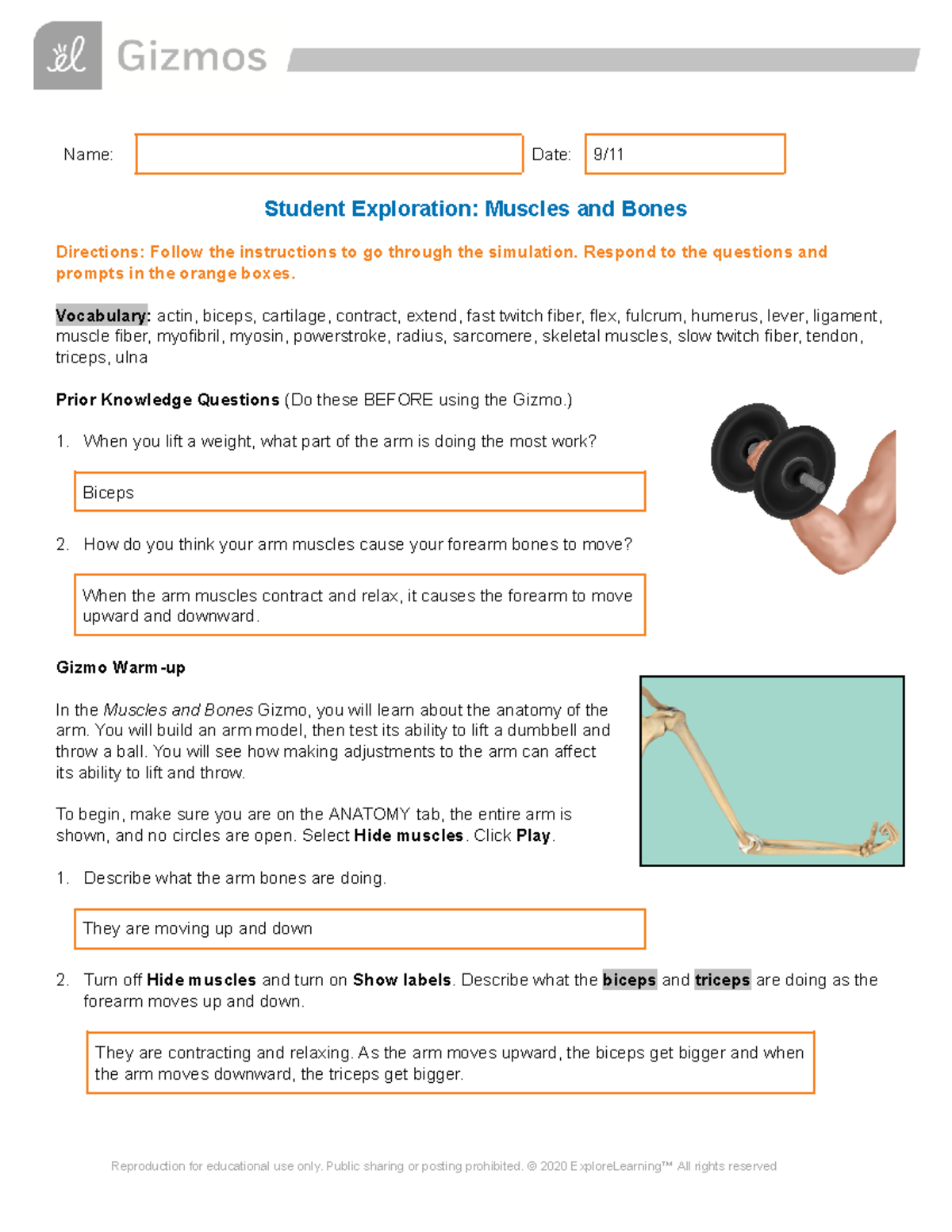 Gizmos

Name:

Date: 9/11

Student Exploration: Muscles and Bones

Directions: Follow the instructions to go through the simulation. Respond to the questions and prompts in the orange boxes.

Vocabulary: actin, biceps, cartilage, contract, extend, fast twitch fiber, flex, fulcrum, humerus, lever, ligament, muscle fiber, myofibril, myosin, powerstroke, radius, sarcomere, skeletal muscles, slow twitch fiber, tendon, triceps, ulna

Prior Knowledge Questions (Do these BEFORE using the Gizmo.)

1. When you lift a weight, what part of the arm is doing the most work?

Biceps

2. How do you think your arm muscles cause your forearm bones to move?

When the arm muscles contract and relax, it causes the forearm to move upward and downward.

Gizmo Warm-up

In the Muscles and Bones Gizmo, you will learn about the anatomy of the arm. You will build an arm model, then test its ability to lift a dumbbell and throw a ball. You will see how making adjustments to the arm can affect its ability to lift and throw.

To begin, make sure you are on the ANATOMY tab, the entire arm is shown, and no circles are open. Select Hide muscles. Click Play.

1. Describe what the arm bones are doing.

They are moving up and down

2. Turn off Hide muscles and turn on Show labels. Describe what the biceps and triceps are doing as the forearm moves up and down.

They are contracting and relaxing. As the arm moves upward, the biceps get bigger and when the arm moves downward, the triceps get bigger.

Reproduction for educational use only. Public sharing or posting prohibited. © 2020 ExploreLearning™ All rights reserved