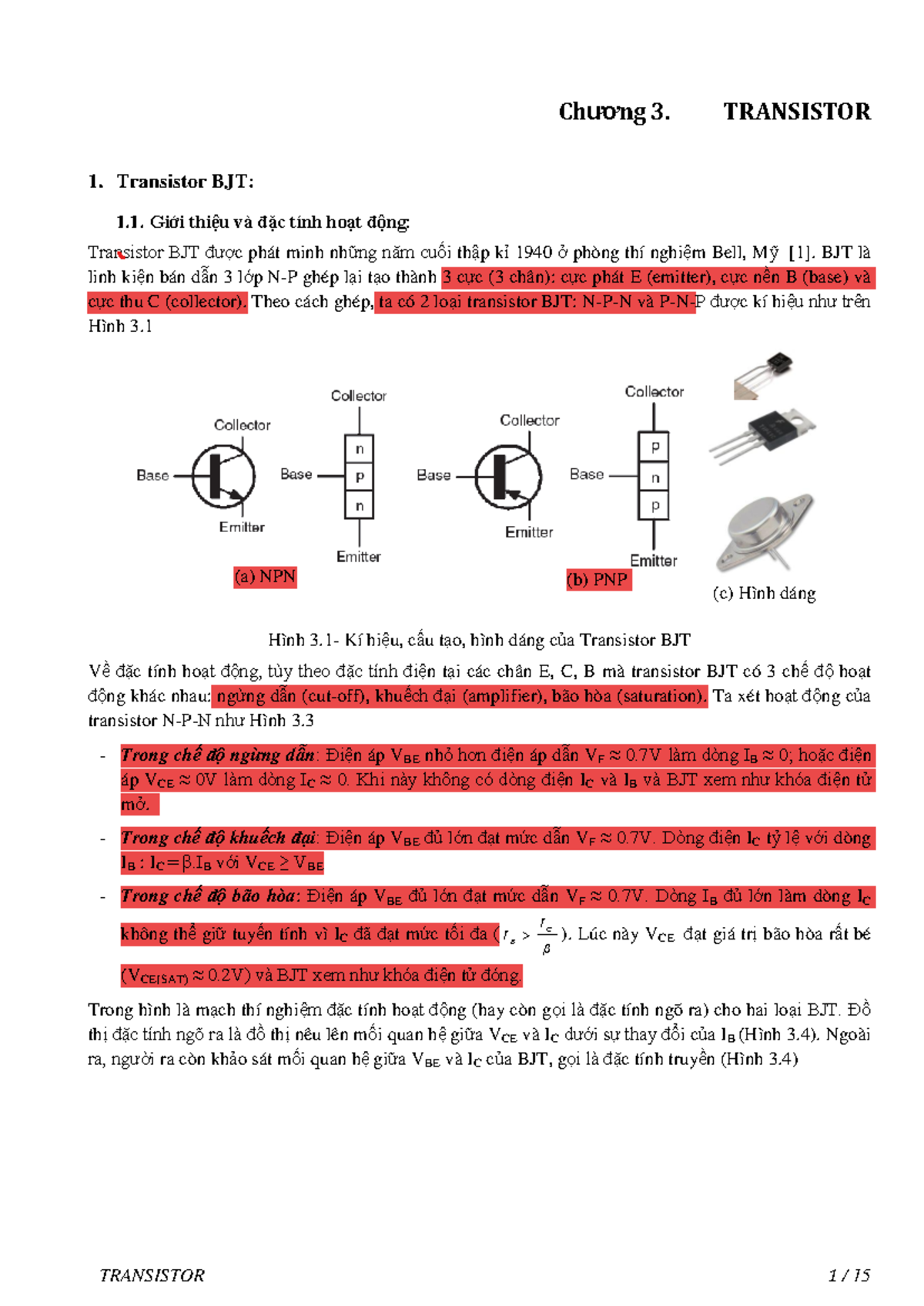 Chương 3. TRANSISTOR

1. Transistor BJT:

1.1. Giới thiệu và đặc tính hoạt động:

Transistor BJT được phát minh những năm cuối thập kỉ 1940 ở phòng thí nghiệm Bell, Mỹ [1]. BJT là linh kiện bán dẫn 3 lớp N-P ghép lại tạo thành 3 cực (3 chân): cực phát E (emitter), cực nền B (base) và cực thu C (collector). Theo cách ghép, ta có 2 loại transistor BJT: N-P-N và P-N-P được kí hiệu như trên Hình 3.1

Collector
Base
Emitter
Collector
Base
n
p
n
Emitter
(a) NPN
Collector
Base
Emitter
Collector
Base
p
n
p
Emitter
(b) PNP
(c) Hình dáng

Hình 3.1- Kí hiệu, cấu tạo, hình dáng của Transistor BJT

Về đặc tính hoạt động, tùy theo đặc tính điện tại các chân E, C, B mà transistor BJT có 3 chế độ hoạt động khác nhau: ngừng dẫn (cut-off), khuếch đại (amplifier), bão hòa (saturation). Ta xét hoạt động của transistor N-P-N như Hình 3.3

- Trong chế độ ngừng dẫn: Điện áp $V_{BE}$ nhỏ hơn điện áp dẫn $V_F \approx 0.7V$ làm dòng $I_B \approx 0$; hoặc điện áp $V_{CE} \approx 0V$ làm dòng $I_C \approx 0$. Khi này không có dòng điện $I_C$ và $I_B$ và BJT xem như khóa điện tử mở.

- Trong chế độ khuếch đại: Điện áp $V_{BE}$ đủ lớn đạt mức dẫn $V_F \approx 0.7V$. Dòng điện $I_C$ tỷ lệ với dòng $I_B$ : $I_C = \beta.I_B$ với $V_{CE} \geq V_{BE}$

- Trong chế độ bão hòa: Điện áp $V_{BE}$ đủ lớn đạt mức dẫn $V_F \approx 0.7V$. Dòng $I_B$ đủ lớn làm dòng $I_C$ không thể giữ tuyến tính vì $I_C$ đã đạt mức tối đa ($I_B > \frac{I_C}{\beta}$). Lúc này $V_{CE}$ đạt giá trị bão hòa rất bé ($V_{CE(SAT)} \approx 0.2V$) và BJT xem như khóa điện tử đóng.

Trong hình là mạch thí nghiệm đặc tính hoạt động (hay còn gọi là đặc tính ngõ ra) cho hai loại BJT. Đồ thị đặc tính ngõ ra là đồ thị nêu lên mối quan hệ giữa $V_{CE}$ và $I_C$ dưới sự thay đổi của $I_B$ (Hình 3.4). Ngoài ra, người ra còn khảo sát mối quan hệ giữa $V_{BE}$ và $I_C$ của BJT, gọi là đặc tính truyền (Hình 3.4)

TRANSISTOR 1 / 15